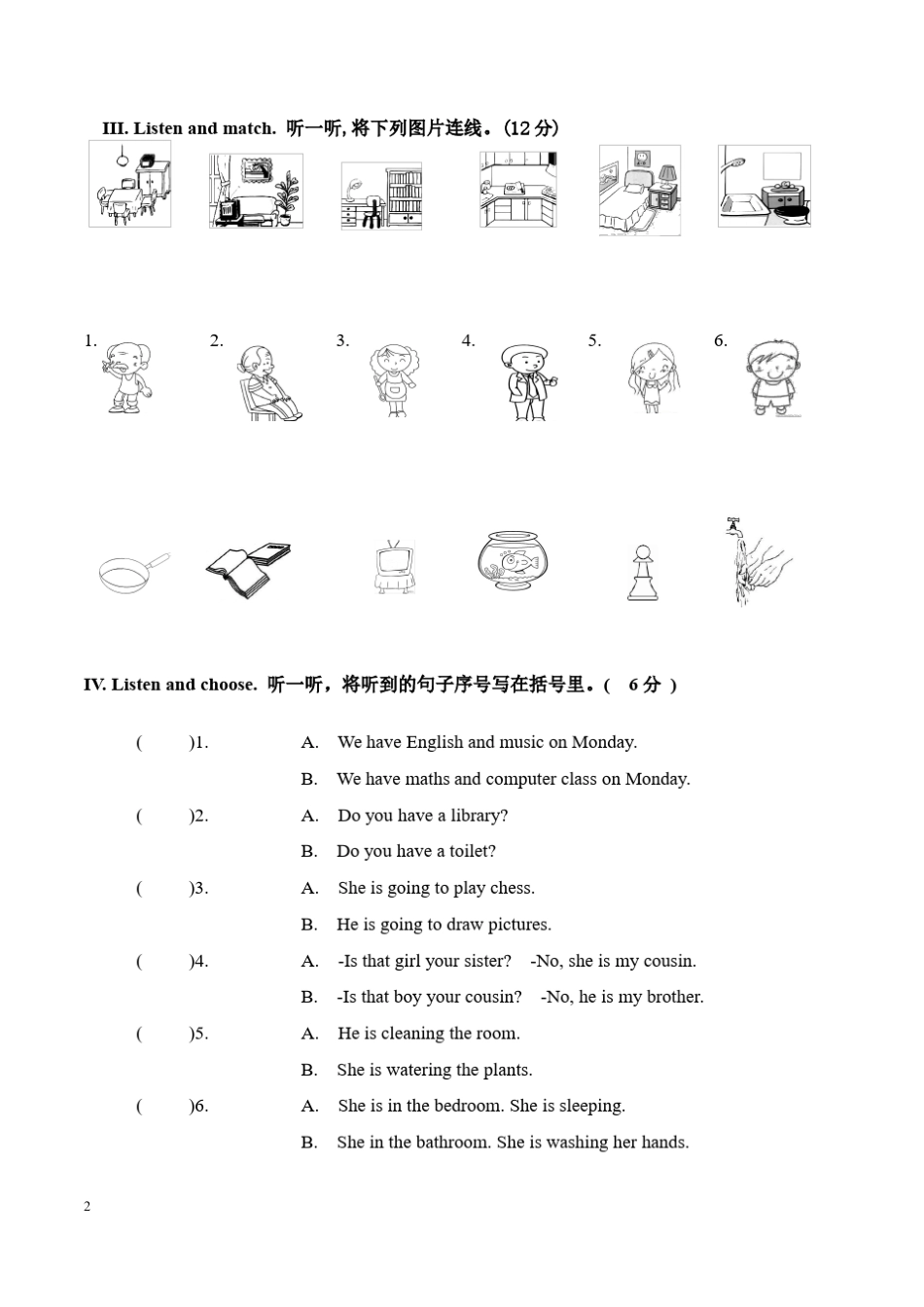 III. Listen and match. 听一听, 将下列图片连线。(12 分)

1. 2. 3. 4. 5. 6.

IV. Listen and choose. 听一听，将听到的句子序号写在括号里。( 6 分 )

( )1. A. We have English and music on Monday.

B. We have maths and computer class on Monday.

( )2. A. Do you have a library?

B. Do you have a toilet?

( )3. A. She is going to play chess.

B. He is going to draw pictures.

( )4. A. -Is that girl your sister? -No, she is my cousin.

B. -Is that boy your cousin? -No, he is my brother.

( )5. A. He is cleaning the room.

B. She is watering the plants.

( )6. A. She is in the bedroom. She is sleeping.

B. She in the bathroom. She is washing her hands.

2