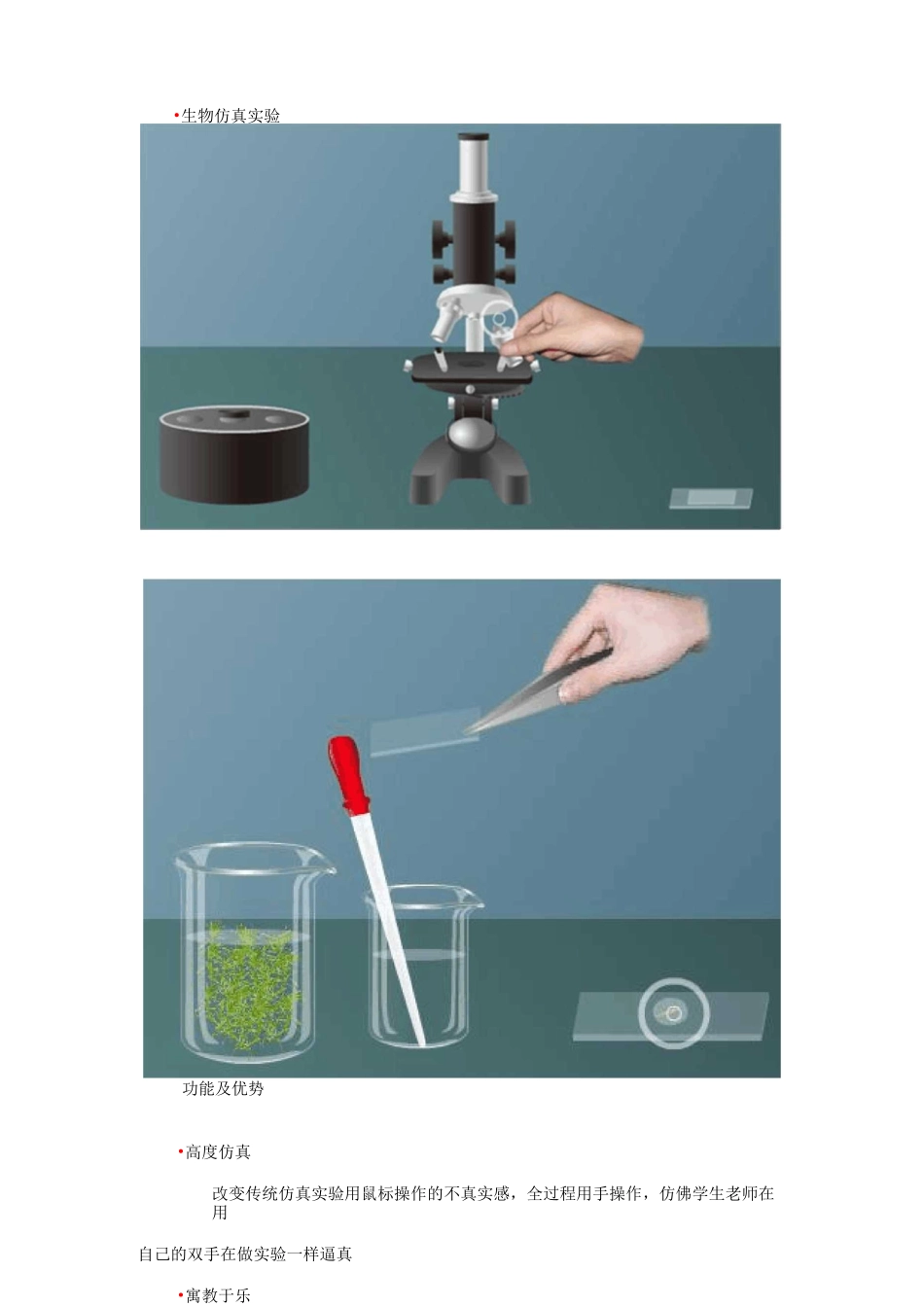 •生物仿真实验

功能及优势

•高度仿真

改变传统仿真实验用鼠标操作的不真实感，全过程用手操作，仿佛学生老师在用

自己的双手在做实验一样逼真

•寓教于乐