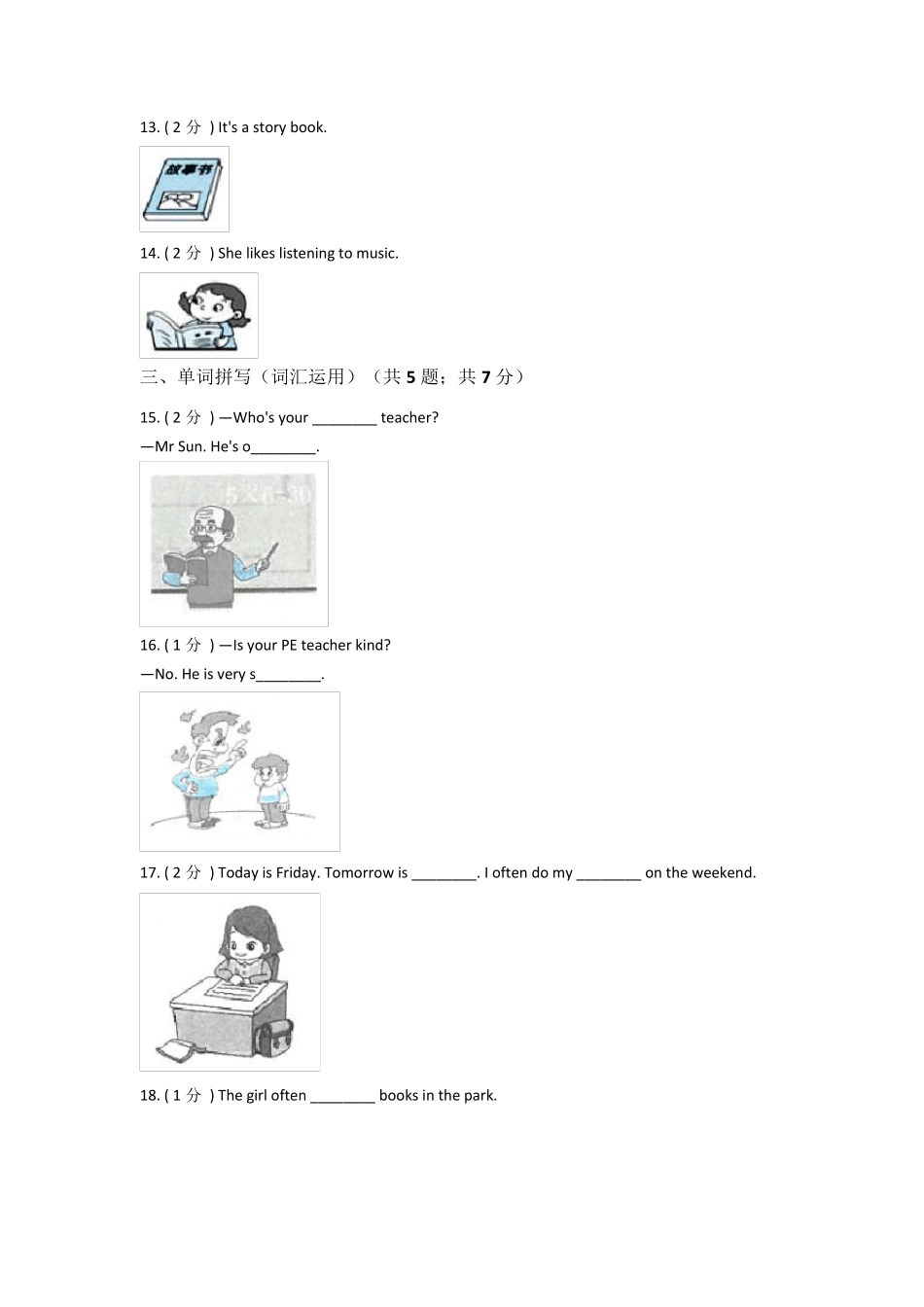 13. ( 2 分 ) It's a story book.

故事书

14. ( 2 分 ) She likes listening to music.

三、单词拼写（词汇运用）（共 5 题；共 7 分）

15. ( 2 分 ) —Who's your ________ teacher?

—Mr Sun. He's o________.

16. ( 1 分 ) —Is your PE teacher kind?

—No. He is very s________.

17. ( 2 分 ) Today is Friday. Tomorrow is ________. I often do my ________ on the weekend.

18. ( 1 分 ) The girl often ________ books in the park.