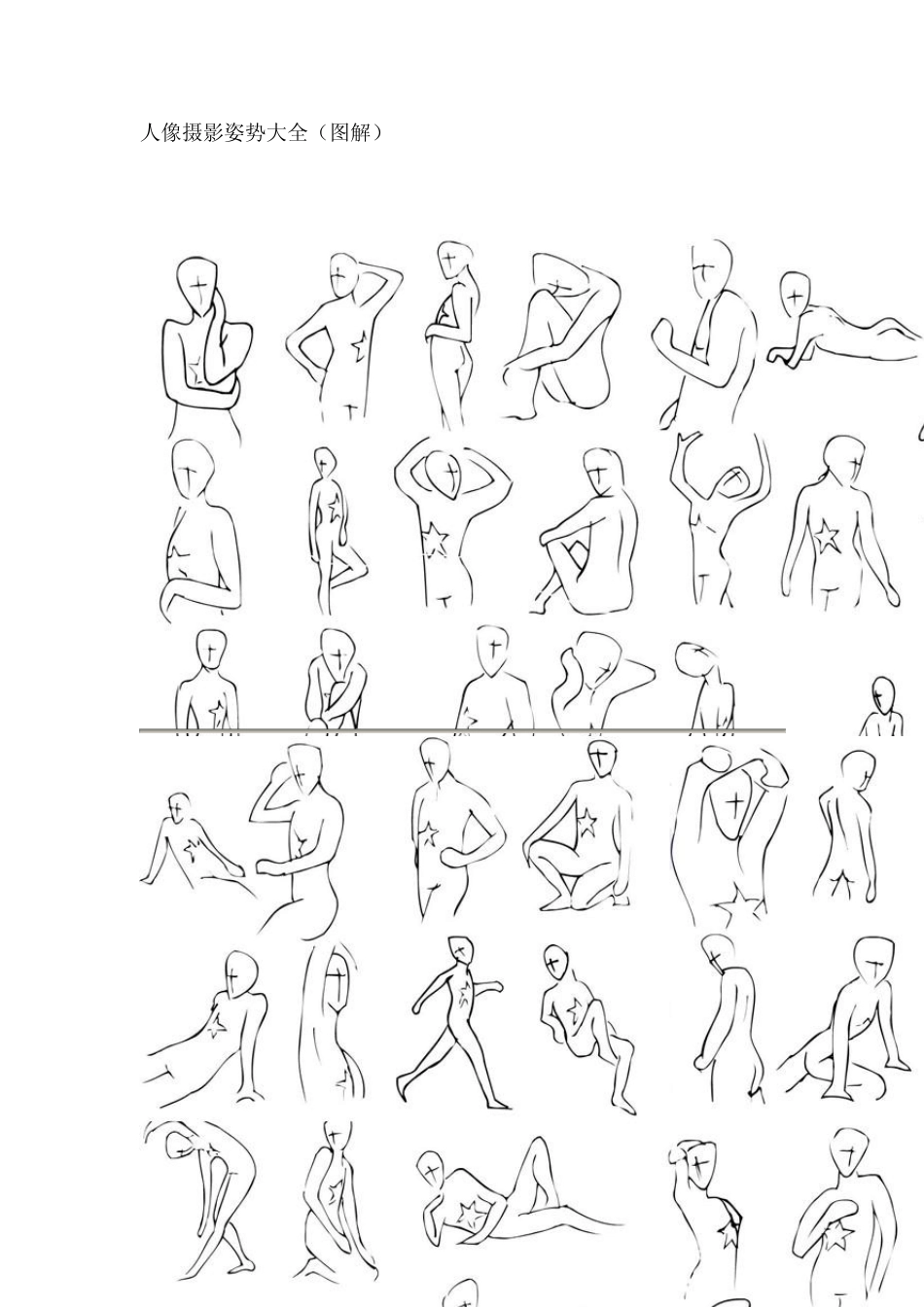 人像摄影姿势大全（图解）