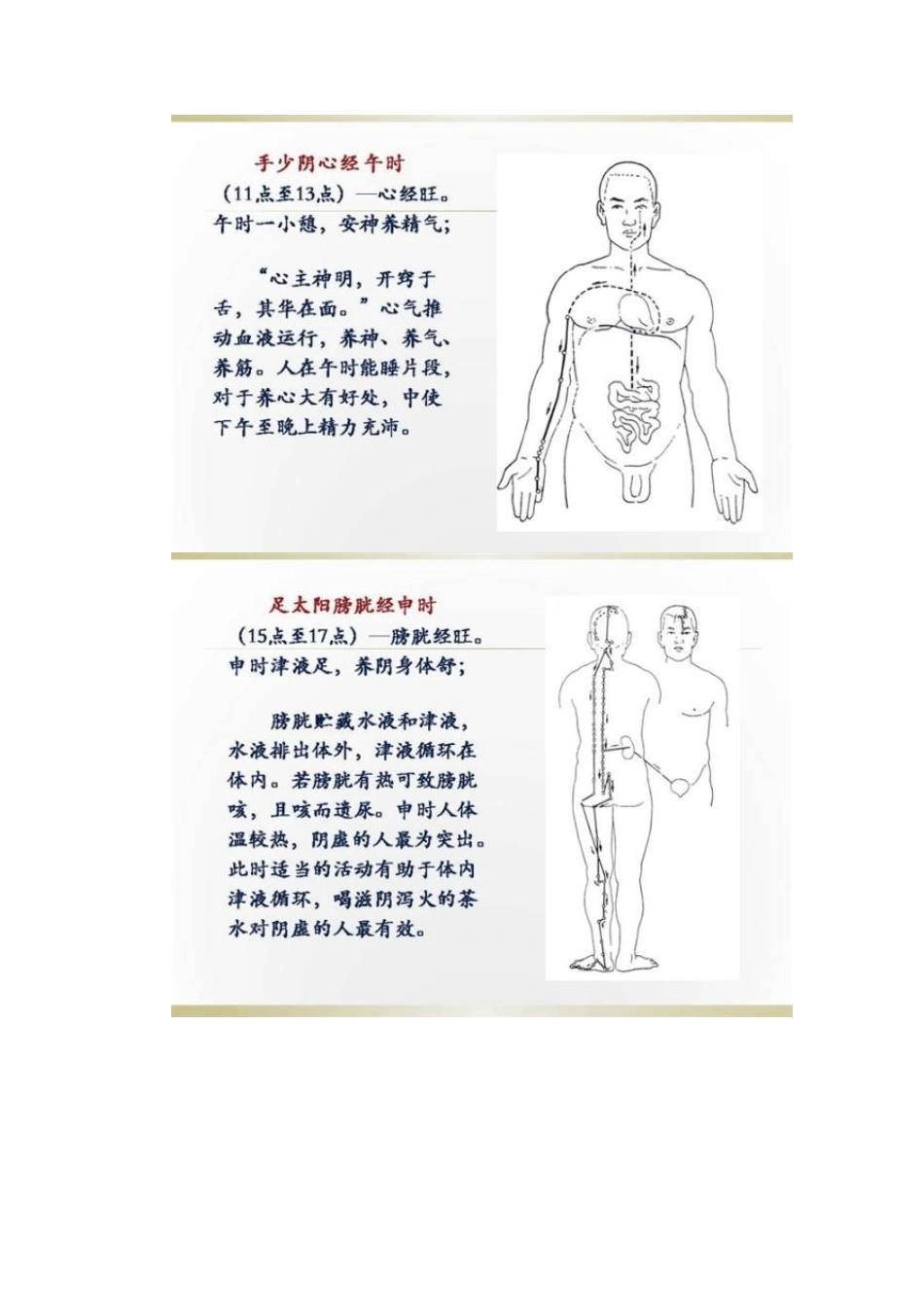 手少阴心经午时

（11点至13点）—心经旺。

午时一小憩，安神养精气；

“心主神明，开窍于舌，其华在面。”心气推动血液运行，养神、养气、养筋。人在午时能睡片段，对于养心大有好处，中使下午至晚上精力充沛。

足太阳膀胱经申时

（15点至17点）—膀胱经旺。

申时津液足，养阴身体舒；

膀胱贮藏水液和津液，水液排出体外，津液循环在体内。若膀胱有热可致膀胱咳，且咳而遗尿。申时人体温较热，阴虚的人最为突出。此时适当的活动有助于体内津液循环，喝滋阴泻火的茶水对阴虚的人最有效。