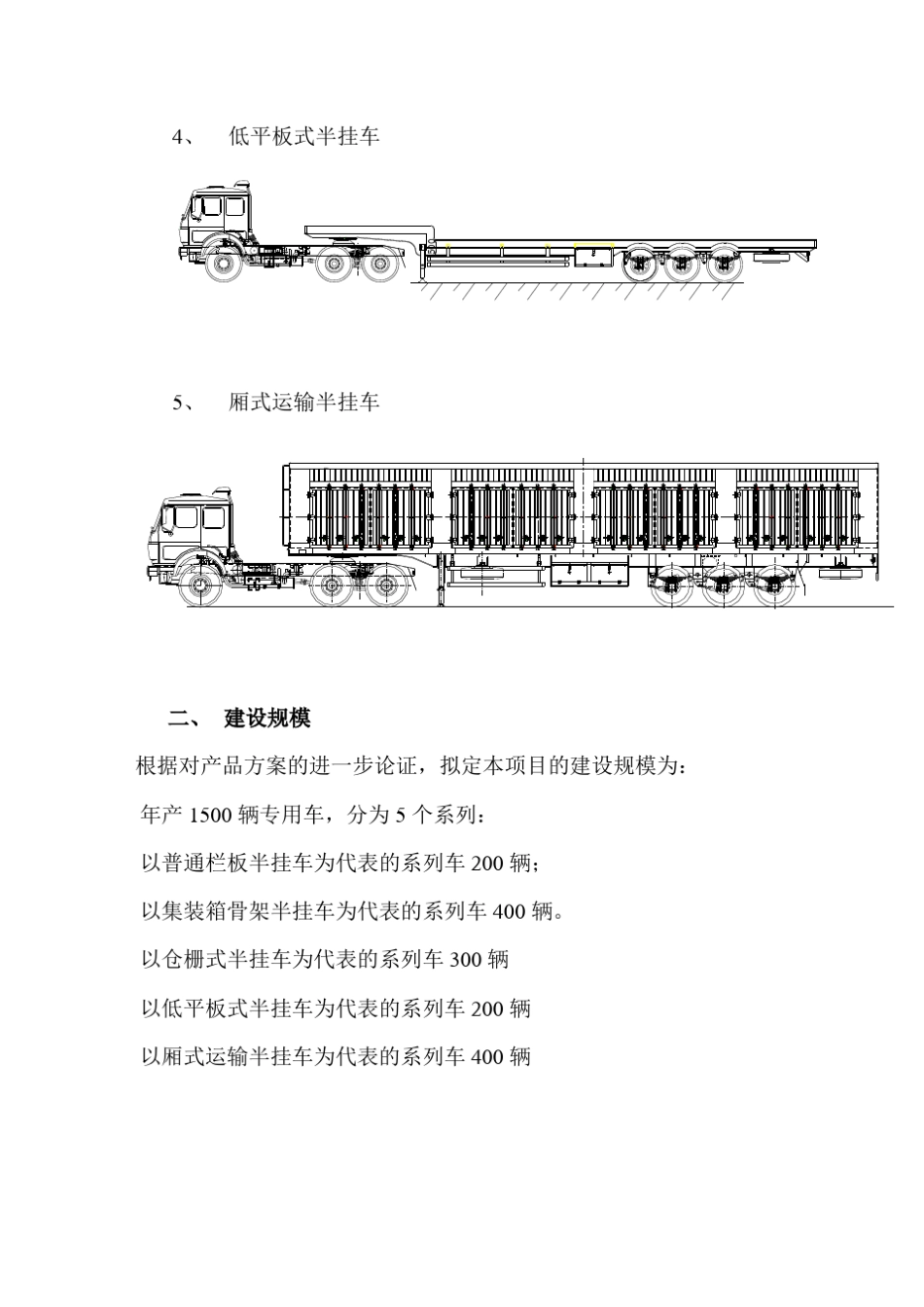 4、 低平板式半挂车

5、 厢式运输半挂车

二、 建设规模

根据对产品方案的进一步论证，拟定本项目的建设规模为：

年产 1500 辆专用车，分为 5 个系列：

以普通栏板半挂车为代表的系列车 200 辆；

以集装箱骨架半挂车为代表的系列车 400 辆。

以仓栅式半挂车为代表的系列车 300 辆

以低平板式半挂车为代表的系列车 200 辆

以厢式运输半挂车为代表的系列车 400 辆