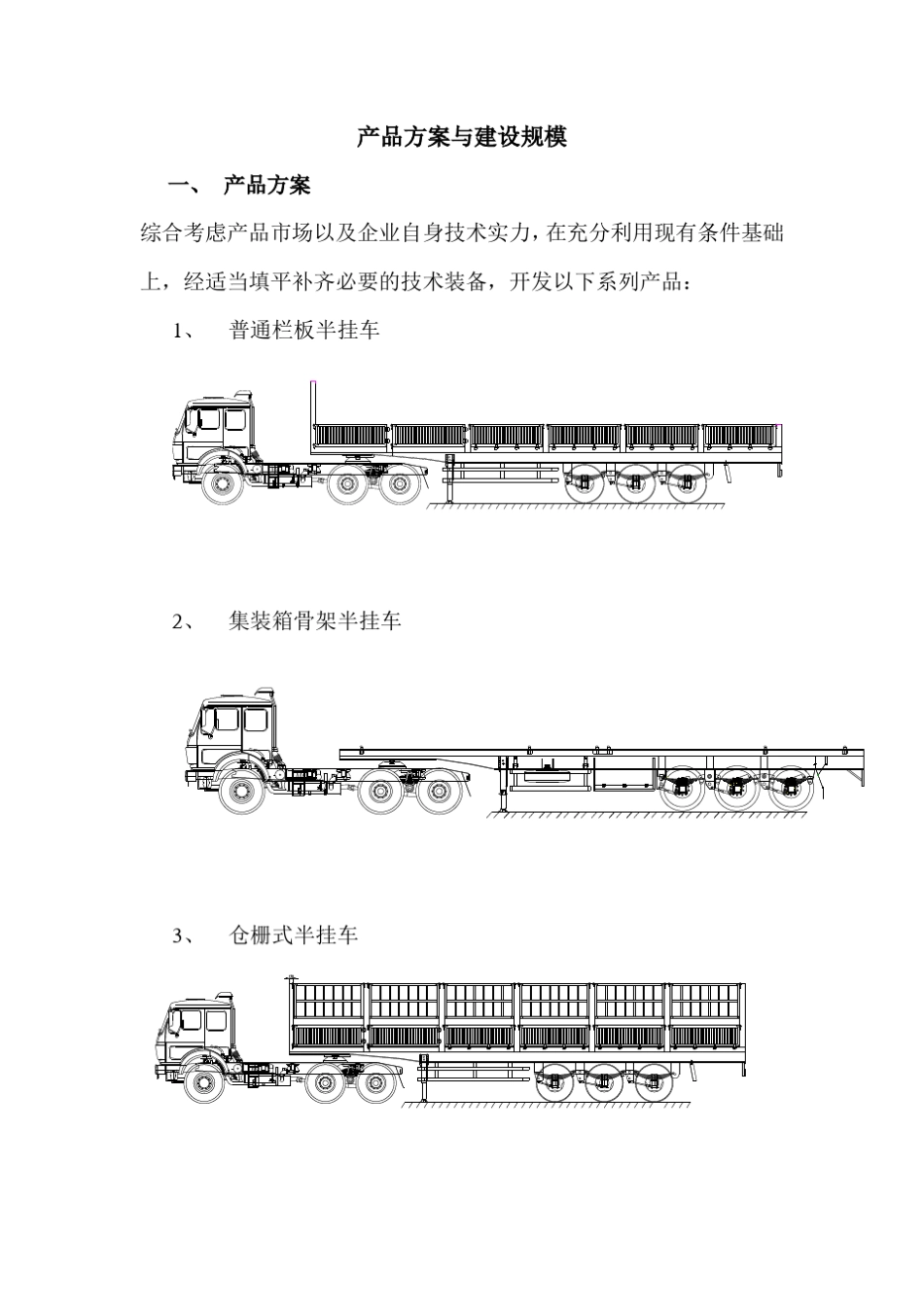 产品方案与建设规模

一、 产品方案

综合考虑产品市场以及企业自身技术实力，在充分利用现有条件基础上，经适当填平补齐必要的技术装备，开发以下系列产品：

1、 普通栏板半挂车

2、 集装箱骨架半挂车

3、 仓栅式半挂车