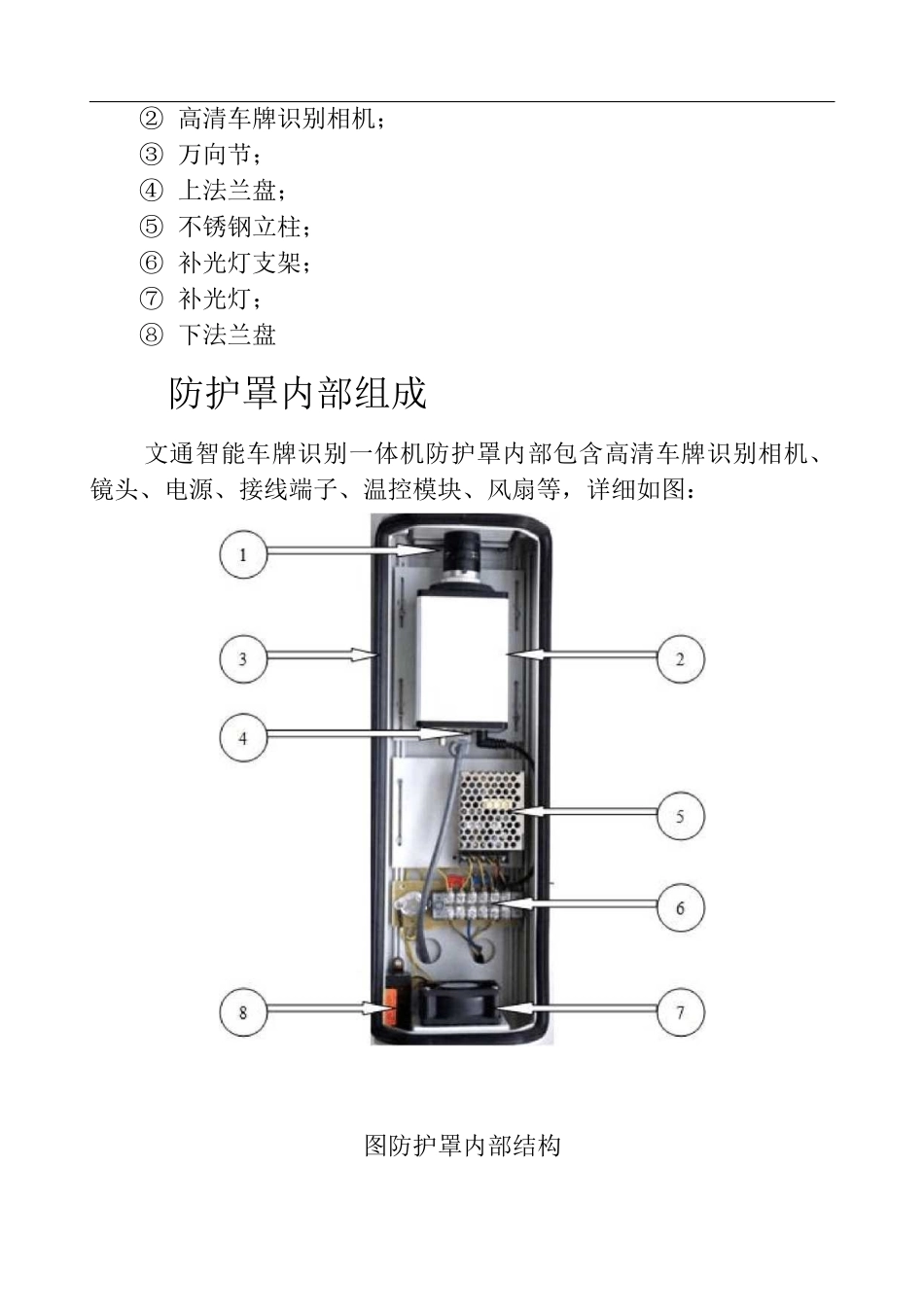 ② 高清车牌识别相机；
③ 万向节；
④ 上法兰盘；
⑤ 不锈钢立柱；
⑥ 补光灯支架；
⑦ 补光灯；
⑧ 下法兰盘

防护罩内部组成

文通智能车牌识别一体机防护罩内部包含高清车牌识别相机、镜头、电源、接线端子、温控模块、风扇等，详细如图：

1
3
2
4
5
6
8
7

图防护罩内部结构