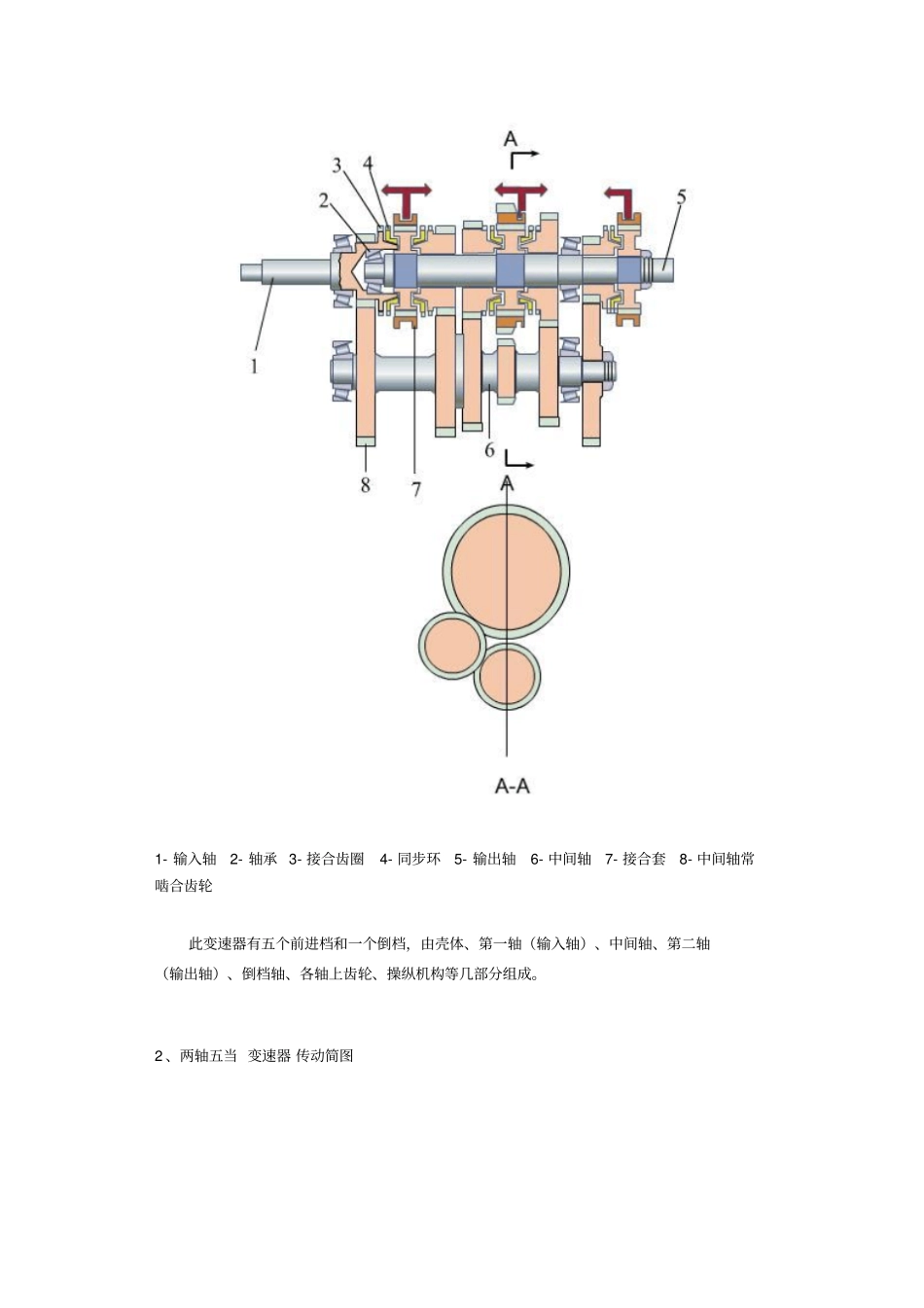 A

3 4

2

5

1

6

8

7

A

A-A

1- 输入轴 2- 轴承 3- 接合齿圈 4- 同步环 5- 输出轴 6- 中间轴 7- 接合套 8- 中间轴常啮合齿轮

此变速器有五个前进档和一个倒档，由壳体、第一轴（输入轴）、中间轴、第二轴（输出轴）、倒档轴、各轴上齿轮、操纵机构等几部分组成。

2、两轴五当 变速器 传动简图