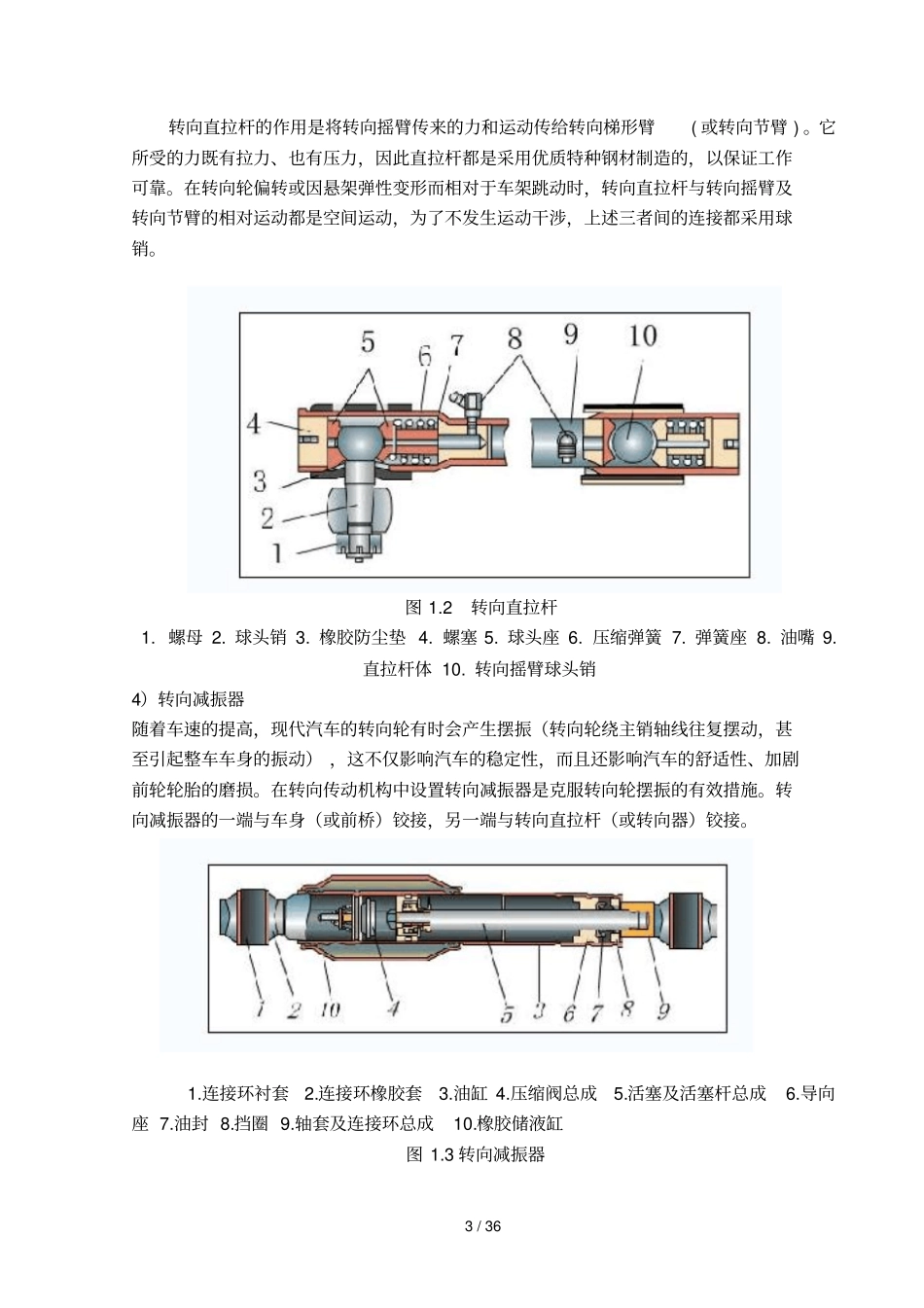 转向直拉杆的作用是将转向摇臂传来的力和运动传给转向梯形臂 （或转向节臂）。它所受的力既有拉力、也有压力，因此直拉杆都是采用优质特种钢材制造的，以保证工作可靠。在转向轮偏转或因悬架弹性变形而相对于车架跳动时，转向直拉杆与转向摇臂及转向节臂的相对运动都是空间运动，为了不发生运动干涉，上述三者间的连接都采用球销。

5 6 7 8 9 10
4
3
2
1

图 1.2 转向直拉杆

1. 螺母 2. 球头销 3. 橡胶防尘垫 4. 螺塞 5. 球头座 6. 压缩弹簧 7. 弹簧座 8. 油嘴 9. 直拉杆体 10. 转向摇臂球头销

4）转向减振器

随着车速的提高，现代汽车的转向轮有时会产生摆振（转向轮绕主销轴线往复摆动，甚至引起整车车身的振动），这不仅影响汽车的稳定性，而且还影响汽车的舒适性、加剧前轮轮胎的磨损。在转向传动机构中设置转向减振器是克服转向轮摆振的有效措施。转向减振器的一端与车身（或前桥）铰接，另一端与转向直拉杆（或转向器）铰接。

1 2 10 4 5 3 6 7 8 9

1.连接环衬套 2.连接环橡胶套 3.油缸 4.压缩阀总成 5.活塞及活塞杆总成 6.导向座 7.油封 8.挡圈 9.轴套及连接环总成 10.橡胶储液缸

图 1.3 转向减振器

3 / 36