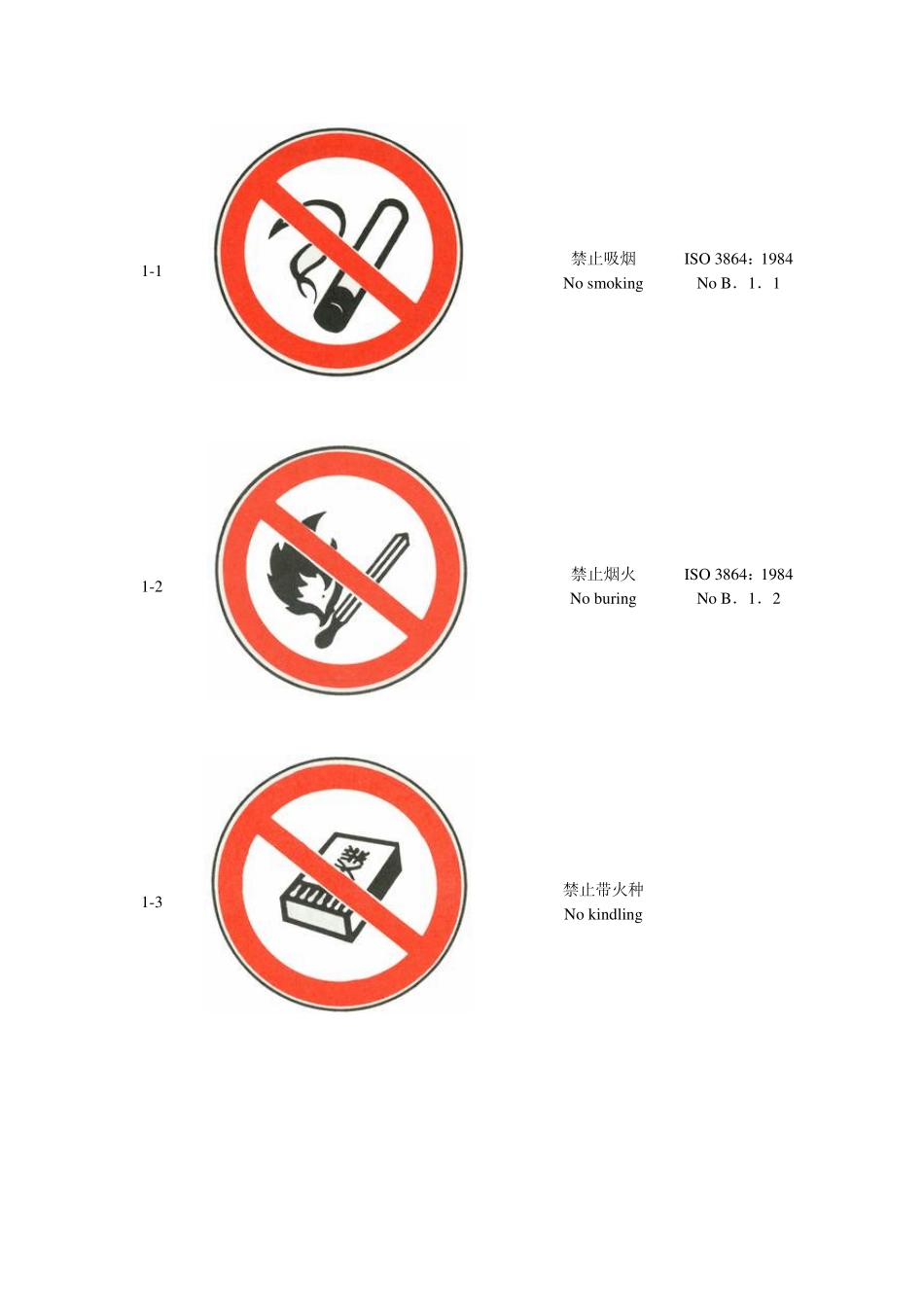 1-1

禁止吸烟
No smoking

ISO 3864：1984
No B．1．1

1-2

禁止烟火
No buring

ISO 3864：1984
No B．1．2

1-3

禁止带火种
No kindling