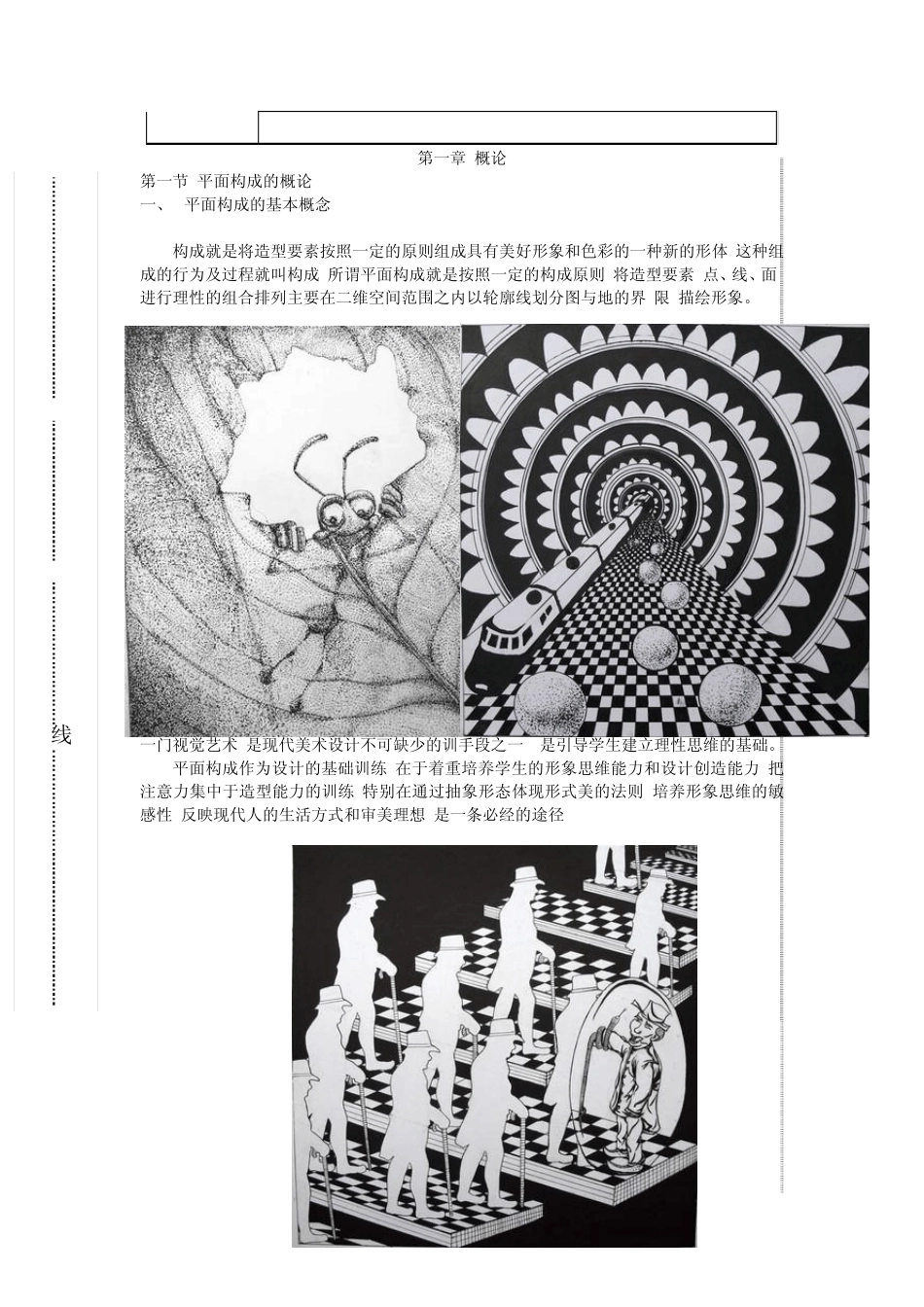 第一章 概论

第一节 平面构成的概论

一、 平面构成的基本概念

构成就是将造型要素按照一定的原则组成具有美好形象和色彩的一种新的形体 这种组成的行为及过程就叫构成 所谓平面构成就是按照一定的构成原则 将造型要素 点、线、面进行理性的组合排列主要在二维空间范围之内以轮廓线划分图与地的界 限 描绘形象。

线

一门视觉艺术 是现代美术设计不可缺少的训手段之一 是引导学生建立理性思维的基础。

平面构成作为设计的基础训练 在于着重培养学生的形象思维能力和设计创造能力 把注意力集中于造型能力的训练 特别在通过抽象形态体现形式美的法则 培养形象思维的敏感性 反映现代人的生活方式和审美理想 是一条必经的途径