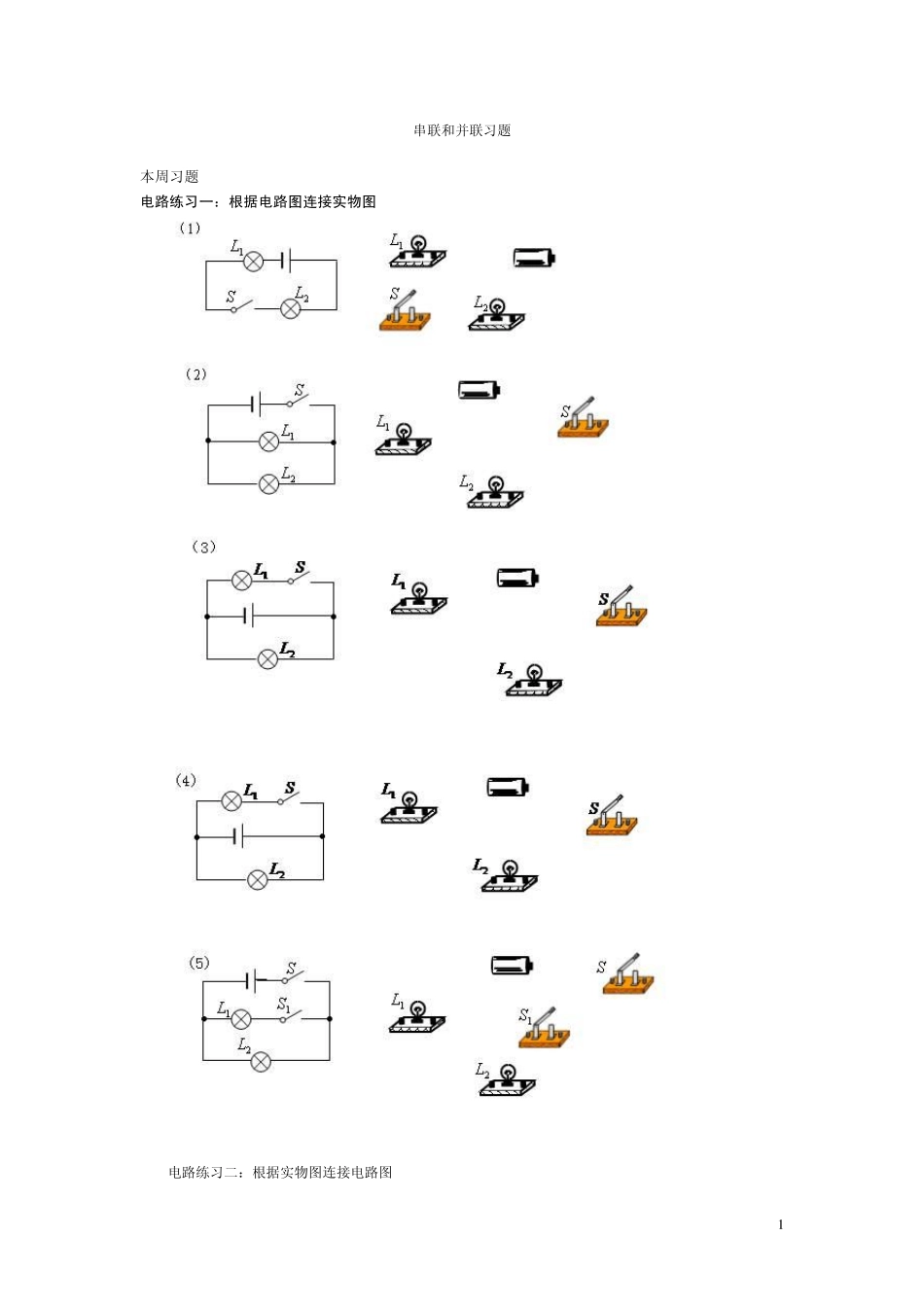 串联和并联习题

本周习题

电路练习一：根据电路图连接实物图

（1）

$L_1$ $S$ $L_2$

$L_1$ $S$ $L_2$

（2）

$S$ $L_1$ $L_2$

$L_1$ $S$ $L_2$

（3）

$L_1$ $S$ $L_2$

$L_1$ $S$ $L_2$

（4）

$L_1$ $S$ $L_2$

$L_1$ $S$ $L_2$

（5）

$S$ $L_1$ $S_1$ $L_2$

$S$ $L_1$ $S_1$ $L_2$

电路练习二：根据实物图连接电路图

1