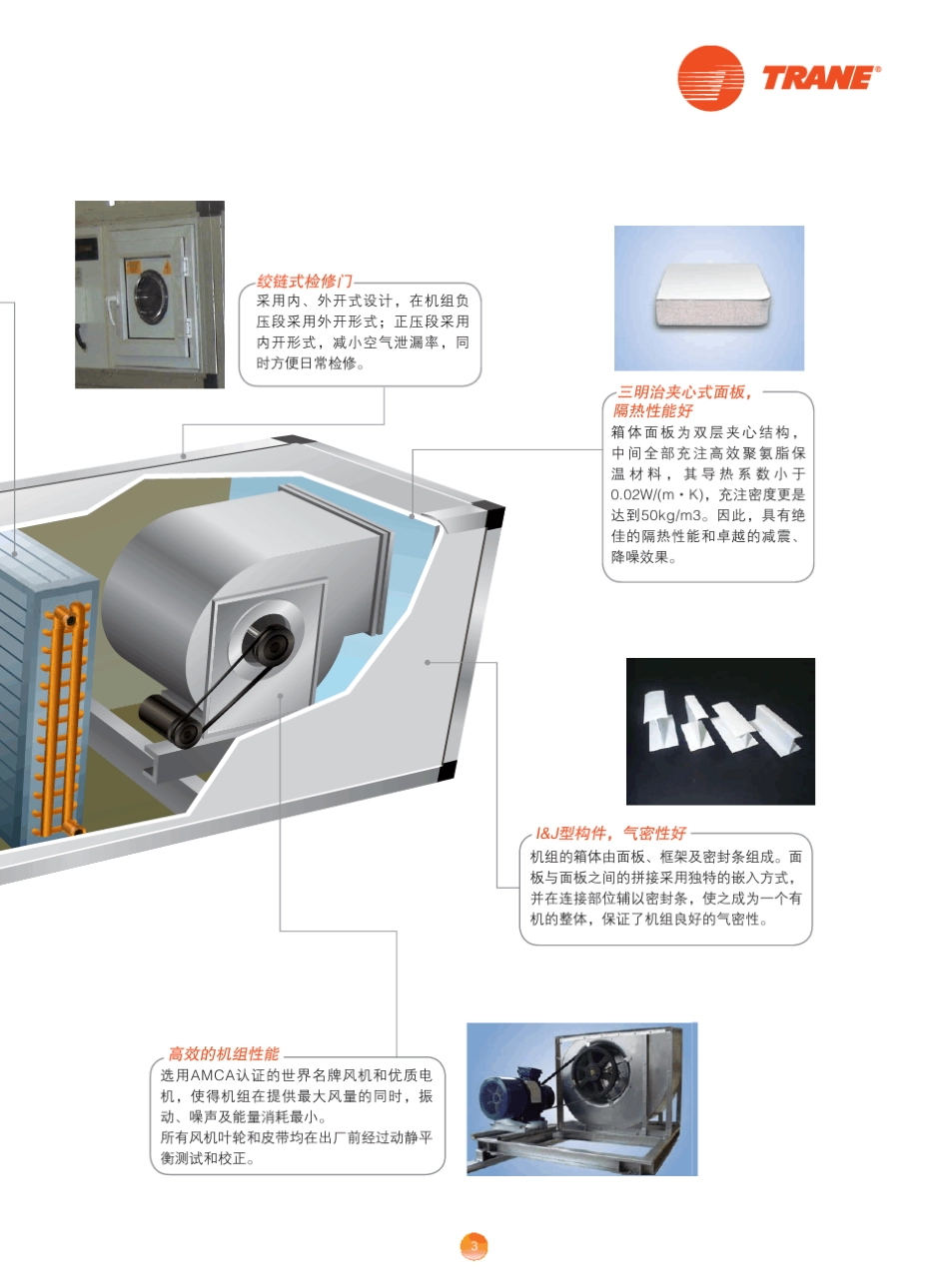 TRANE®

绞链式检修门
采用内、外开式设计，在机组负压段采用外开形式；正压段采用内开形式，减小空气泄漏率，同时方便日常检修。

三明治夹心式面板，隔热性能好
箱体面板为双层夹心结构，中间全部充注高效聚氨脂保温材料，其导热系数小于0.02W/(m·K)，充注密度更是达到50kg/m3。因此，具有绝佳的隔热性能和卓越的减震、降噪效果。

I&J型构件，气密性好
机组的箱体由面板、框架及密封条组成。面板与面板之间的拼接采用独特的嵌入方式，并在连接部位辅以密封条，使之成为一个有机的整体，保证了机组良好的气密性。

高效的机组性能
选用AMCA认证的世界名牌风机和优质电机，使得机组在提供最大风量的同时，振动、噪声及能量消耗最小。
所有风机叶轮和皮带均在出厂前经过动静平衡测试和校正。

3