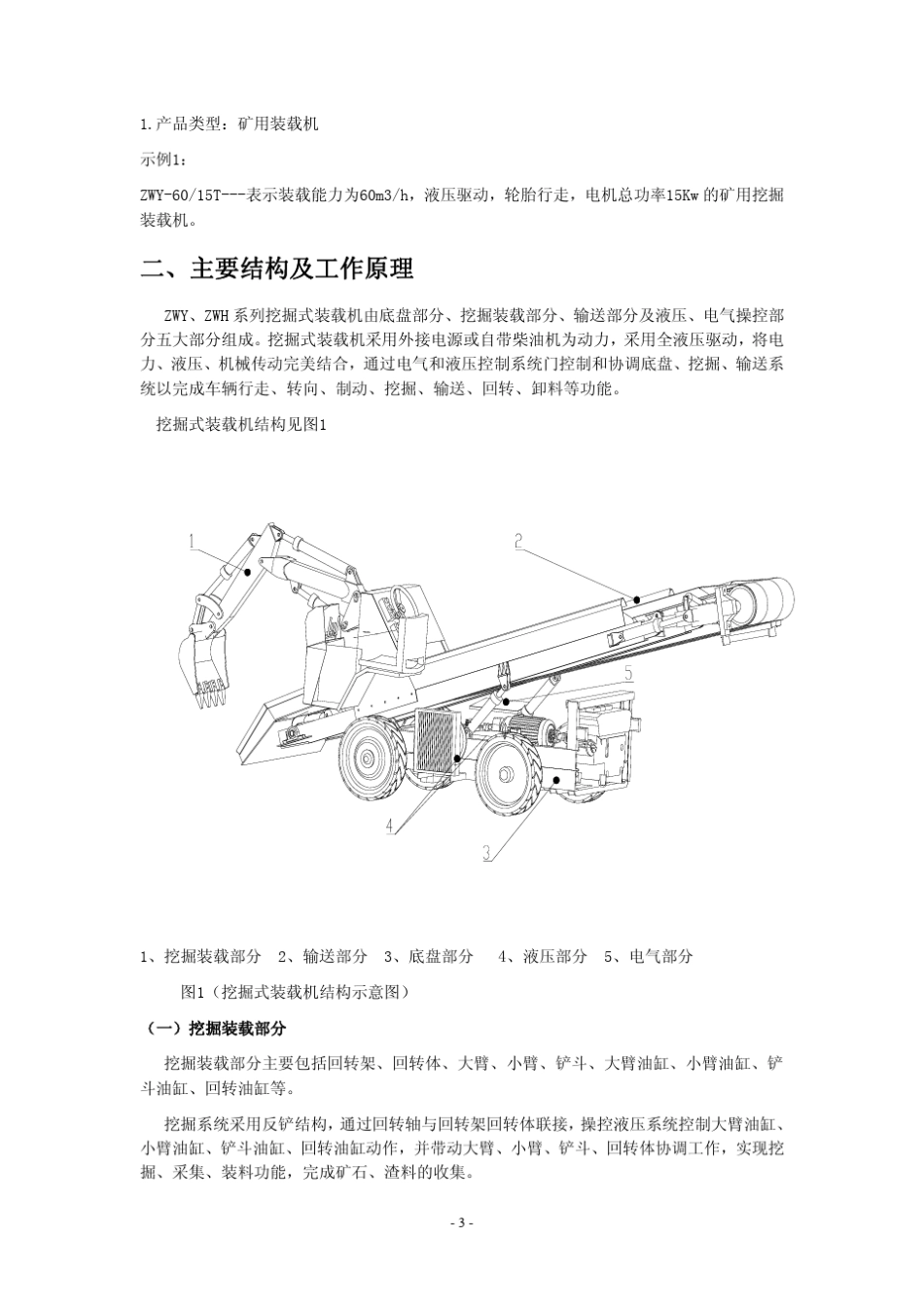 1.产品类型：矿用装载机

示例1：

ZWY-60/15T---表示装载能力为60m3/h，液压驱动，轮胎行走，电机总功率15Kw 的矿用挖掘装载机。

二、主要结构及工作原理

ZWY、ZWH 系列挖掘式装载机由底盘部分、挖掘装载部分、输送部分及液压、电气操控部分五大部分组成。挖掘式装载机采用外接电源或自带柴油机为动力，采用全液压驱动，将电力、液压、机械传动完美结合，通过电气和液压控制系统门控制和协调底盘、挖掘、输送系统以完成车辆行走、转向、制动、挖掘、输送、回转、卸料等功能。

挖掘式装载机结构见图1

1

2

5

4

3

1、挖掘装载部分　2、输送部分　3、底盘部分　4、液压部分　5、电气部分

图1（挖掘式装载机结构示意图）

（一）挖掘装载部分

挖掘装载部分主要包括回转架、回转体、大臂、小臂、铲斗、大臂油缸、小臂油缸、铲斗油缸、回转油缸等。

挖掘系统采用反铲结构，通过回转轴与回转架回转体联接，操控液压系统控制大臂油缸、小臂油缸、铲斗油缸、回转油缸动作，并带动大臂、小臂、铲斗、回转体协调工作，实现挖掘、采集、装料功能，完成矿石、渣料的收集。

- 3 -