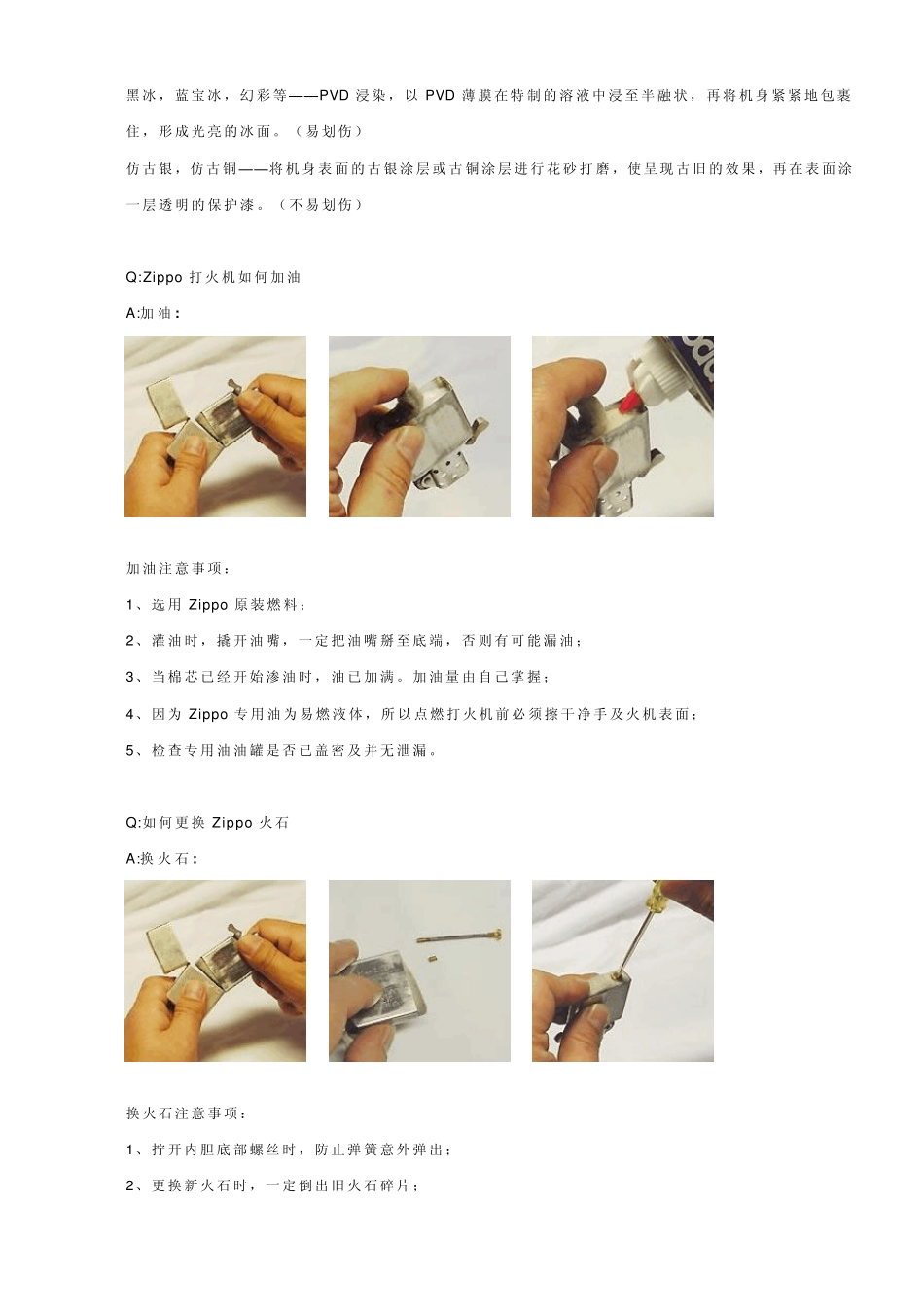 黑冰，蓝宝冰，幻彩等——PVD 浸染，以 PVD 薄膜在特制的溶液中浸至半融状，再将机身紧紧地包裹住，形成光亮的冰面。（易划伤）

仿古银，仿古铜——将机身表面的古银涂层或古铜涂层进行花砂打磨，使呈现古旧的效果，再在表面涂一层透明的保护漆。（不易划伤）

Q:Zippo 打火机如何加油

A:加油：

加油注意事项：

1、选用 Zippo 原装燃料；

2、灌油时，撬开油嘴，一定把油嘴掰至底端，否则有可能漏油；

3、当棉芯已经开始渗油时，油已加满。加油量由自己掌握；

4、因为 Zippo 专用油为易燃液体，所以点燃打火机前必须擦干净手及火机表面；

5、检查专用油油罐是否已盖密及并无泄漏。

Q:如何更换 Zippo 火石

A:换火石：

换火石注意事项：

1、拧开内胆底部螺丝时，防止弹簧意外弹出；

2、更换新火石时，一定倒出旧火石碎片；