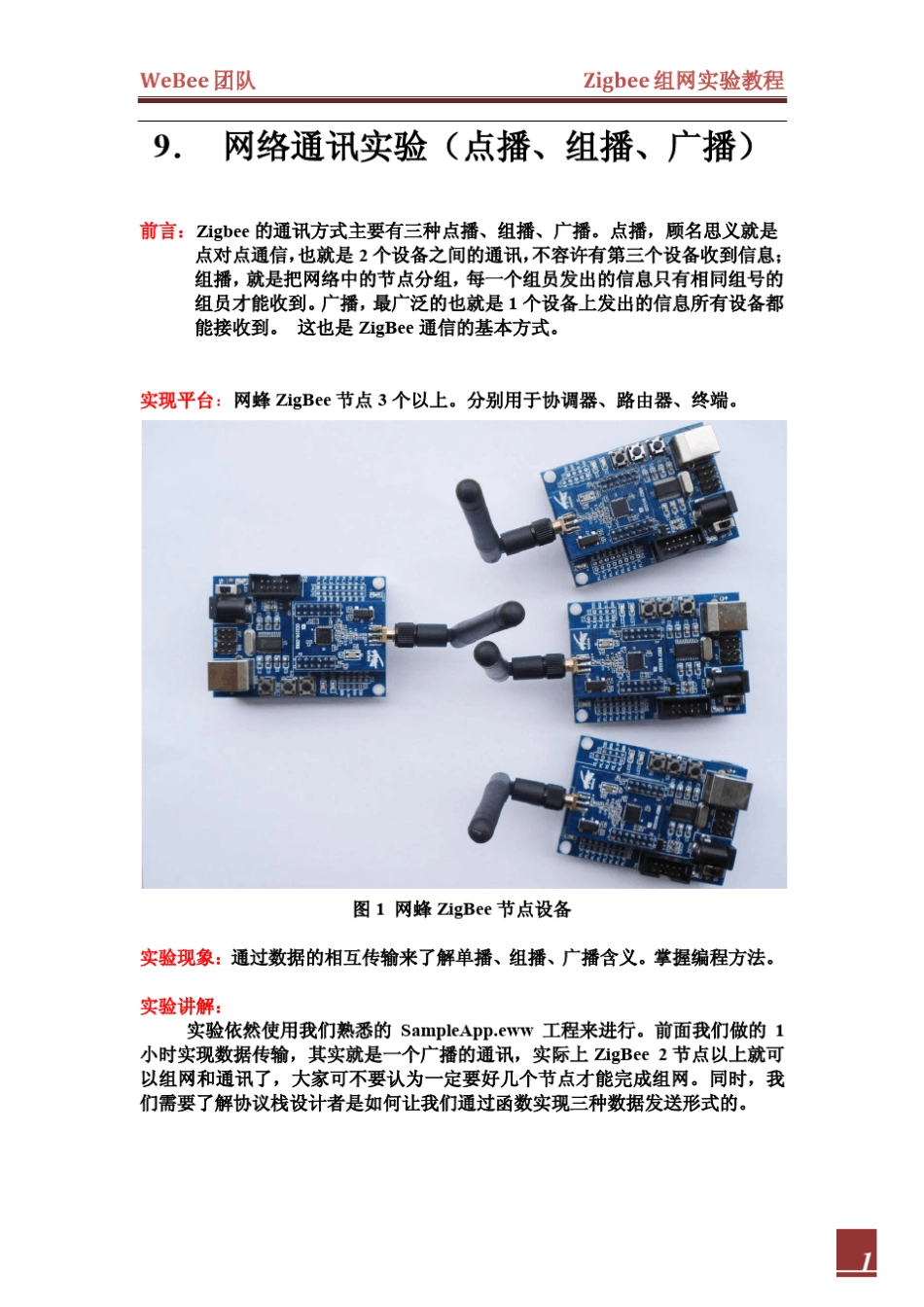 WeBee 团队

Zigbee 组网实验教程

9. 网络通讯实验（点播、组播、广播）

前言：Zigbee 的通讯方式主要有三种点播、组播、广播。点播，顾名思义就是点对点通信，也就是 2 个设备之间的通讯，不容许有第三个设备收到信息；组播，就是把网络中的节点分组，每一个组员发出的信息只有相同组号的组员才能收到。广播，最广泛的也就是 1 个设备上发出的信息所有设备都能接收到。 这也是 ZigBee 通信的基本方式。

实现平台：网蜂 ZigBee 节点 3 个以上。分别用于协调器、路由器、终端。

图 1 网蜂 ZigBee 节点设备

实验现象：通过数据的相互传输来了解单播、组播、广播含义。掌握编程方法。

实验讲解：

实验依然使用我们熟悉的 SampleApp.eww 工程来进行。前面我们做的 1 小时实现数据传输，其实就是一个广播的通讯，实际上 ZigBee 2 节点以上就可以组网和通讯了，大家可不要认为一定要好几个节点才能完成组网。同时，我们需要了解协议栈设计者是如何让我们通过函数实现三种数据发送形式的。

1