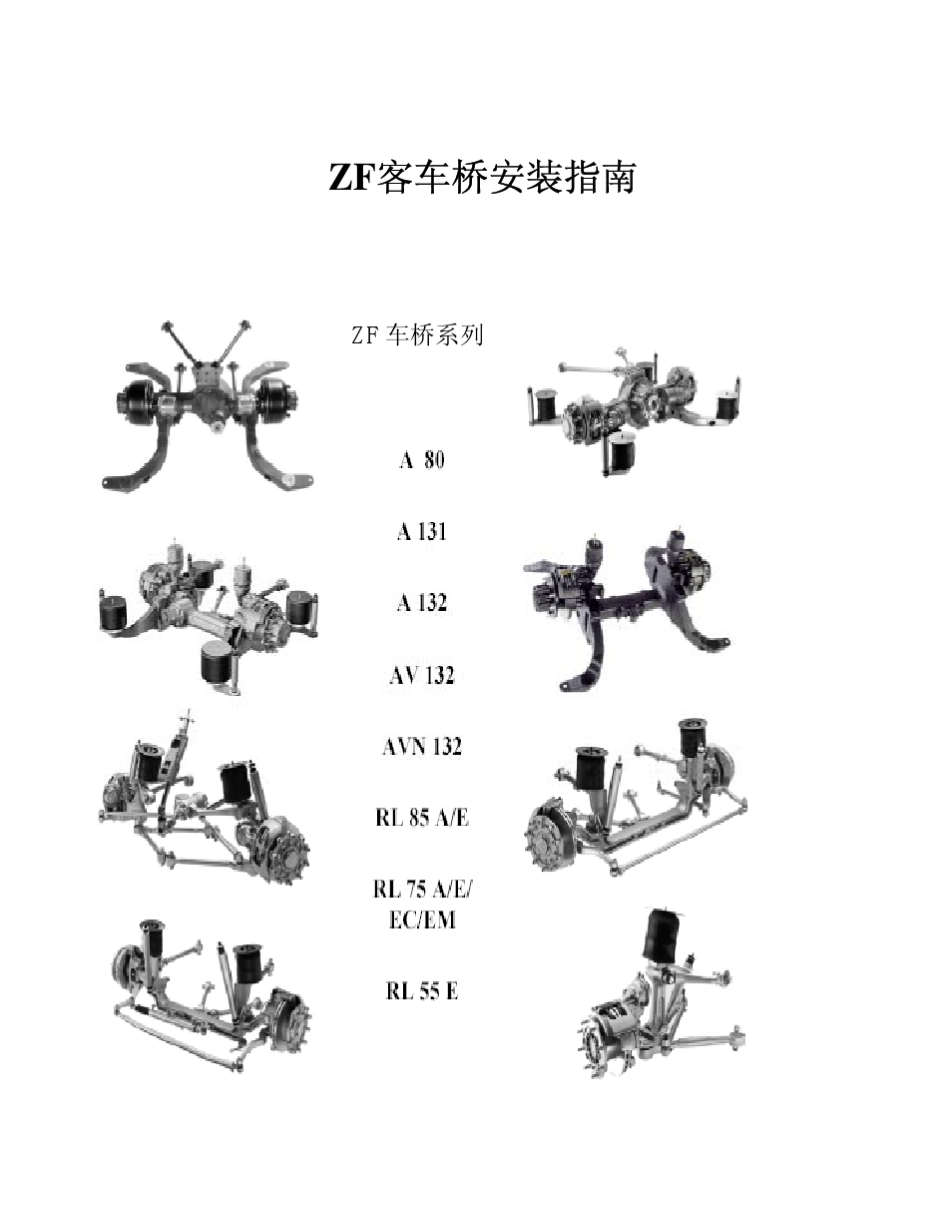 ZF客车桥安装指南

ZF 车桥系列

A 80

A 131

A 132

AV 132

AVN 132

RL 85 A/E

RL 75 A/E/ EC/EM

RL 55 E