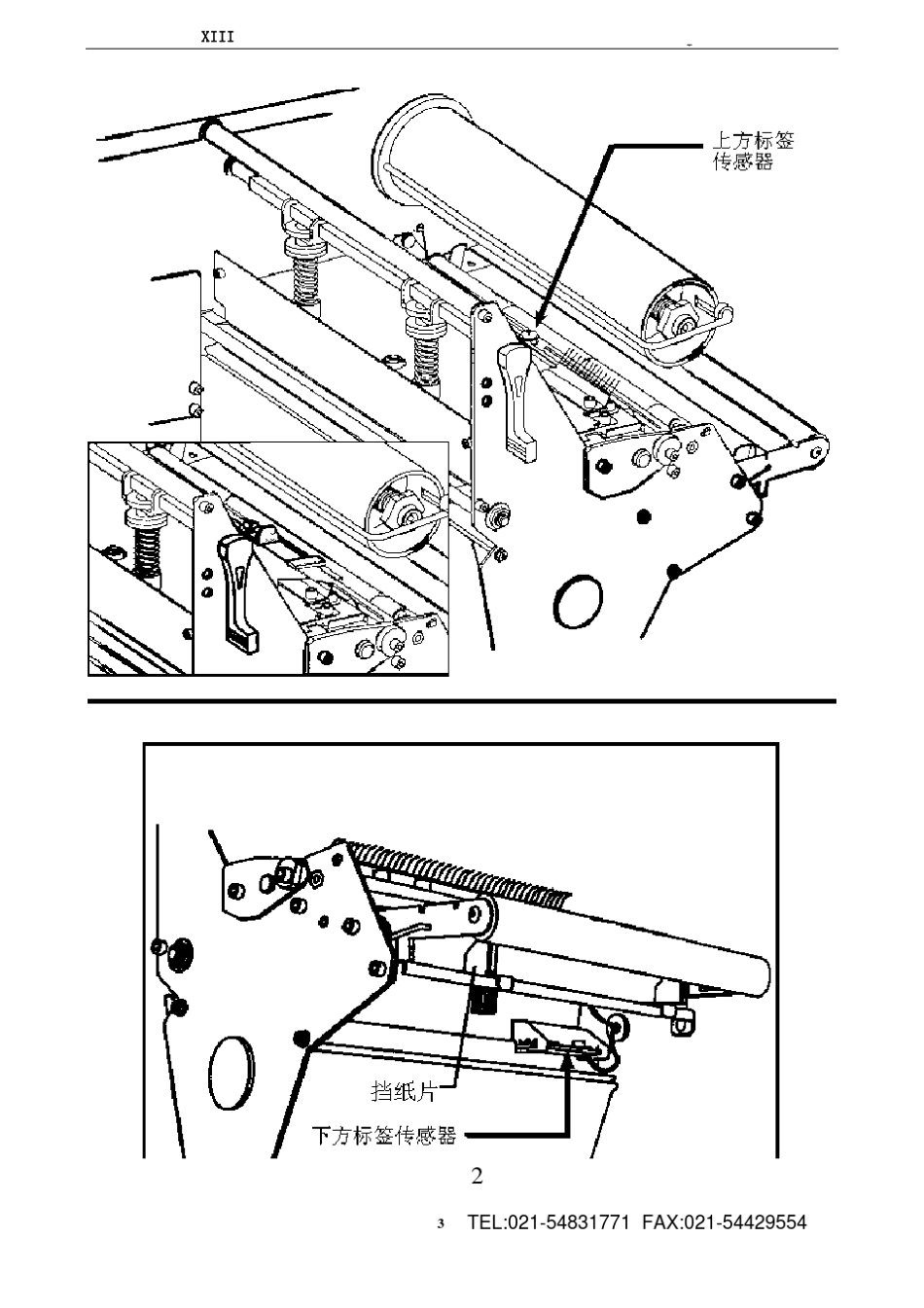 XIII

上方标签传感器

挡纸片

下方标签传感器

2

3 TEL:021-54831771 FAX:021-54429554