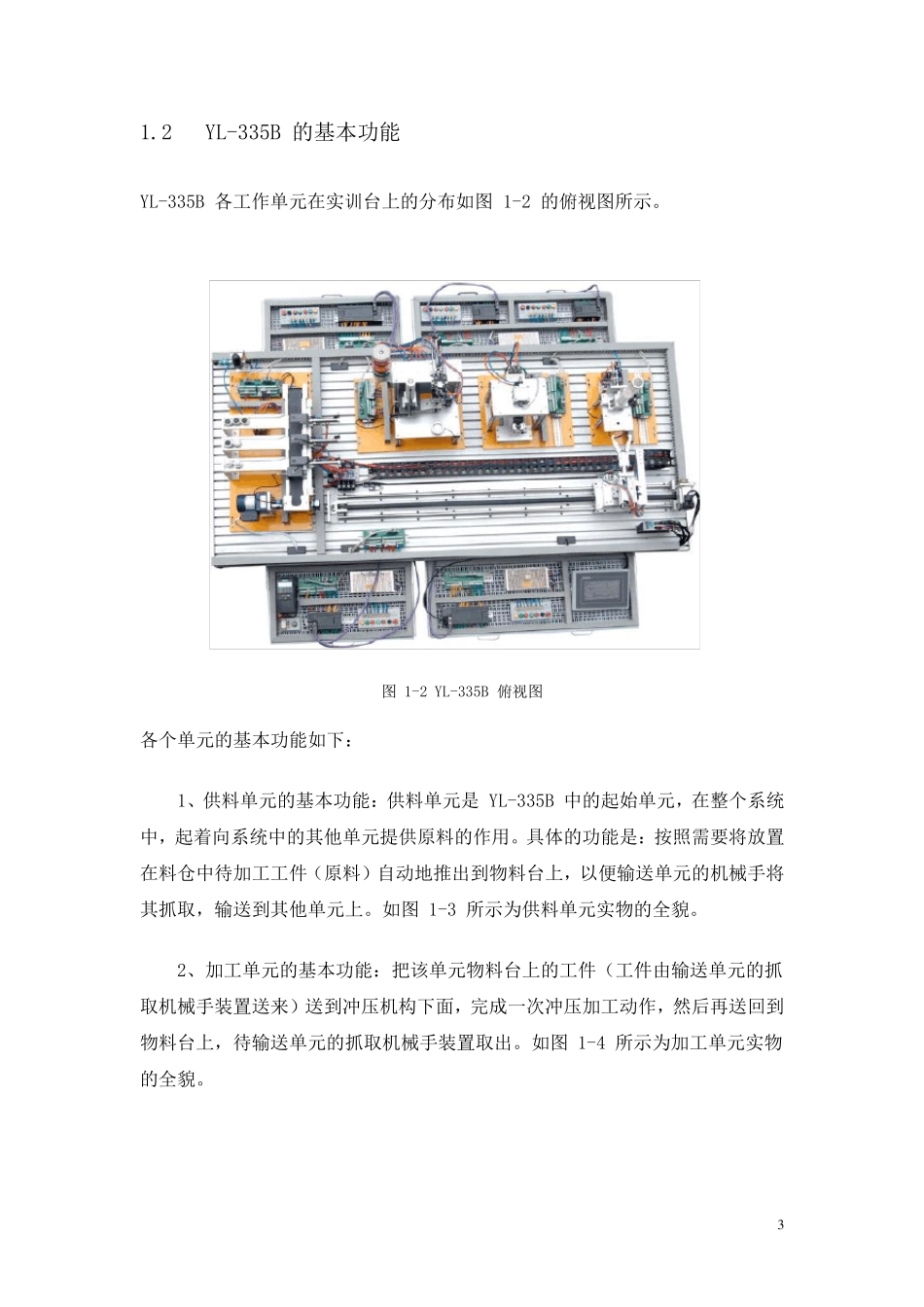 1.2　YL-335B 的基本功能

YL-335B 各工作单元在实训台上的分布如图 1-2 的俯视图所示。

图 1-2 YL-335B 俯视图

各个单元的基本功能如下：

1、供料单元的基本功能：供料单元是 YL-335B 中的起始单元，在整个系统中，起着向系统中的其他单元提供原料的作用。具体的功能是：按照需要将放置在料仓中待加工工件（原料）自动地推出到物料台上，以便输送单元的机械手将其抓取，输送到其他单元上。如图 1-3 所示为供料单元实物的全貌。

2、加工单元的基本功能：把该单元物料台上的工件（工件由输送单元的抓取机械手装置送来）送到冲压机构下面，完成一次冲压加工动作，然后再送回到物料台上，待输送单元的抓取机械手装置取出。如图 1-4 所示为加工单元实物的全貌。

3