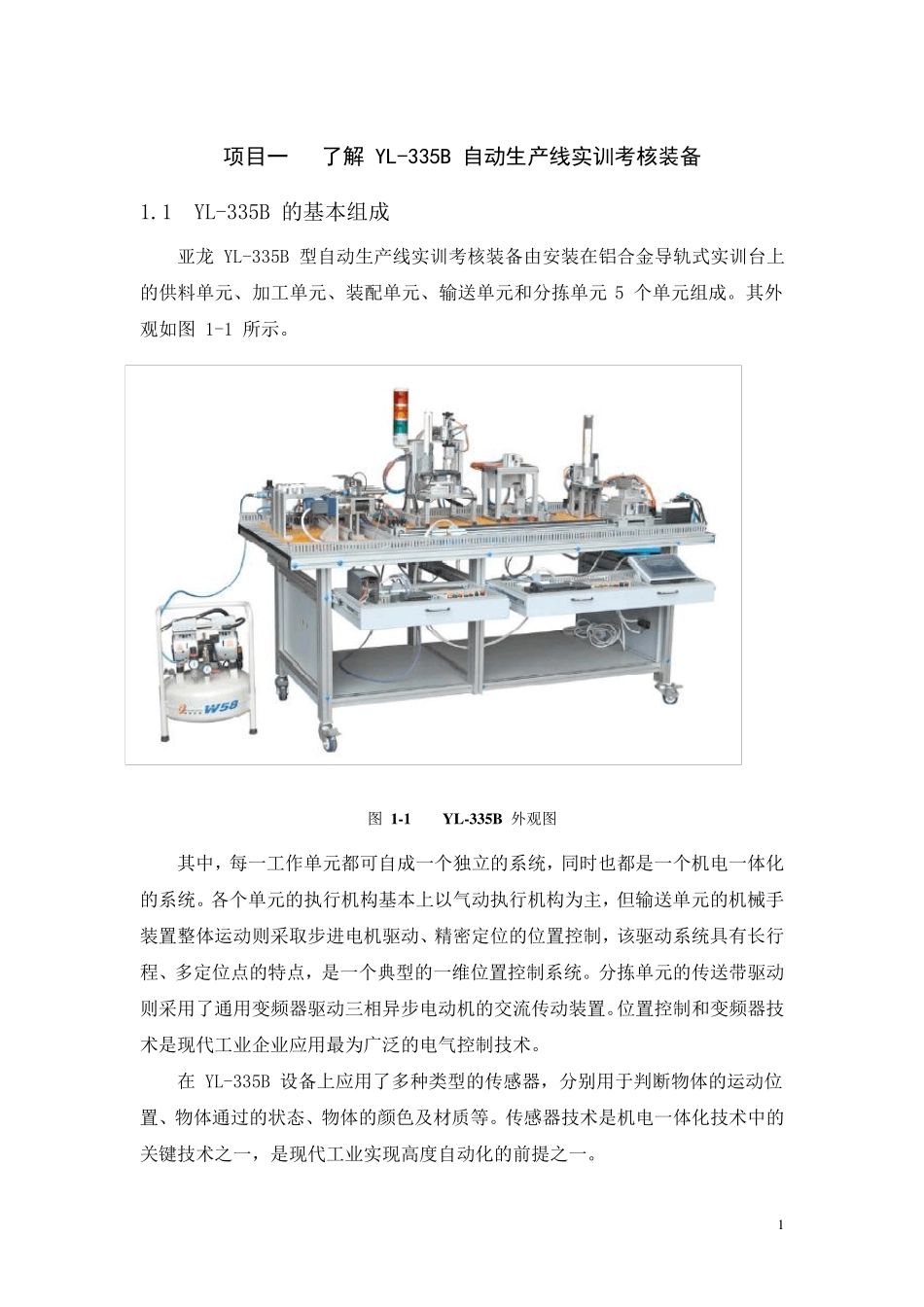 项目一　了解 YL-335B 自动生产线实训考核装备

1.1　YL-335B 的基本组成

亚龙 YL-335B 型自动生产线实训考核装备由安装在铝合金导轨式实训台上的供料单元、加工单元、装配单元、输送单元和分拣单元 5 个单元组成。其外观如图 1-1 所示。

W58

图 1-1　YL-335B 外观图

其中，每一工作单元都可自成一个独立的系统，同时也都是一个机电一体化的系统。各个单元的执行机构基本上以气动执行机构为主，但输送单元的机械手装置整体运动则采取步进电机驱动、精密定位的位置控制，该驱动系统具有长行程、多定位点的特点，是一个典型的一维位置控制系统。分拣单元的传送带驱动则采用了通用变频器驱动三相异步电动机的交流传动装置。位置控制和变频器技术是现代工业企业应用最为广泛的电气控制技术。

在 YL-335B 设备上应用了多种类型的传感器，分别用于判断物体的运动位置、物体通过的状态、物体的颜色及材质等。传感器技术是机电一体化技术中的关键技术之一，是现代工业实现高度自动化的前提之一。

1