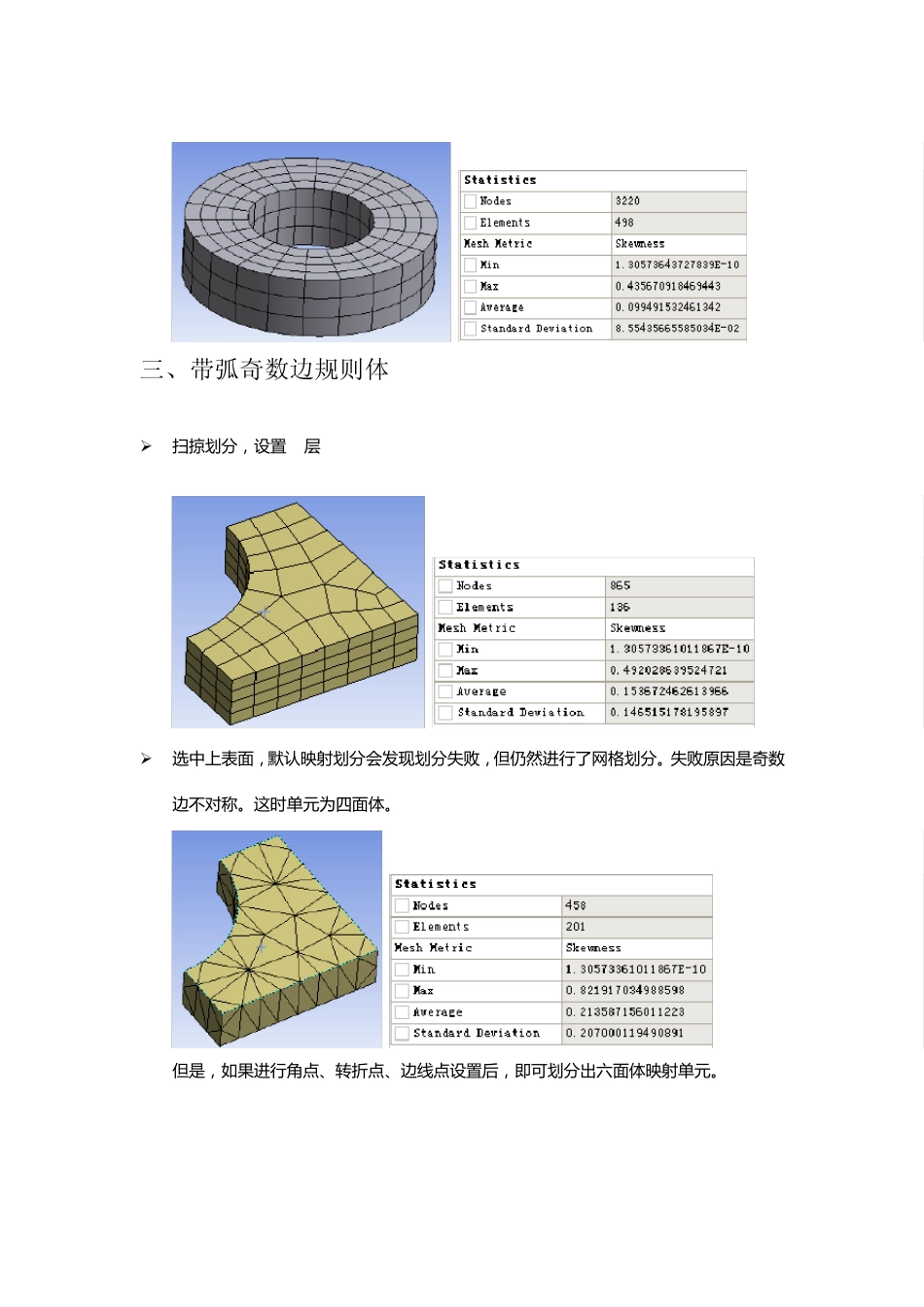 | Statistics | |
|---|---|
| Nodes | 3220 |
| Elements | 498 |
| Mesh Metric | Skewness |
| Min | 1.30573643727839E-10 |
| Max | 0.435670918469443 |
| Average | 0.09949153246134​2 |
| Standard Deviation | 8.55435665585034E-02 |

三、带弧奇数边规则体

➢ 扫掠划分，设置 层

| Statistics | |
|---|---|
| Nodes | 865 |
| Elements | 136 |
| Mesh Metric | Skewness |
| Min | 1.30573361011867E-10 |
| Max | 0.492028639524721 |
| Average | 0.153672462613966 |
| Standard Deviation | 0.146515178195897 |

➢ 选中上表面，默认映射划分会发现划分失败，但仍然进行了网格划分。失败原因是奇数边不对称。这时单元为四面体。

| Statistics | |
|---|---|
| Nodes | 458 |
| Elements | 201 |
| Mesh Metric | Skewness |
| Min | 1.30573361011867E-10 |
| Max | 0.821917034988598 |
| Average | 0.213587156011223 |
| Standard Deviation | 0.207000119490891 |

但是，如果进行角点、转折点、边线点设置后，即可划分出六面体映射单元。