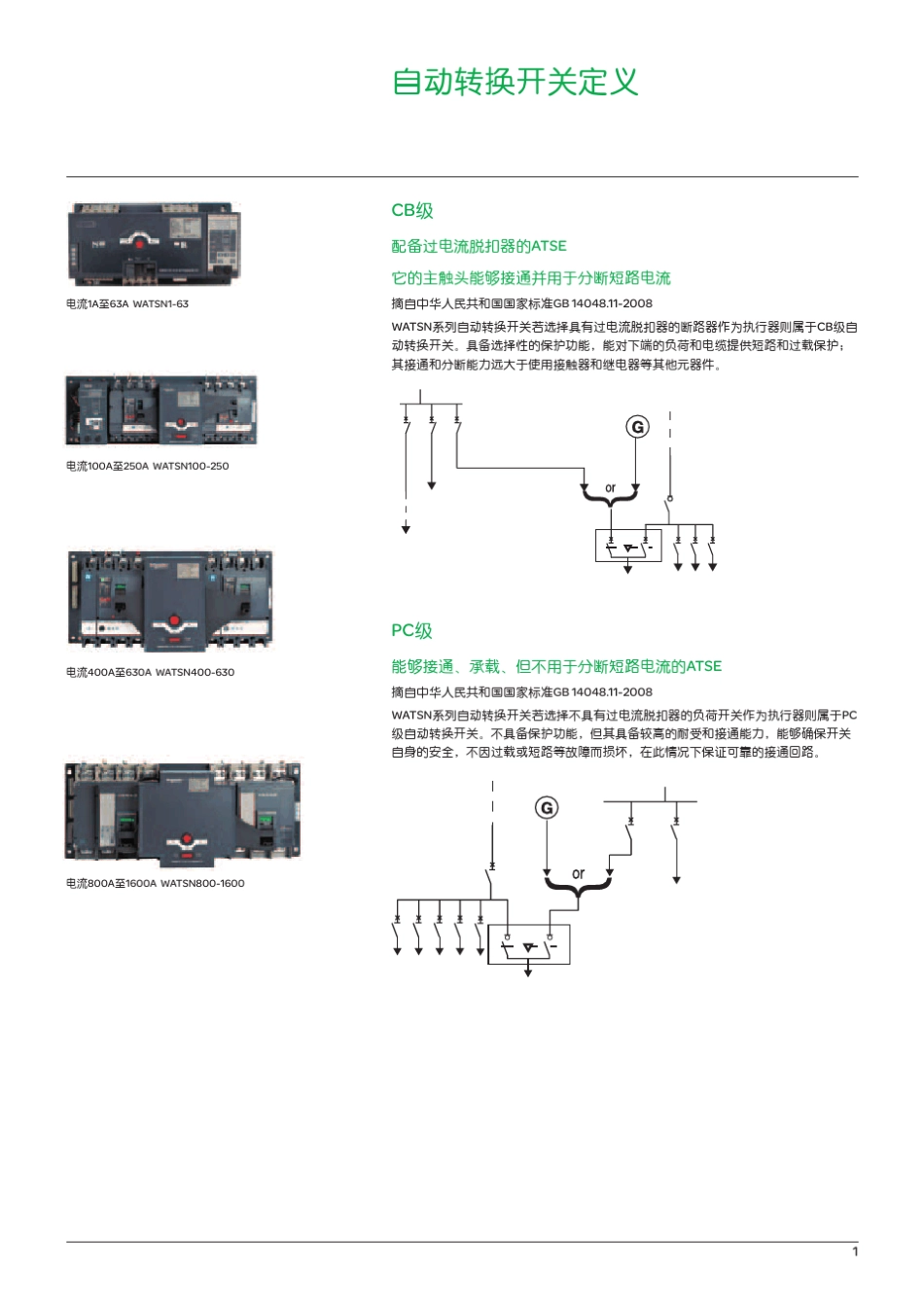 自动转换开关定义

电流1A至63A WATSN1-63

电流100A至250A WATSN100-250

电流400A至630A WATSN400-630

电流800A至1600A WATSN800-1600

CB级

配备过电流脱扣器的ATSE

它的主触头能够接通并用于分断短路电流

摘自中华人民共和国国家标准GB 14048.11-2008

WATSN系列自动转换开关若选择具有过电流脱扣器的断路器作为执行器则属于CB级自动转换开关。具备选择性的保护功能，能对下端的负荷和电缆提供短路和过载保护；其接通和分断能力远大于使用接触器和继电器等其他元器件。

G

or

PC级

能够接通、承载、但不用于分断短路电流的ATSE

摘自中华人民共和国国家标准GB 14048.11-2008

WATSN系列自动转换开关若选择不具有过电流脱扣器的负荷开关作为执行器则属于PC级自动转换开关。不具备保护功能，但其具备较高的耐受和接通能力，能够确保开关自身的安全，不因过载或短路等故障而损坏，在此情况下保证可靠的接通回路。

G

or

1