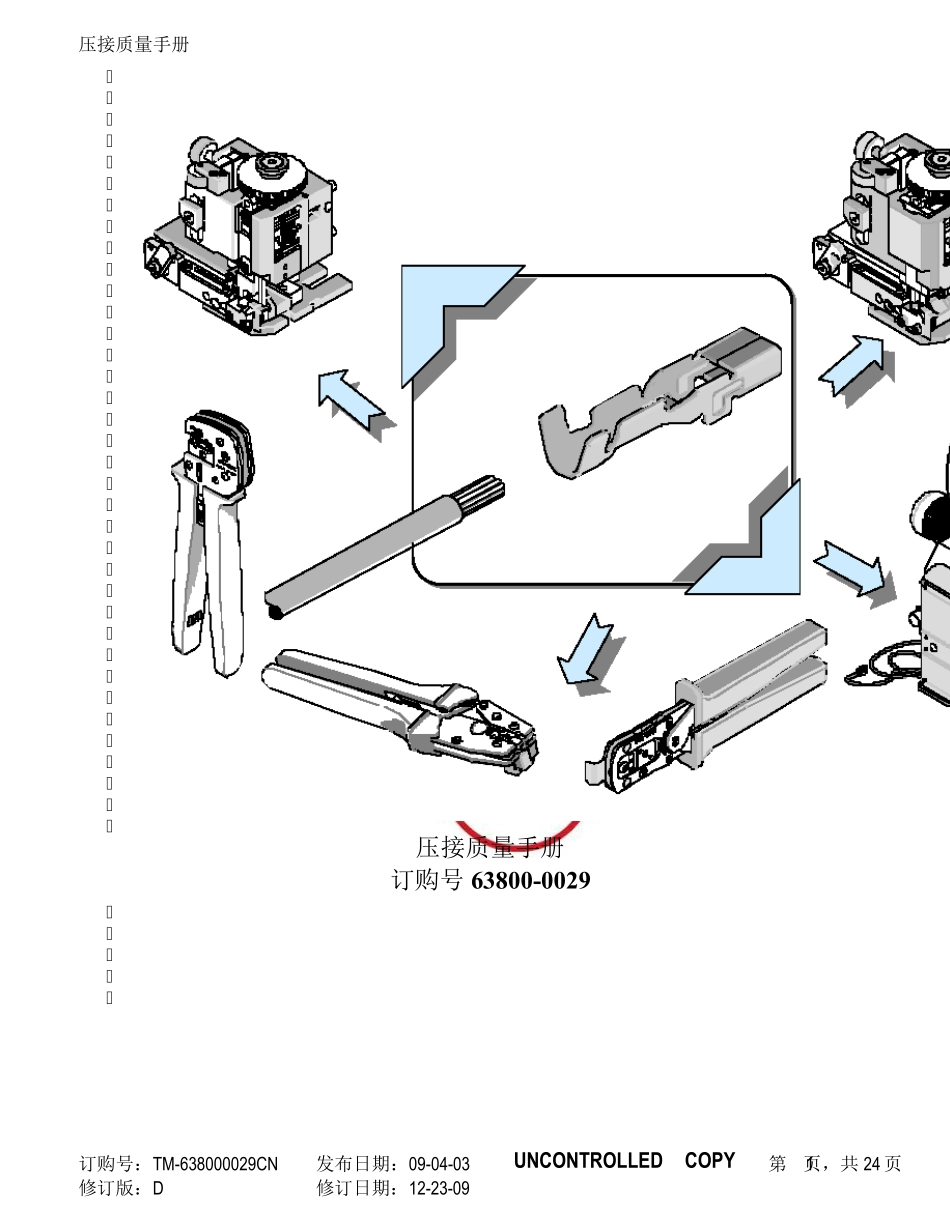 压接质量手册

压接质量手册
订购号 63800-0029

订购号：TM-638000029CN
修订版：D

发布日期：09-04-03
修订日期：12-23-09

UNCONTROLLED COPY

第 页，共 24 页