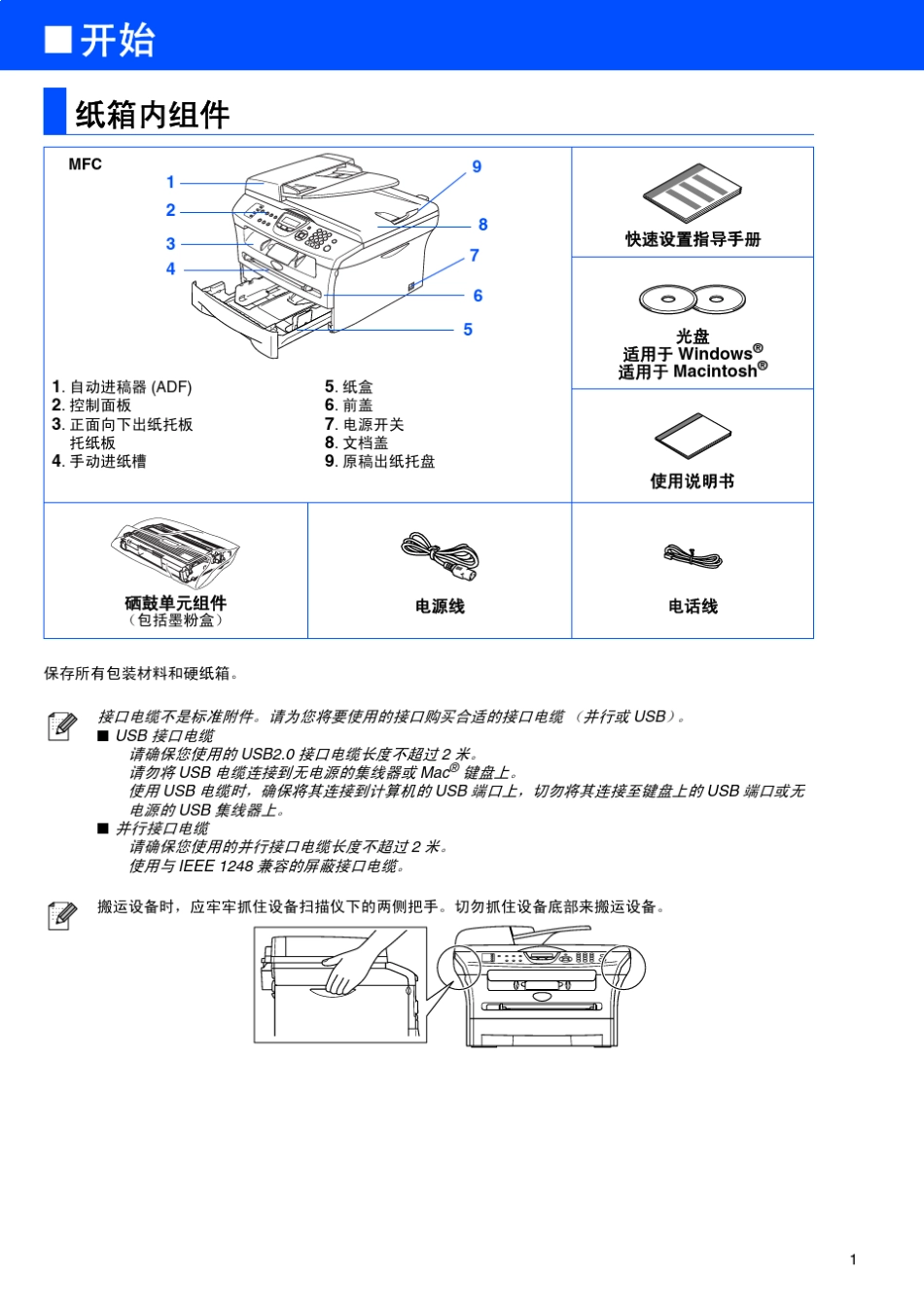 ■ 开始

纸箱内组件

MFC

1
2
3
4
9
8
7
6
5

1. 自动进稿器 (ADF)
2. 控制面板
3. 正面向下出纸托板
托纸板
4. 手动进纸槽

5. 纸盒
6. 前盖
7. 电源开关
8. 文档盖
9. 原稿出纸托盘

快速设置指导手册

光盘
适用于 Windows®
适用于 Macintosh®

使用说明书

硒鼓单元组件
（包括墨粉盒）

电源线

电话线

保存所有包装材料和硬纸箱。

接口电缆不是标准附件。请为您将要使用的接口购买合适的接口电缆 （并行或 USB）。
■ USB 接口电缆
请确保您使用的 USB2.0 接口电缆长度不超过 2 米。
请勿将 USB 电缆连接到无电源的集线器或 Mac® 键盘上。
使用 USB 电缆时，确保将其连接到计算机的 USB 端口上，切勿将其连接至键盘上的 USB 端口或无电源的 USB 集线器上。
■ 并行接口电缆
请确保您使用的并行接口电缆长度不超过 2 米。
使用与 IEEE 1248 兼容的屏蔽接口电缆。

搬运设备时，应牢牢抓住设备扫描仪下的两侧把手。切勿抓住设备底部来搬运设备。

1