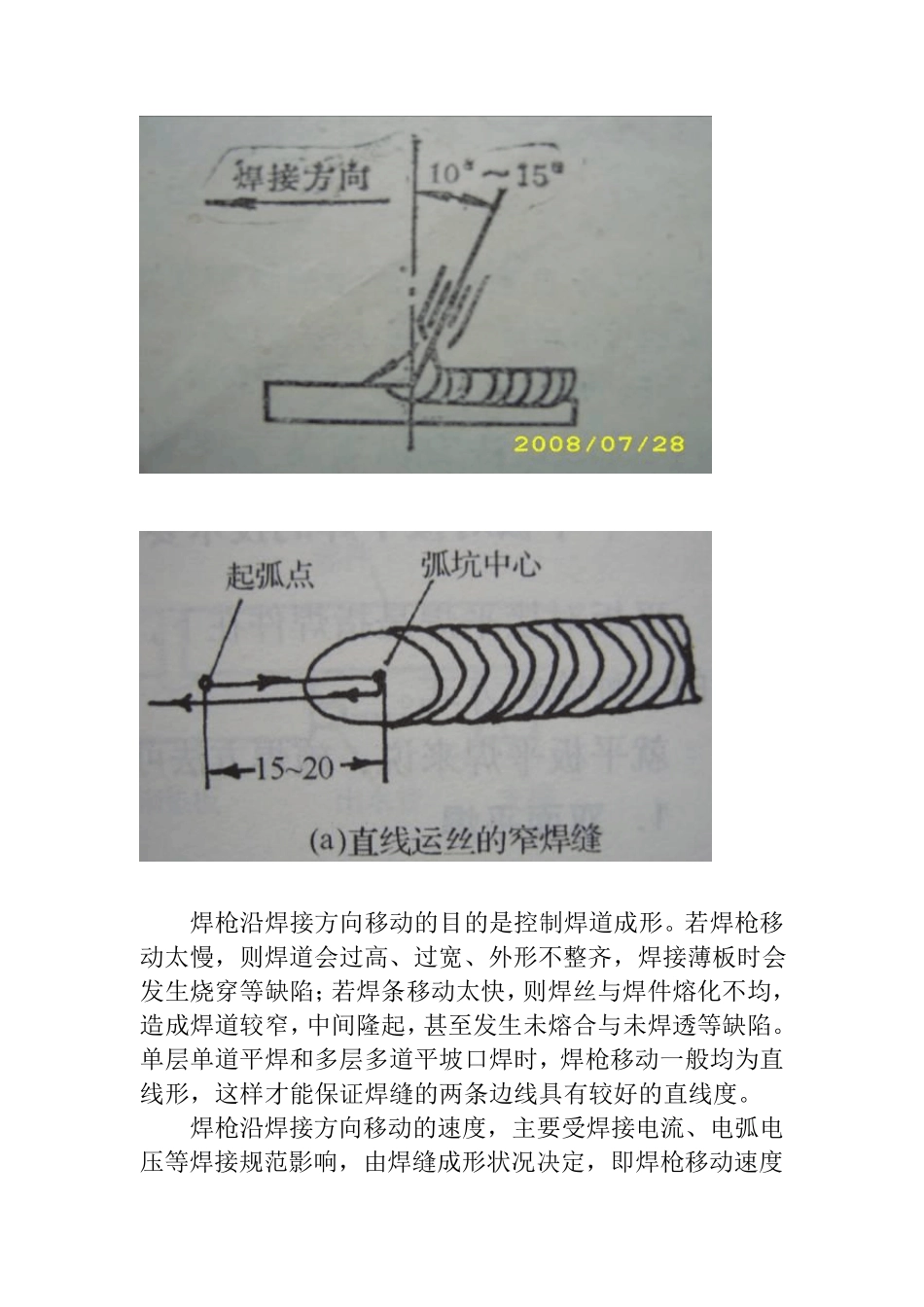 焊接方向

$10°\sim15°$

2008/07/28

起弧点

弧坑中心

15~20

(a)直线运丝的窄焊缝

焊枪沿焊接方向移动的目的是控制焊道成形。若焊枪移动太慢，则焊道会过高、过宽、外形不整齐，焊接薄板时会发生烧穿等缺陷；若焊条移动太快，则焊丝与焊件熔化不均，造成焊道较窄，中间隆起，甚至发生未熔合与未焊透等缺陷。单层单道平焊和多层多道平坡口焊时，焊枪移动一般均为直线形，这样才能保证焊缝的两条边线具有较好的直线度。

焊枪沿焊接方向移动的速度，主要受焊接电流、电弧电压等焊接规范影响，由焊缝成形状况决定，即焊枪移动速度