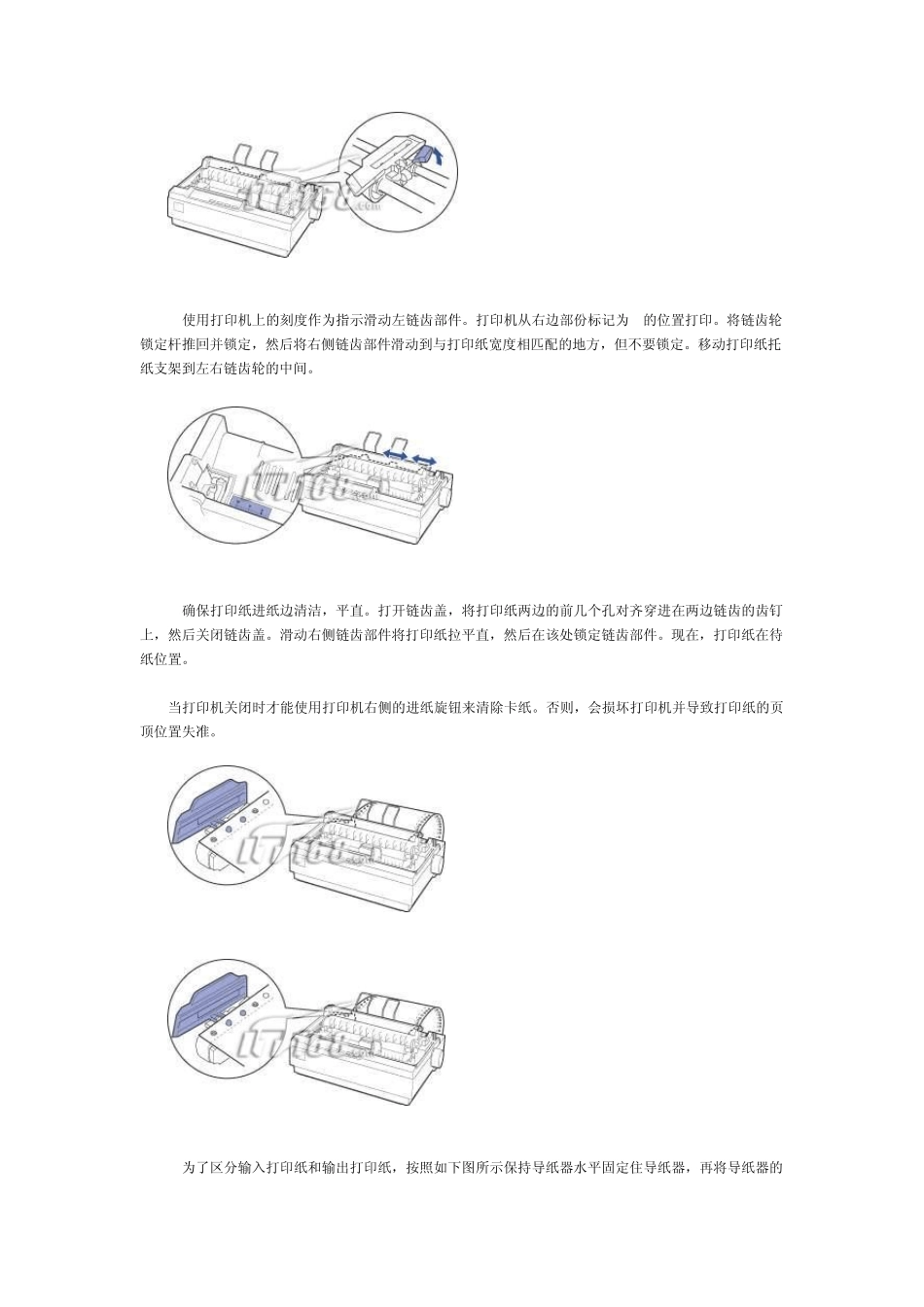 IT168.com

使用打印机上的刻度作为指示滑动左链齿部件。打印机从右边部份标记为 的位置打印。将链齿轮锁定杆推回并锁定，然后将右侧链齿部件滑动到与打印纸宽度相匹配的地方，但不要锁定。移动打印纸托纸支架到左右链齿轮的中间。

IT168.com

确保打印纸进纸边清洁，平直。打开链齿盖，将打印纸两边的前几个孔对齐穿进在两边链齿的齿钉上，然后关闭链齿盖。滑动右侧链齿部件将打印纸拉平直，然后在该处锁定链齿部件。现在，打印纸在待纸位置。

当打印机关闭时才能使用打印机右侧的进纸旋钮来清除卡纸。否则，会损坏打印机并导致打印纸的页顶位置失准。

IT168.com

IT168.com

为了区分输入打印纸和输出打印纸，按照如下图所示保持导纸器水平固定住导纸器，再将导纸器的