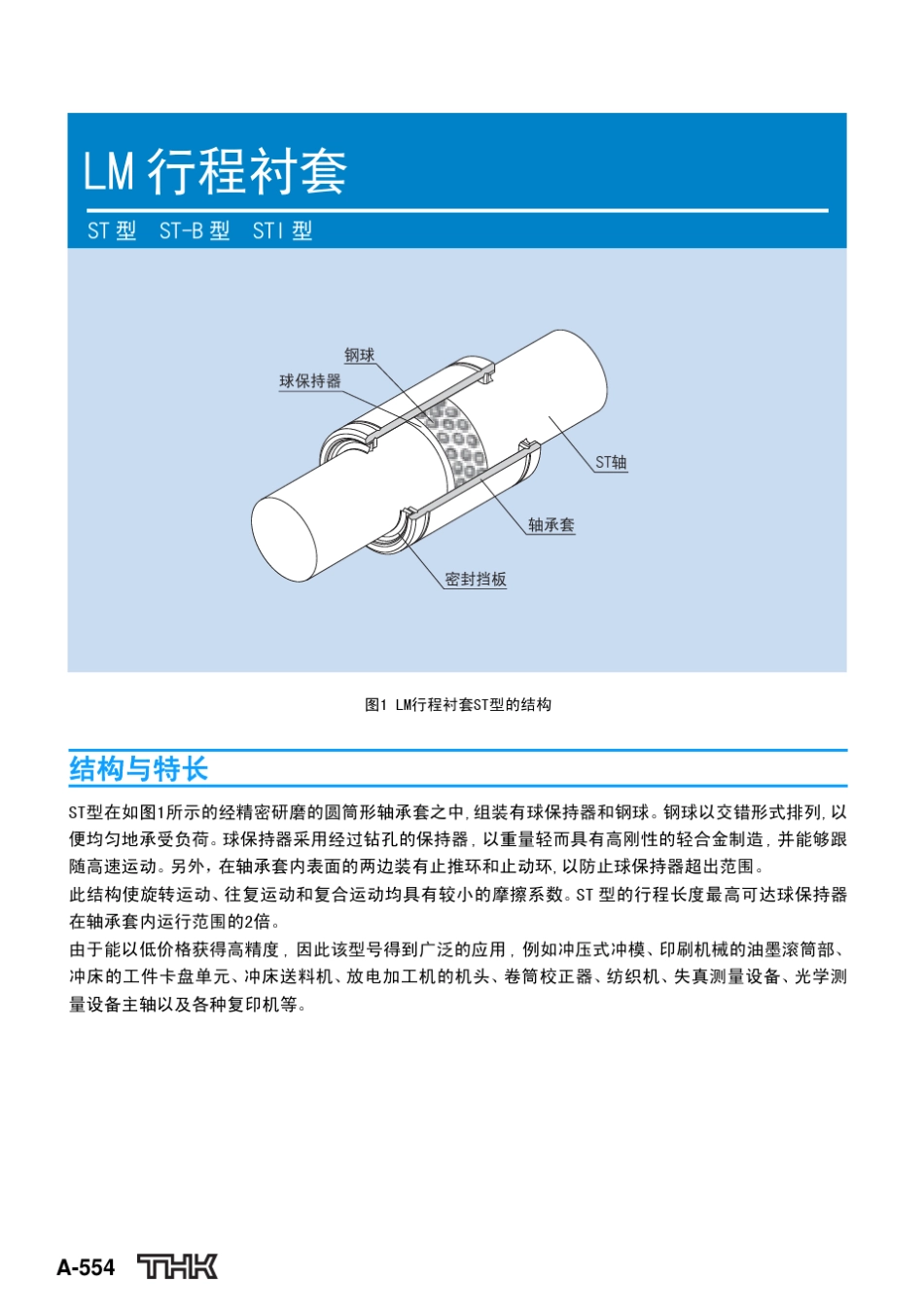 LM 行程衬套

ST 型　ST-B 型　STI 型

钢球

球保持器

ST轴

轴承套

密封挡板

图1 LM行程衬套ST型的结构

结构与特长

ST型在如图1所示的经精密研磨的圆筒形轴承套之中,组装有球保持器和钢球。钢球以交错形式排列,以便均匀地承受负荷。球保持器采用经过钻孔的保持器,以重量轻而具有高刚性的轻合金制造,并能够跟随高速运动。另外,在轴承套内表面的两边装有止推环和止动环,以防止球保持器超出范围。

此结构使旋转运动、往复运动和复合运动均具有较小的摩擦系数。ST 型的行程长度最高可达球保持器在轴承套内运行范围的2倍。

由于能以低价格获得高精度，因此该型号得到广泛的应用，例如冲压式冲模、印刷机械的油墨滚筒部、冲床的工件卡盘单元、冲床送料机、放电加工机的机头、卷筒校正器、纺织机、失真测量设备、光学测量设备主轴以及各种复印机等。

A-554 THK