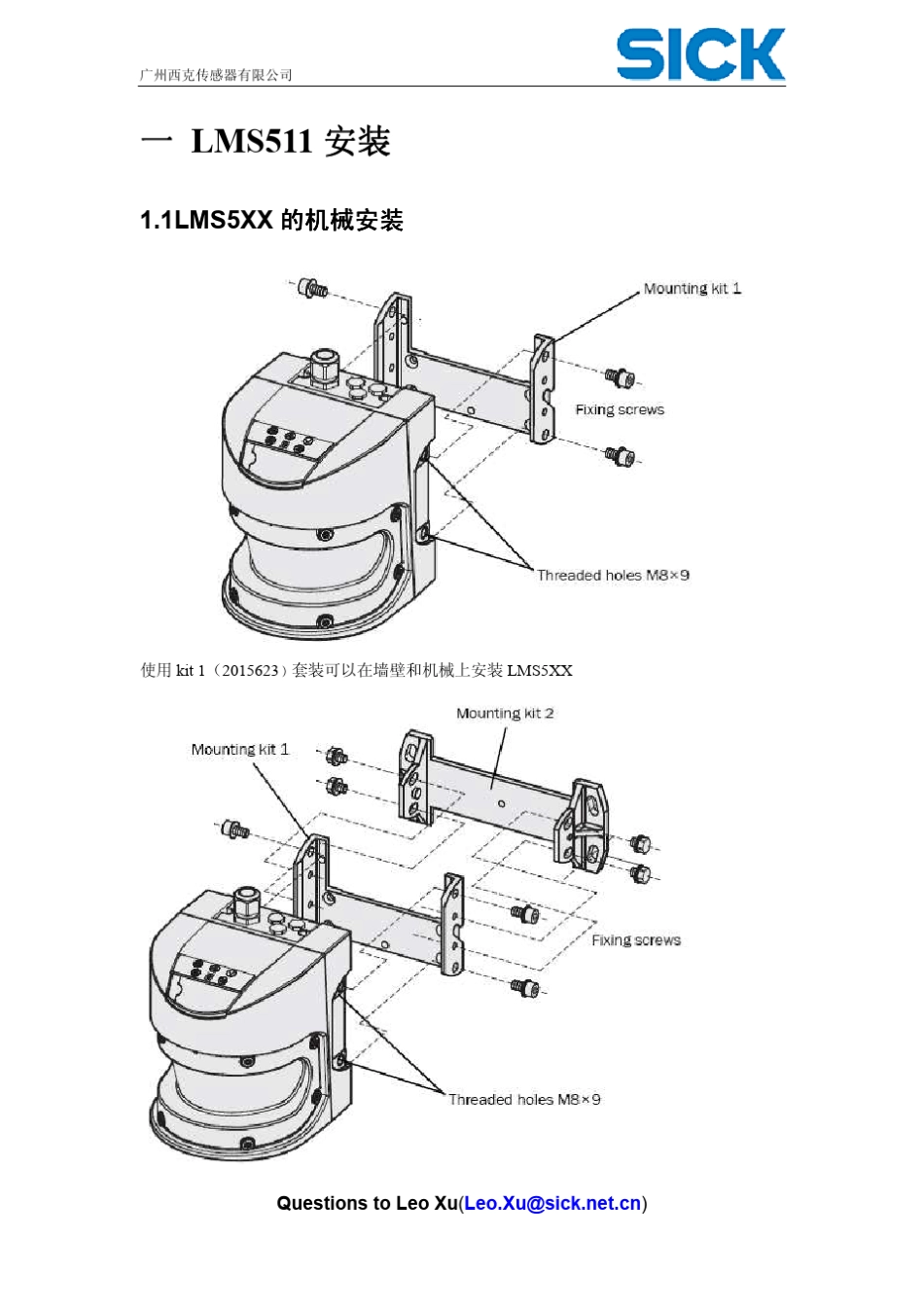 广州西克传感器有限公司

SICK

一 LMS511 安装

1.1LMS5XX 的机械安装

Mounting kit 1

Fixing screws

Threaded holes M8×9

使用 kit 1（2015623）套装可以在墙壁和机械上安装 LMS5XX

Mounting kit 2

Mounting kit 1

Fixing screws

Threaded holes M8×9

Questions to Leo Xu(Leo.Xu@sick.net.cn)