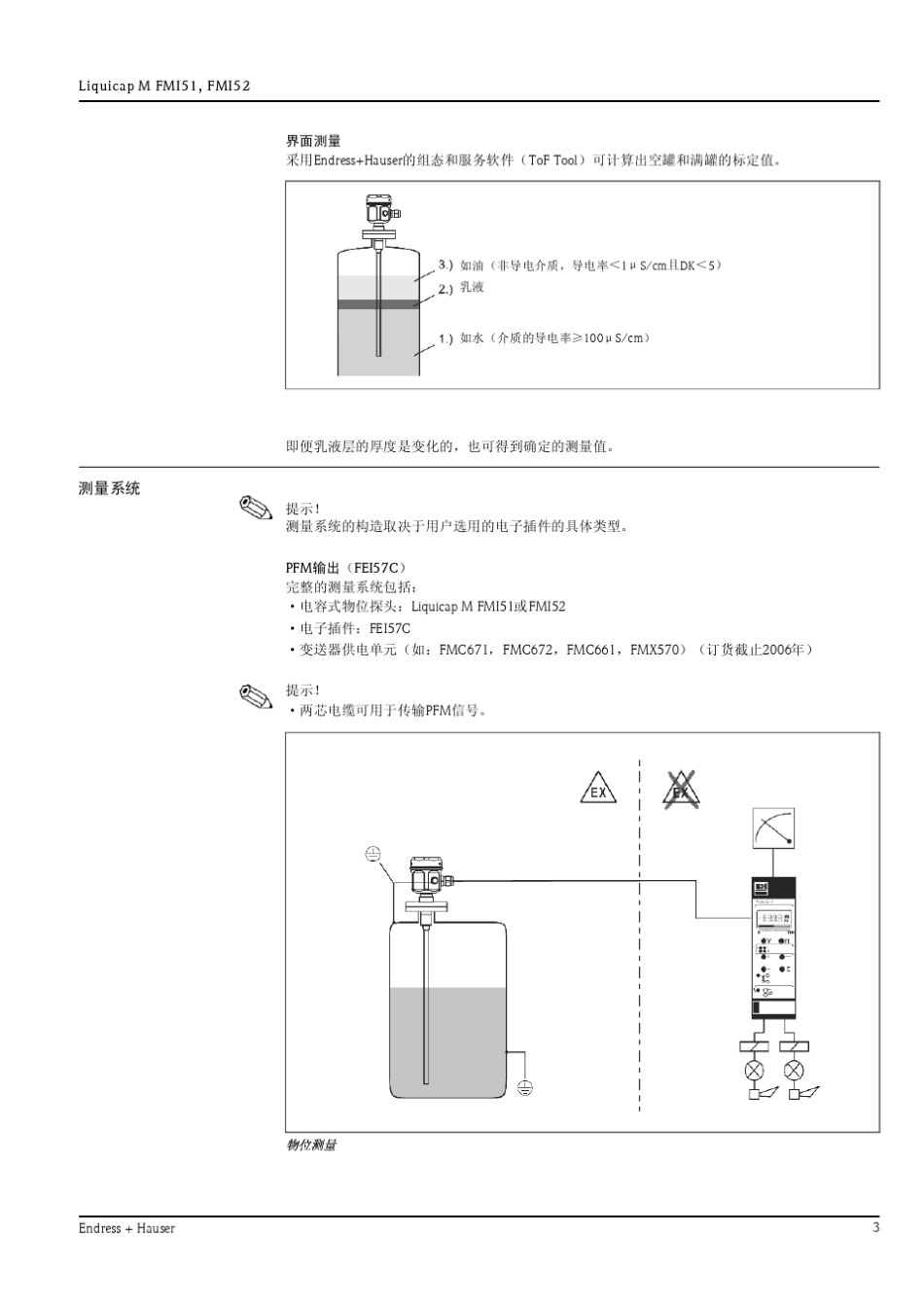 Liquicap M FMI51, FMI52

界面测量
采用Endress+Hauser的组态和服务软件（ToF Tool）可计算出空罐和满罐的标定值。

3.) 如油（非导电介质，导电率<1 μ S/cm且DK<5）
2.) 乳液
1.) 如水（介质的导电率≥100 μ S/cm）

即便乳液层的厚度是变化的，也可得到确定的测量值。

测量系统

提示！
测量系统的构造取决于用户选用的电子插件的具体类型。

PFM输出（FEI57C）
完整的测量系统包括：
• 电容式物位探头：Liquicap M FMI51或FMI52
• 电子插件：FEI57C
• 变送器供电单元（如：FMC671，FMC672，FMC661，FMX570）（订货截止2006年）

提示！
• 两芯电缆可用于传输PFM信号。

EX
EX

物位测量

Endress + Hauser
3