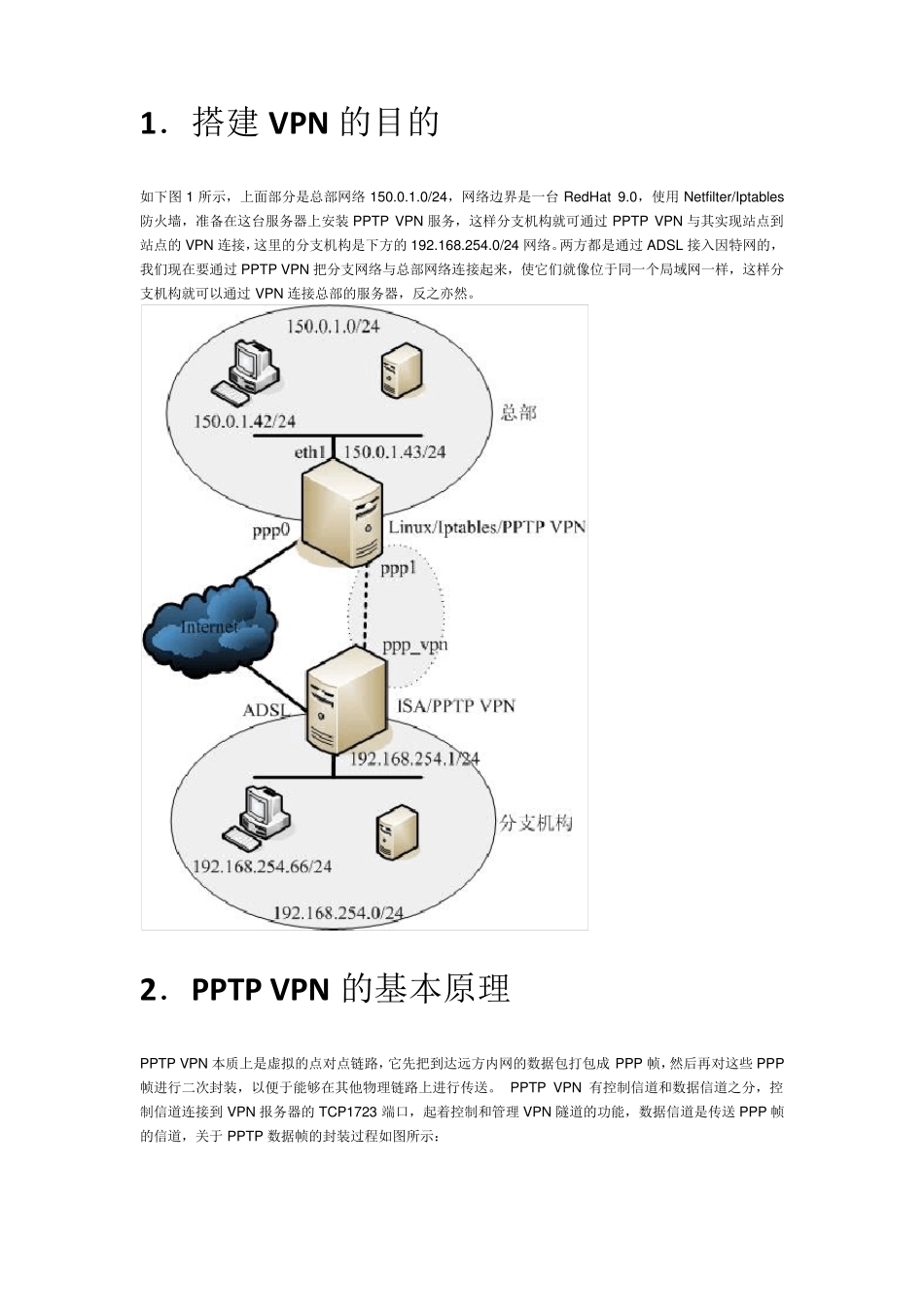 1．搭建 VPN 的目的

如下图 1 所示，上面部分是总部网络 150.0.1.0/24，网络边界是一台 RedHat 9.0，使用 Netfilter/Iptables 防火墙，准备在这台服务器上安装 PPTP VPN 服务，这样分支机构就可通过 PPTP VPN 与其实现站点到站点的 VPN 连接，这里的分支机构是下方的 192.168.254.0/24 网络。两方都是通过 ADSL 接入因特网的，我们现在要通过 PPTP VPN 把分支网络与总部网络连接起来，使它们就像位于同一个局域网一样，这样分支机构就可以通过 VPN 连接总部的服务器，反之亦然。

150.0.1.0/24
150.0.1.42/24
总部
eth1
150.0.1.43/24
ppp0
Linux/Iptables/PPTP VPN
ppp1
Internet
ppp_vpn
ADSL
ISA/PPTP VPN
192.168.254.1/24
分支机构
192.168.254.66/24
192.168.254.0/24

2．PPTP VPN 的基本原理

PPTP VPN 本质上是虚拟的点对点链路，它先把到达远方内网的数据包打包成 PPP 帧，然后再对这些 PPP 帧进行二次封装，以便于能够在其他物理链路上进行传送。 PPTP VPN 有控制信道和数据信道之分，控制信道连接到 VPN 报务器的 TCP1723 端口，起着控制和管理 VPN 隧道的功能，数据信道是传送 PPP 帧的信道，关于 PPTP 数据帧的封装过程如图所示：