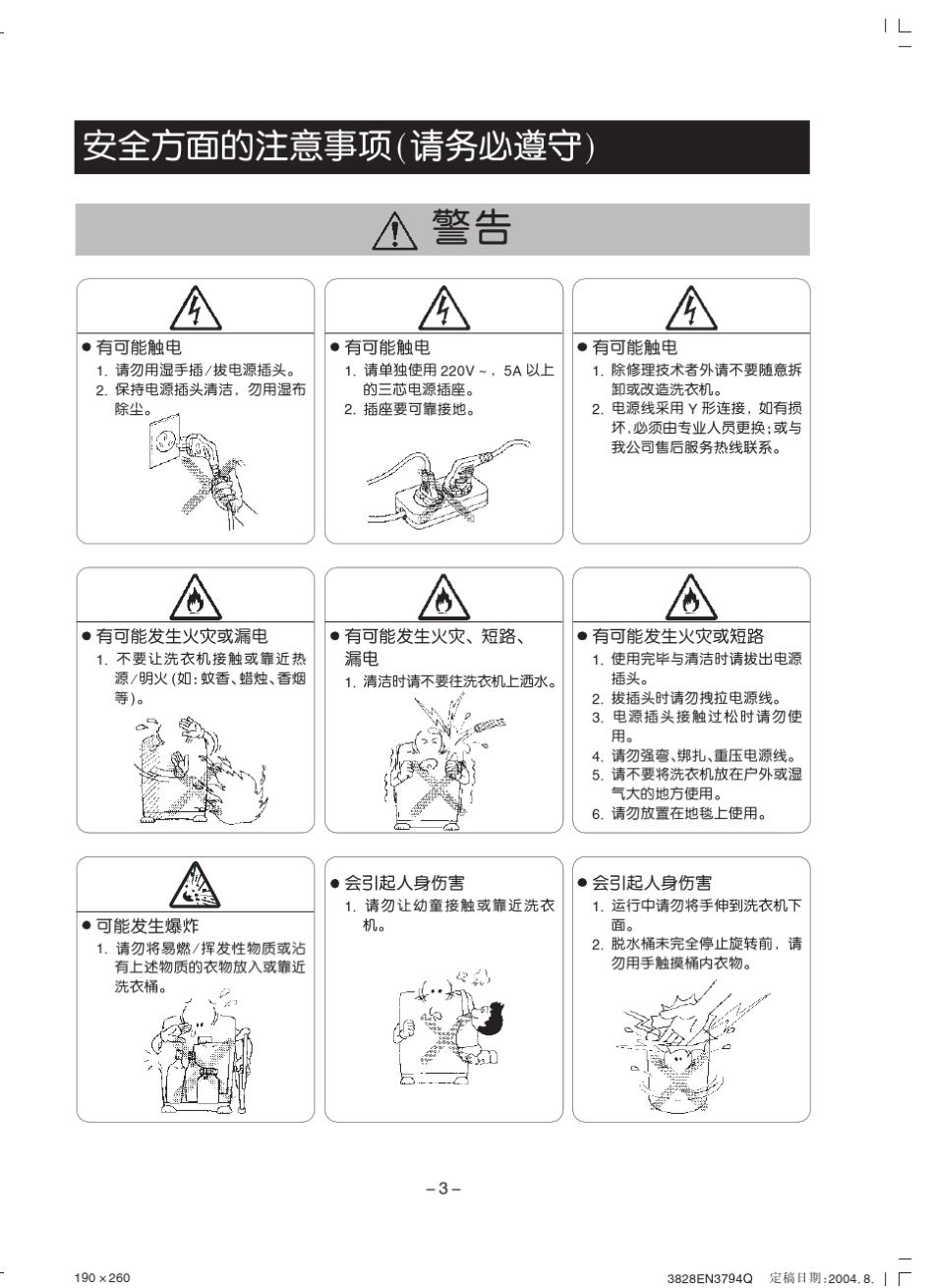 安全方面的注意事项(请务必遵守)

警告

● 有可能触电
1. 请勿用湿手插/拔电源插头。
2. 保持电源插头清洁，勿用湿布除尘。

● 有可能触电
1. 请单独使用 220V ~，5A 以上的三芯电源插座。
2. 插座要可靠接地。

● 有可能触电
1. 除修理技术者外请不要随意拆卸或改造洗衣机。
2. 电源线采用 Y 形连接，如有损坏，必须由专业人员更换；或与我公司售后服务热线联系。

● 有可能发生火灾或漏电
1. 不要让洗衣机接触或靠近热源/明火(如：蚊香、蜡烛、香烟等)。

● 有可能发生火灾、短路、漏电
1. 清洁时请不要往洗衣机上洒水。

● 有可能发生火灾或短路
1. 使用完毕与清洁时请拔出电源插头。
2. 拔插头时请勿拽拉电源线。
3. 电源插头接触过松时请勿使用。
4. 请勿强弯、绑扎、重压电源线。
5. 请不要将洗衣机放在户外或湿气大的地方使用。
6. 请勿放置在地毯上使用。

● 可能发生爆炸
1. 请勿将易燃/挥发性物质或沾有上述物质的衣物放入或靠近洗衣桶。

● 会引起人身伤害
1. 请勿让幼童接触或靠近洗衣机。

● 会引起人身伤害
1. 运行中请勿将手伸到洗衣机下面。
2. 脱水桶未完全停止旋转前，请勿用手触摸桶内衣物。

– 3 –

190 × 260

3828EN3794Q 定稿日期：2004. 8.