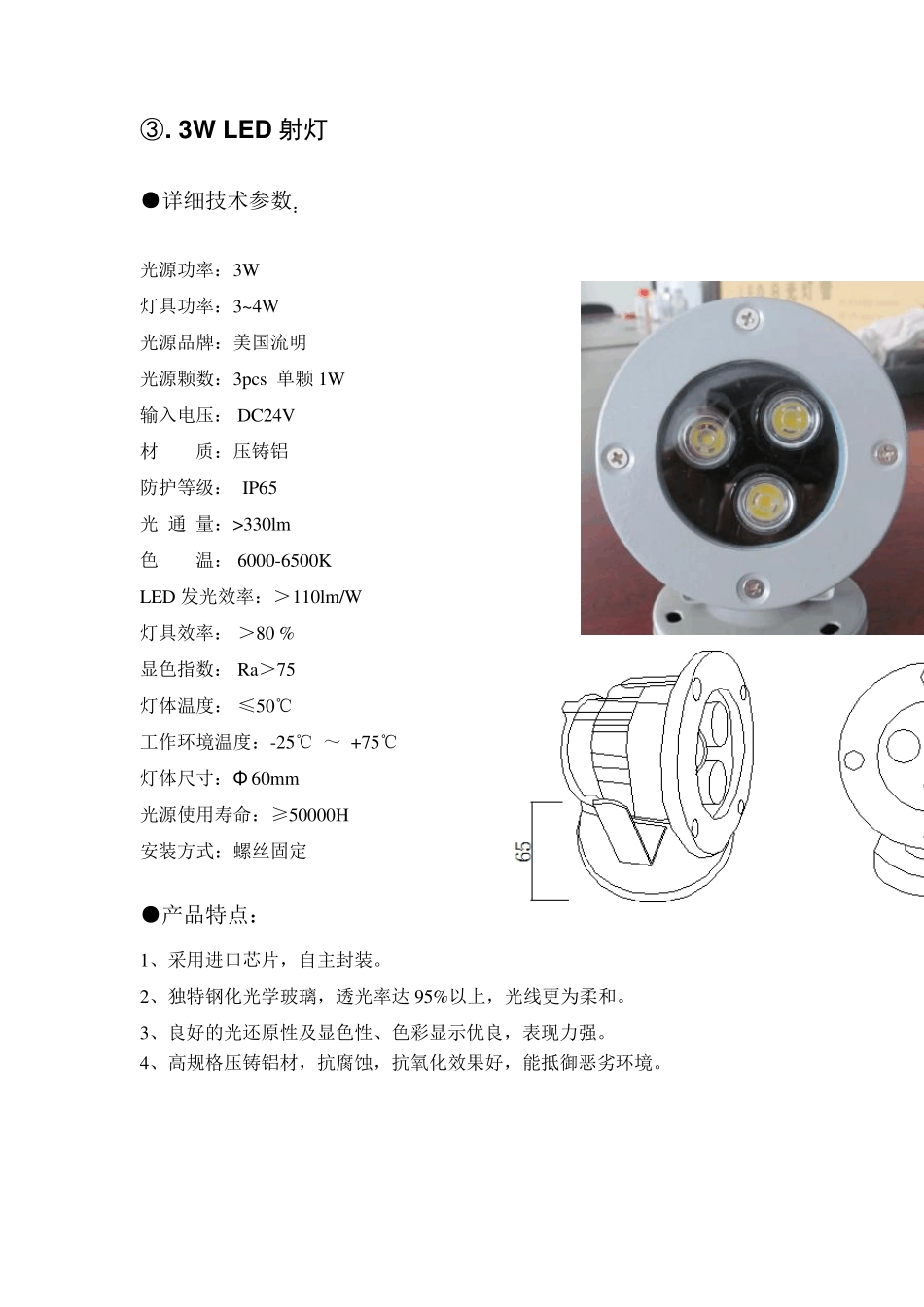 ③. 3W LED 射灯

●详细技术参数:

光源功率：3W
灯具功率：3~4W
光源品牌：美国流明
光源颗数：3pcs 单颗 1W
输入电压： DC24V
材　　质：压铸铝
防护等级： IP65
光 通 量：>330lm
色　　温： 6000-6500K
LED 发光效率：＞110lm/W
灯具效率： ＞80 %
显色指数： Ra＞75
灯体温度： ≤50℃
工作环境温度：-25℃ ～ +75℃
灯体尺寸：Φ60mm
光源使用寿命：≥50000H
安装方式：螺丝固定

65

●产品特点：

1、采用进口芯片，自主封装。
2、独特钢化光学玻璃，透光率达 95%以上，光线更为柔和。
3、良好的光还原性及显色性、色彩显示优良，表现力强。
4、高规格压铸铝材，抗腐蚀，抗氧化效果好，能抵御恶劣环境。