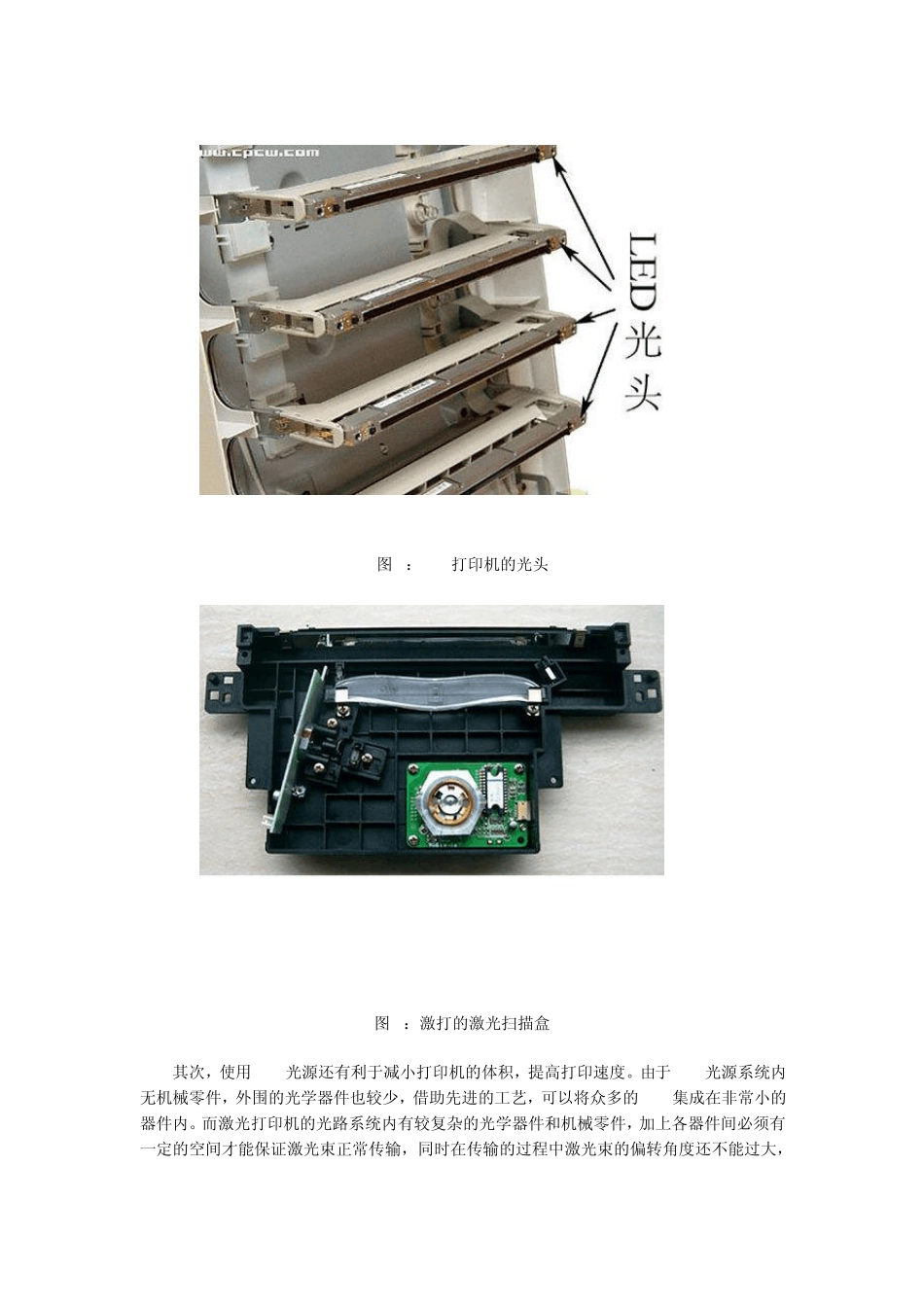 www.cpcw.com

LED光头

图 ： 打印机的光头

图 ：激打的激光扫描盒

其次，使用 光源还有利于减小打印机的体积，提高打印速度。由于 光源系统内无机械零件，外围的光学器件也较少，借助先进的工艺，可以将众多的 集成在非常小的器件内。而激光打印机的光路系统内有较复杂的光学器件和机械零件，加上各器件间必须有一定的空间才能保证激光束正常传输，同时在传输的过程中激光束的偏转角度还不能过大，