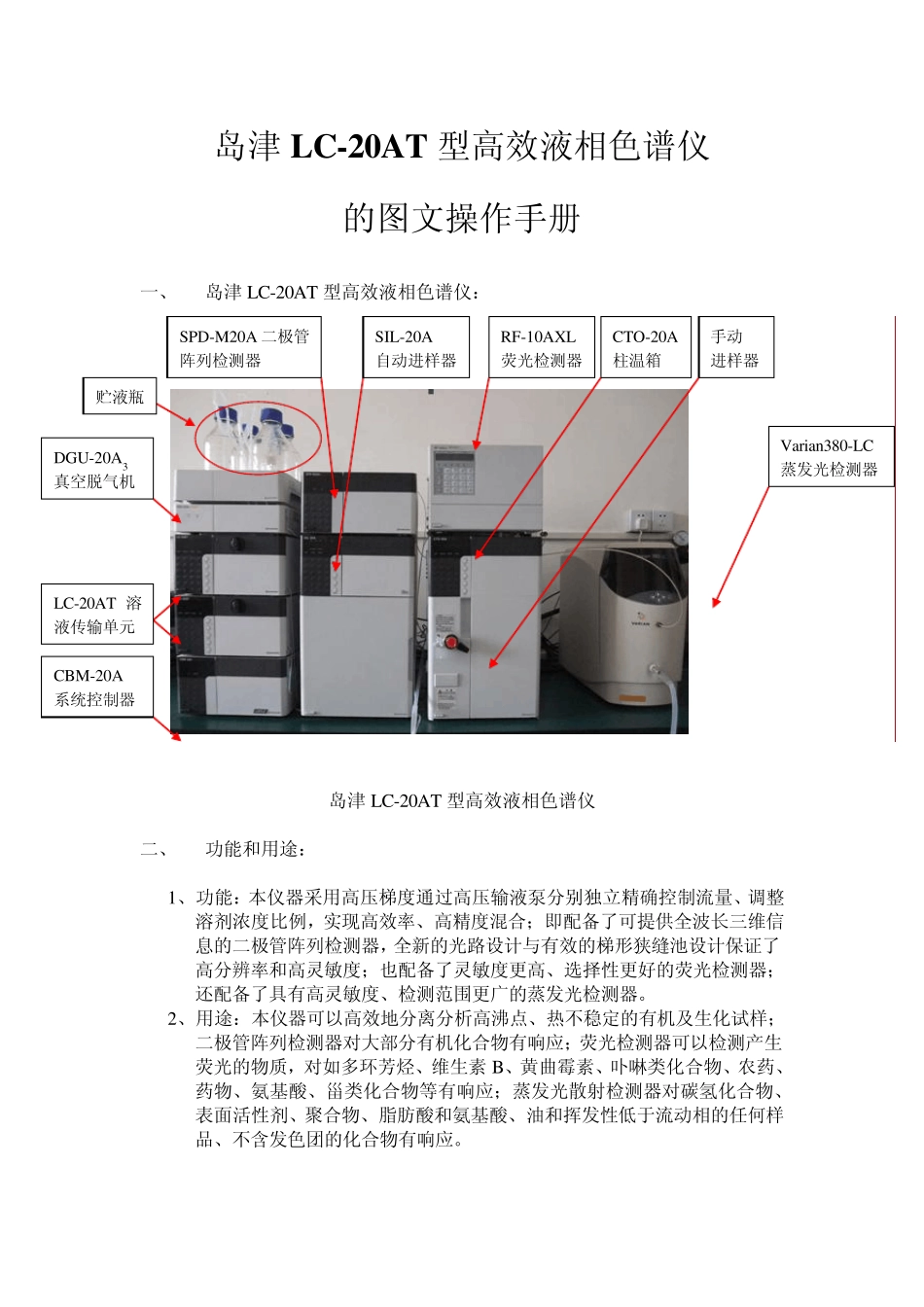 岛津 LC-20AT 型高效液相色谱仪

的图文操作手册

一、 岛津 LC-20AT 型高效液相色谱仪：

SPD-M20A 二极管阵列检测器

SIL-20A 自动进样器

RF-10AXL 荧光检测器

CTO-20A 柱温箱

手动进样器

贮液瓶

DGU-20A$_3$ 真空脱气机

Varian380-LC 蒸发光检测器

LC-20AT 溶液传输单元

CBM-20A 系统控制器

岛津 LC-20AT 型高效液相色谱仪

二、 功能和用途：

1、功能：本仪器采用高压梯度通过高压输液泵分别独立精确控制流量、调整溶剂浓度比例，实现高效率、高精度混合；即配备了可提供全波长三维信息的二极管阵列检测器，全新的光路设计与有效的梯形狭缝池设计保证了高分辨率和高灵敏度；也配备了灵敏度更高、选择性更好的荧光检测器；还配备了具有高灵敏度、检测范围更广的蒸发光检测器。

2、用途：本仪器可以高效地分离分析高沸点、热不稳定的有机及生化试样；二极管阵列检测器对大部分有机化合物有响应；荧光检测器可以检测产生荧光的物质，对如多环芳烃、维生素 B、黄曲霉素、卟啉类化合物、农药、药物、氨基酸、甾类化合物等有响应；蒸发光散射检测器对碳氢化合物、表面活性剂、聚合物、脂肪酸和氨基酸、油和挥发性低于流动相的任何样品、不含发色团的化合物有响应。