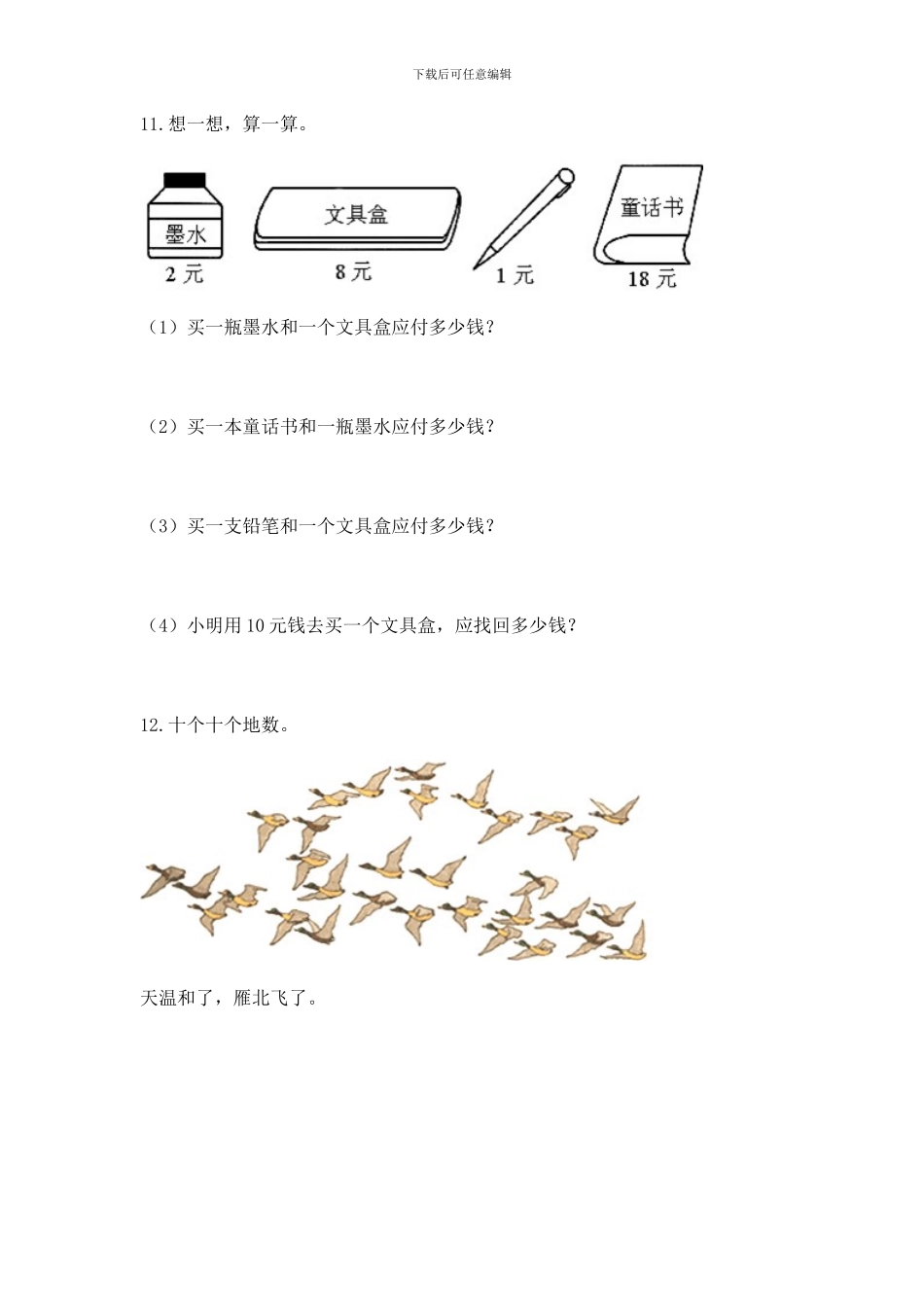 下载后可任意编辑

11. 想一想，算一算。

墨水
2 元

文具盒
8 元

1 元

童话书
18 元

（1）买一瓶墨水和一个文具盒应付多少钱？

（2）买一本童话书和一瓶墨水应付多少钱？

（3）买一支铅笔和一个文具盒应付多少钱？

（4）小明用 10 元钱去买一个文具盒，应找回多少钱？

12. 十个十个地数。

天温和了，雁北飞了。