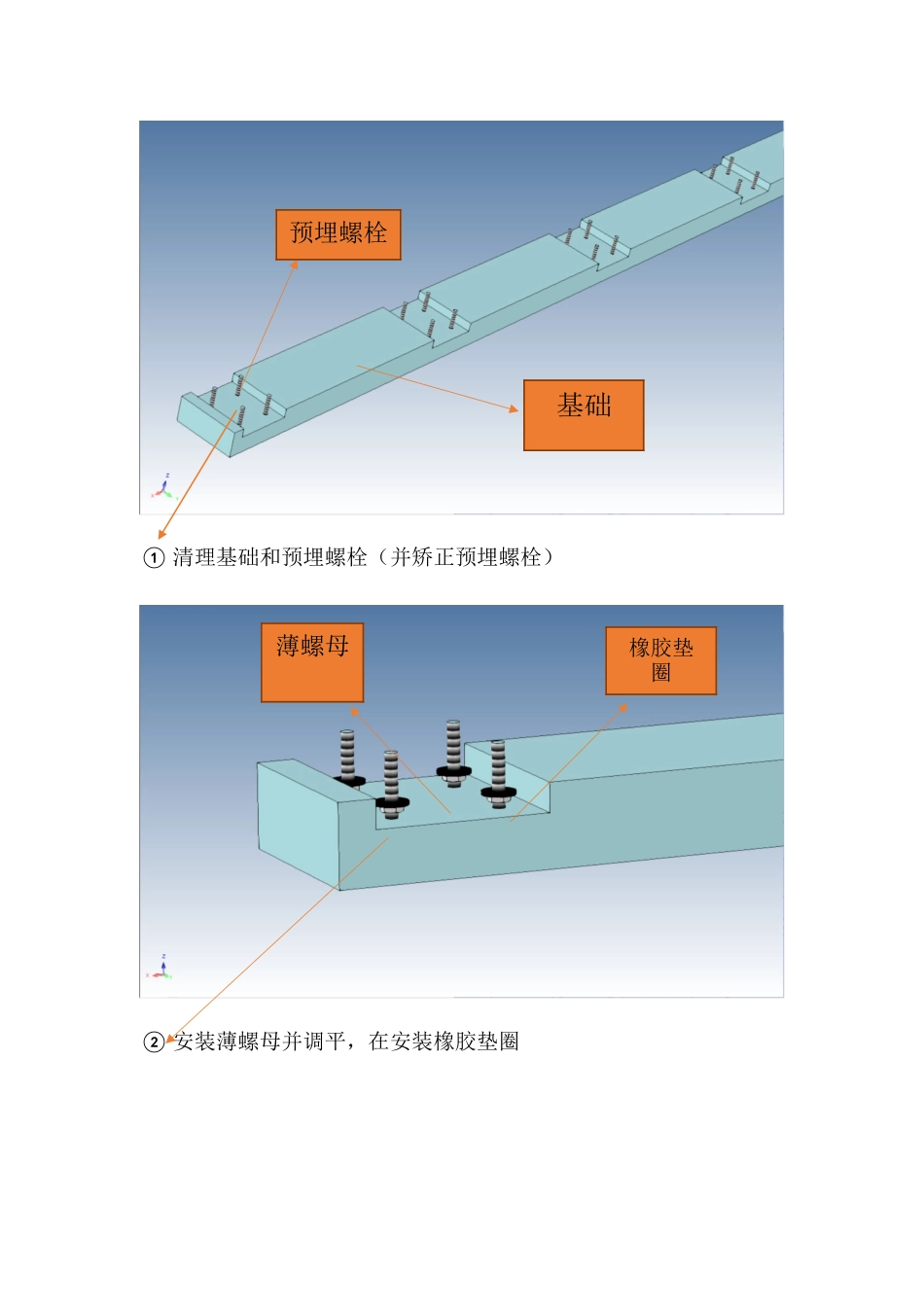 预埋螺栓

基础

① 清理基础和预埋螺栓（并矫正预埋螺栓）

薄螺母

橡胶垫圈

② 安装薄螺母并调平，在安装橡胶垫圈