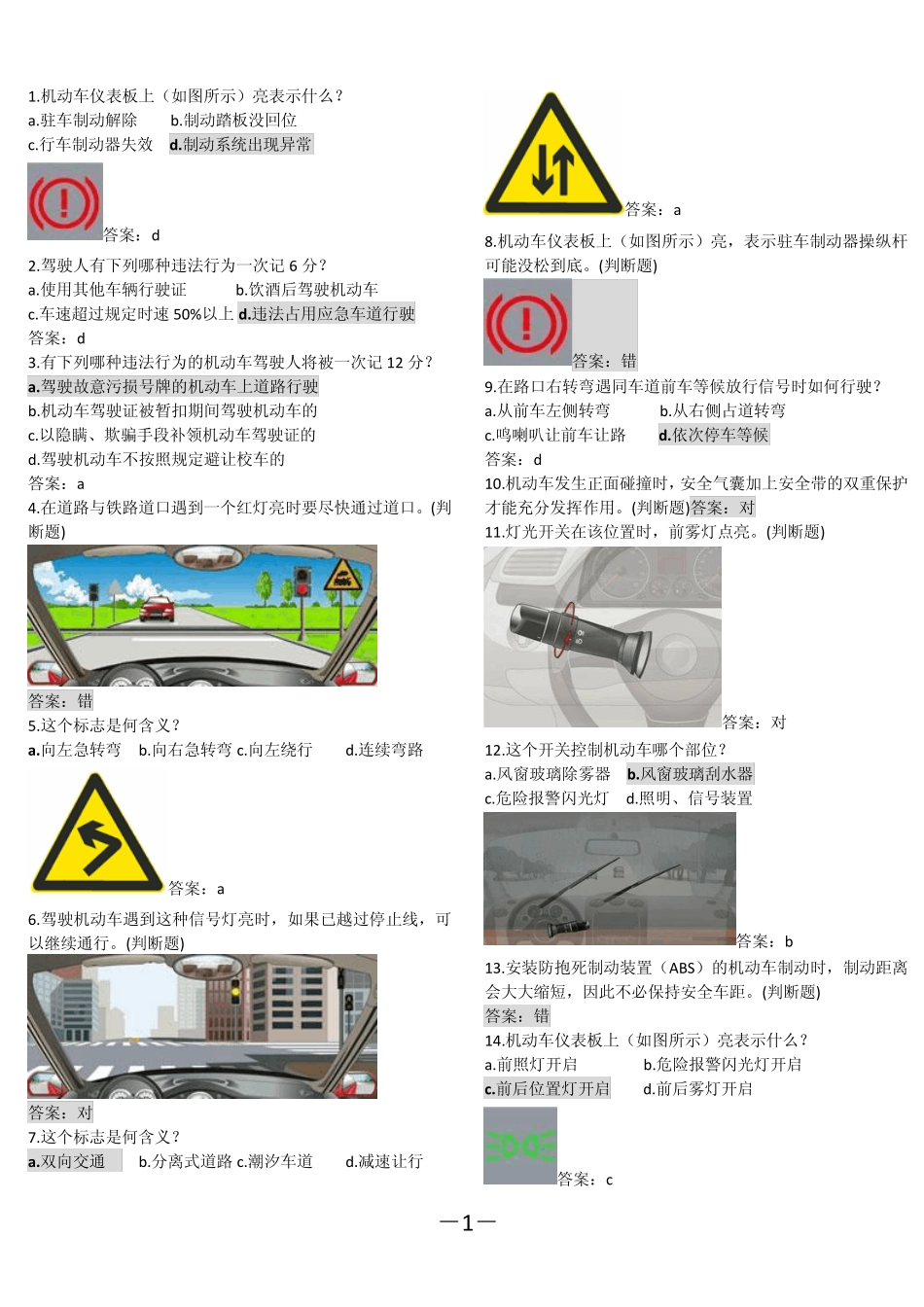 1.机动车仪表板上（如图所示）亮表示什么？
a.驻车制动解除　b.制动踏板没回位
c.行车制动器失效　d.制动系统出现异常

答案：d
2.驾驶人有下列哪种违法行为一次记 6 分？
a.使用其他车辆行驶证　b.饮酒后驾驶机动车
c.车速超过规定时速 50%以上　d.违法占用应急车道行驶
答案：d
3.有下列哪种违法行为的机动车驾驶人将被一次记 12 分？
a.驾驶故意污损号牌的机动车上道路行驶
b.机动车驾驶证被暂扣期间驾驶机动车的
c.以隐瞒、欺骗手段补领机动车驾驶证的
d.驾驶机动车不按照规定避让校车的
答案：a
4.在道路与铁路道口遇到一个红灯亮时要尽快通过道口。(判断题)

答案：错
5.这个标志是何含义？
a.向左急转弯　b.向右急转弯　c.向左绕行　d.连续弯路

答案：a
6.驾驶机动车遇到这种信号灯亮时，如果已越过停止线，可以继续通行。(判断题)

答案：对
7.这个标志是何含义？
a.双向交通　b.分离式道路　c.潮汐车道　d.减速让行

答案：a
8.机动车仪表板上（如图所示）亮，表示驻车制动器操纵杆可能没松到底。(判断题)

答案：错
9.在路口右转弯遇同车道前车等候放行信号时如何行驶？
a.从前车左侧转弯　b.从右侧占道转弯
c.鸣喇叭让前车让路　d.依次停车等候
答案：d
10.机动车发生正面碰撞时，安全气囊加上安全带的双重保护才能充分发挥作用。(判断题)答案：对
11.灯光开关在该位置时，前雾灯点亮。(判断题)

答案：对
12.这个开关控制机动车哪个部位？
a.风窗玻璃除雾器　b.风窗玻璃刮水器
c.危险报警闪光灯　d.照明、信号装置

答案：b
13.安装防抱死制动装置（ABS）的机动车制动时，制动距离会大大缩短，因此不必保持安全车距。(判断题)
答案：错
14.机动车仪表板上（如图所示）亮表示什么？
a.前照灯开启　b.危险报警闪光灯开启
c.前后位置灯开启　d.前后雾灯开启

答案：c

—1—