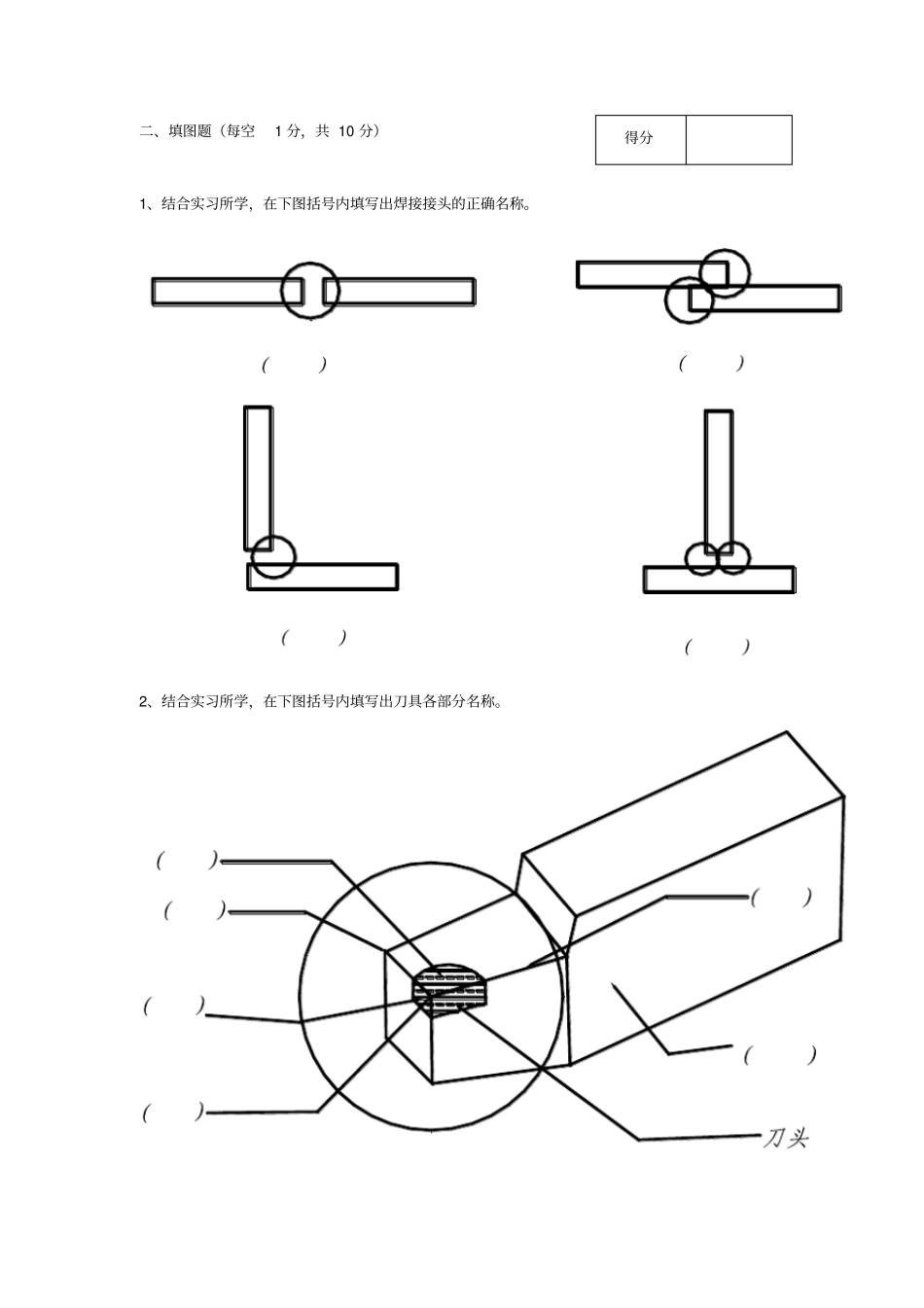 二、填图题（每空 1 分，共 10 分）

| 得分 |  |
|---|---|

1、结合实习所学，在下图括号内填写出焊接接头的正确名称。

(　　)

(　　)

(　　)

(　　)

2、结合实习所学，在下图括号内填写出刀具各部分名称。

(　　)

(　　)

(　　)

(　　)

(　　)

(　　)

刀头