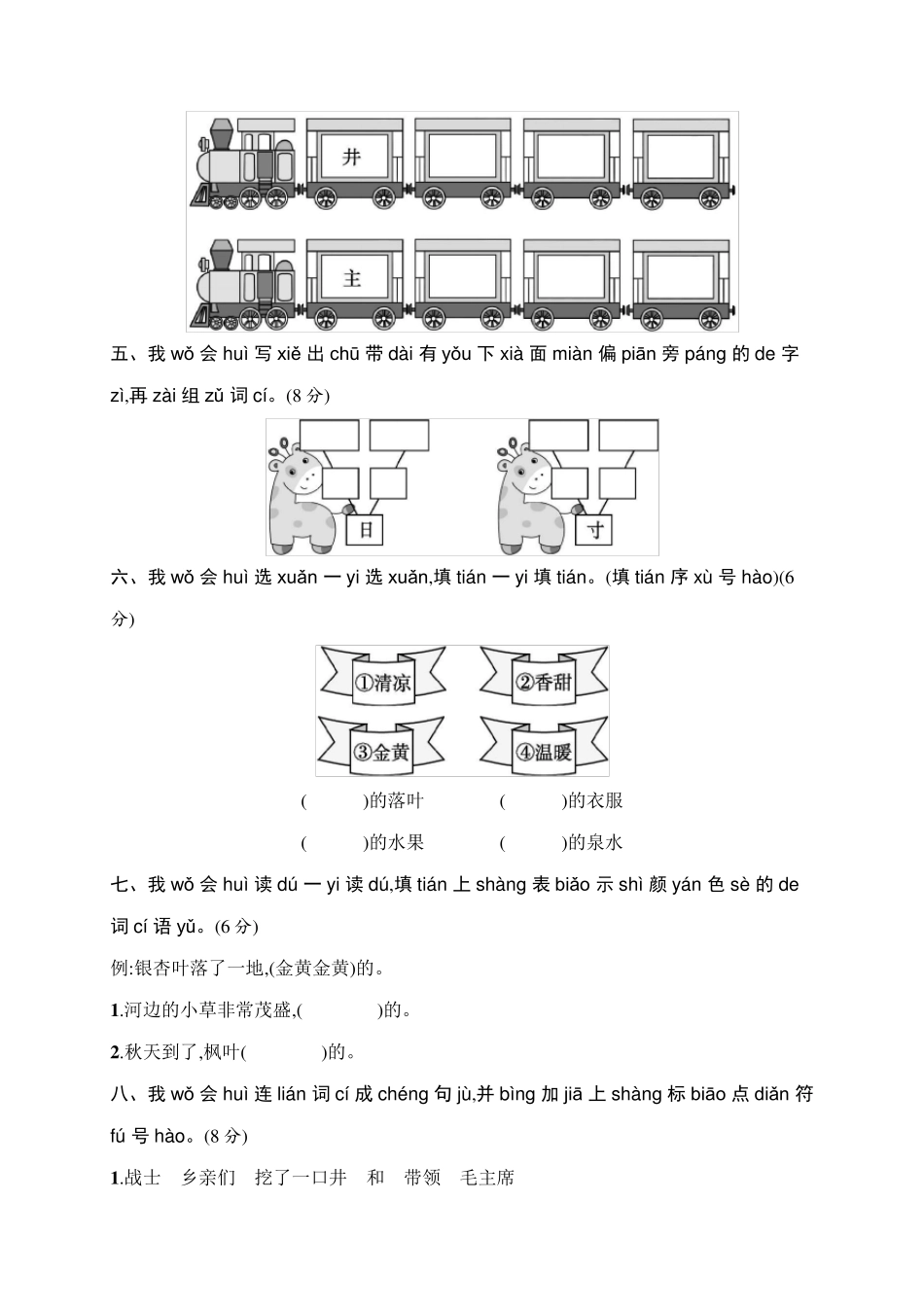 井

主

五、我 wǒ 会 huì 写 xiě 出 chū 带 dài 有 yǒu 下 xià 面 miàn 偏 piān 旁 páng 的 de 字 zì,再 zài 组 zǔ 词 cí。(8 分)

日

寸

六、我 wǒ 会 huì 选 xuǎn 一 yi 选 xuǎn,填 tián 一 yi 填 tián。(填 tián 序 xù 号 hào)(6 分)

①清凉

②香甜

③金黄

④温暖

(　　)的落叶　　(　　)的衣服

(　　)的水果　　(　　)的泉水

七、我 wǒ 会 huì 读 dú 一 yi 读 dú,填 tián 上 shàng 表 biǎo 示 shì 颜 yán 色 sè 的 de 词 cí 语 yǔ。(6 分)

例:银杏叶落了一地,(金黄金黄)的。

1.河边的小草非常茂盛,(　　)的。

2.秋天到了,枫叶(　　)的。

八、我 wǒ 会 huì 连 lián 词 cí 成 chéng 句 jù,并 bìng 加 jiā 上 shàng 标 biāo 点 diǎn 符 fú 号 hào。(8 分)

1.战士　乡亲们　挖了一口井　和　带领　毛主席