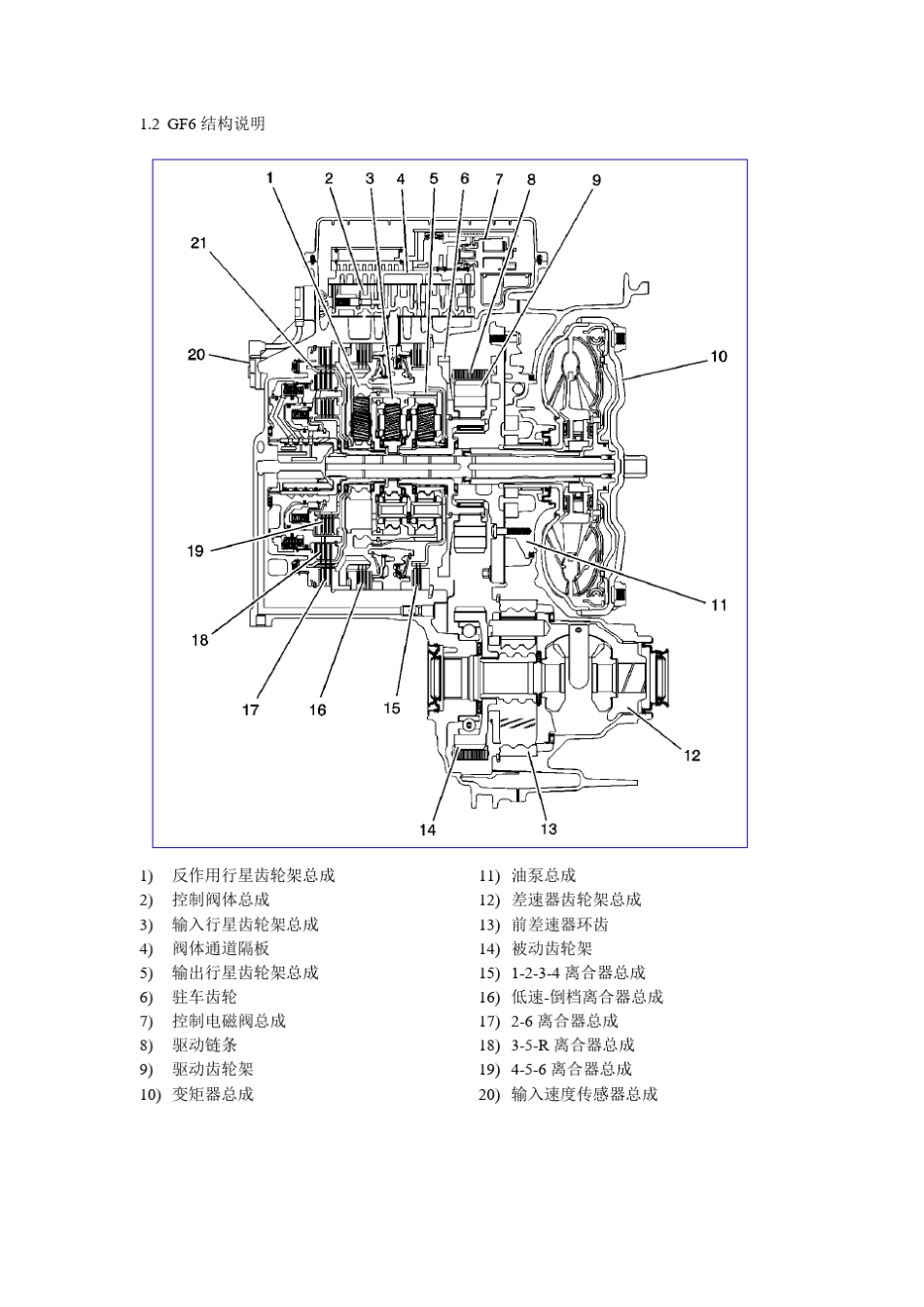 1.2 GF6 结构说明

1 2 3 4 5 6 7 8 9

21

20

10

19

11

18

17 16 15

12

14 13

1) 反作用行星齿轮架总成
2) 控制阀体总成
3) 输入行星齿轮架总成
4) 阀体通道隔板
5) 输出行星齿轮架总成
6) 驻车齿轮
7) 控制电磁阀总成
8) 驱动链条
9) 驱动齿轮架
10) 变矩器总成

11) 油泵总成
12) 差速器齿轮架总成
13) 前差速器环齿
14) 被动齿轮架
15) 1-2-3-4 离合器总成
16) 低速-倒档离合器总成
17) 2-6 离合器总成
18) 3-5-R 离合器总成
19) 4-5-6 离合器总成
20) 输入速度传感器总成