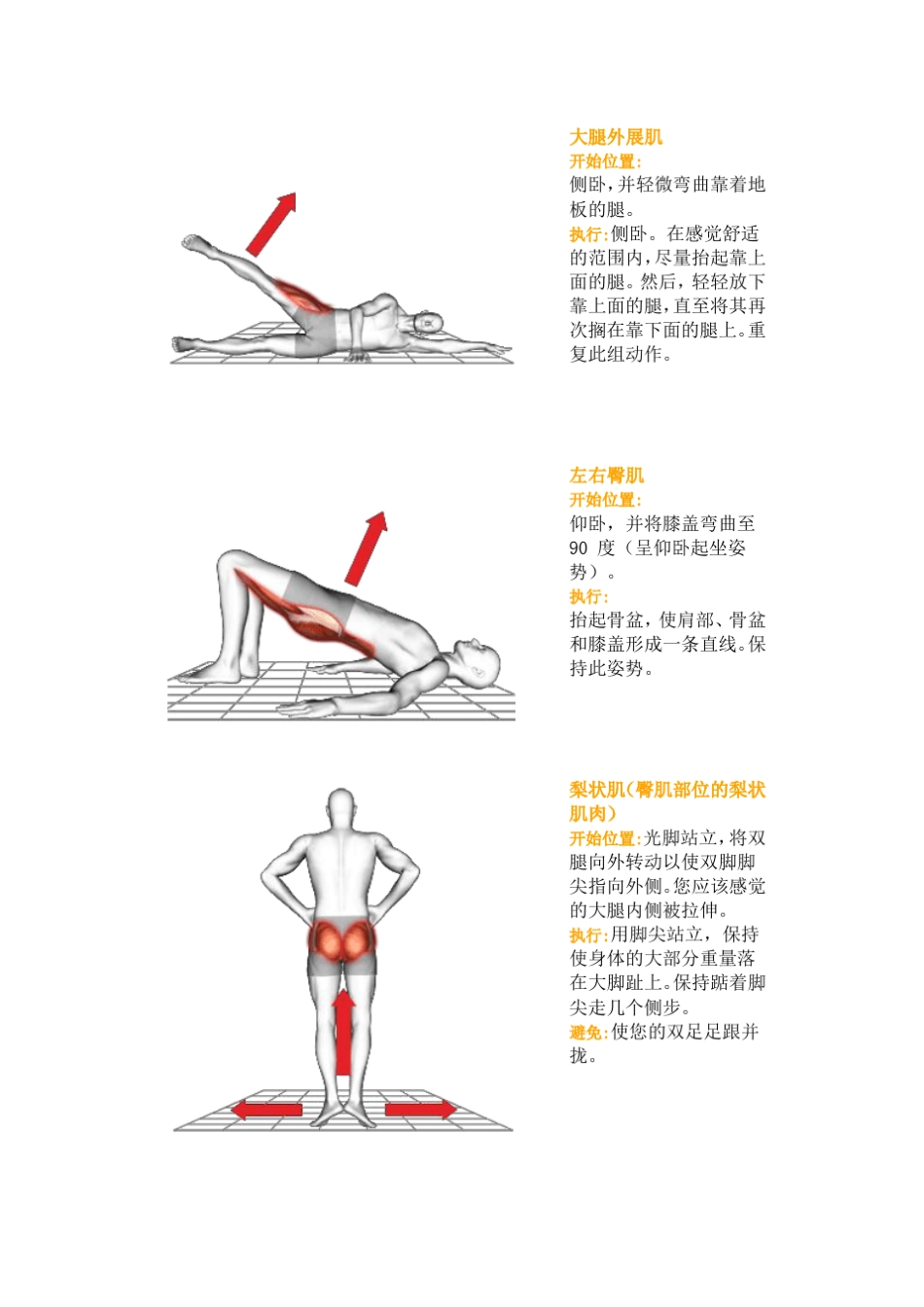 大腿外展肌
开始位置:
侧卧，并轻微弯曲靠着地板的腿。
执行:侧卧。在感觉舒适的范围内，尽量抬起靠上面的腿。然后，轻轻放下靠上面的腿，直至将其再次搁在靠下面的腿上。重复此组动作。

左右臀肌
开始位置:
仰卧，并将膝盖弯曲至 90 度（呈仰卧起坐姿势）。
执行:
抬起骨盆，使肩部、骨盆和膝盖形成一条直线。保持此姿势。

梨状肌(臀肌部位的梨状肌肉)
开始位置:光脚站立，将双腿向外转动以使双脚脚尖指向外侧。您应该感觉的大腿内侧被拉伸。
执行:用脚尖站立，保持使身体的大部分重量落在大脚趾上。保持踮着脚尖走几个侧步。
避免:使您的双足足跟并拢。