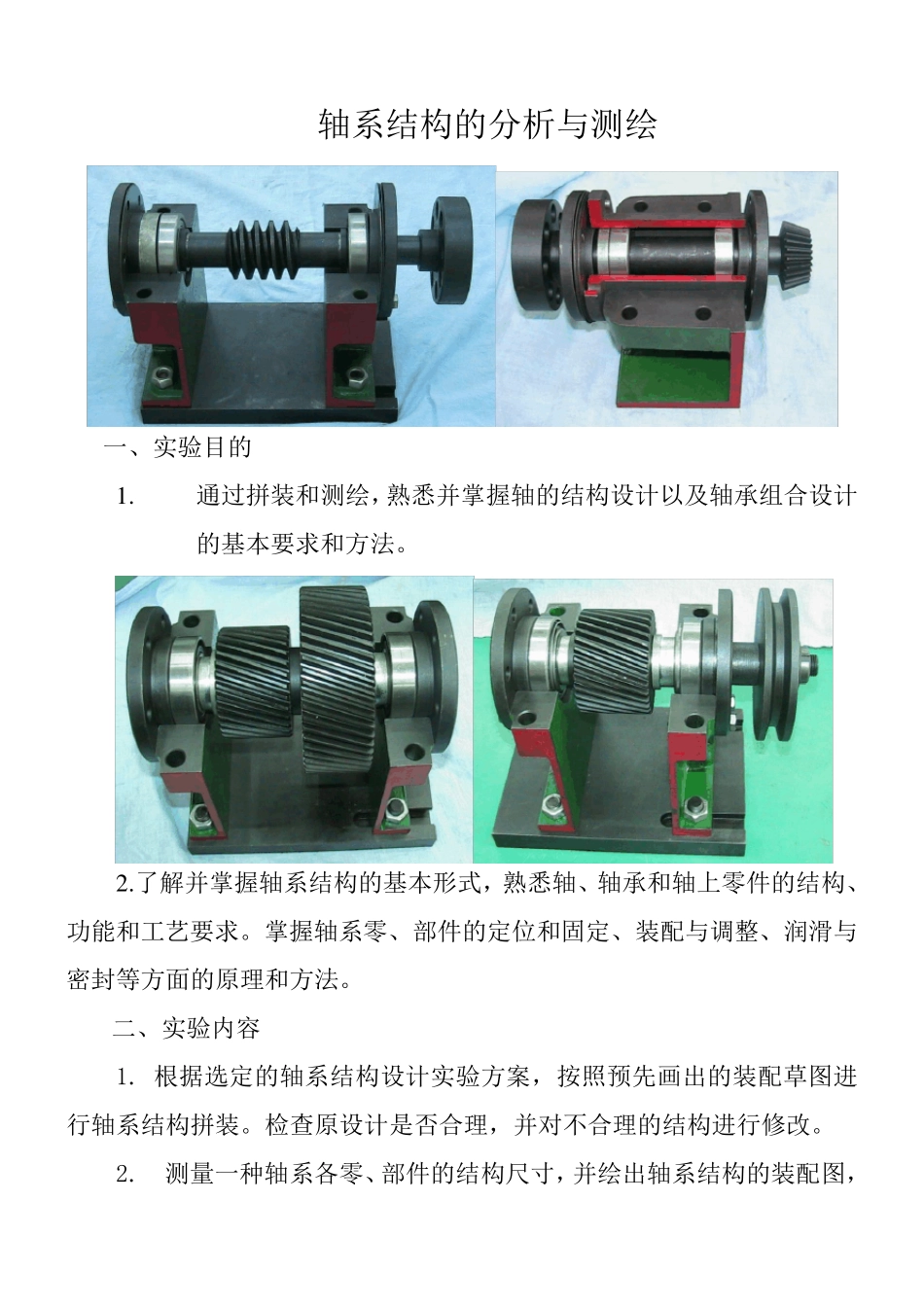 轴系结构的分析与测绘

一、实验目的

1. 通过拼装和测绘，熟悉并掌握轴的结构设计以及轴承组合设计的基本要求和方法。

2.了解并掌握轴系结构的基本形式，熟悉轴、轴承和轴上零件的结构、功能和工艺要求。掌握轴系零、部件的定位和固定、装配与调整、润滑与密封等方面的原理和方法。

二、实验内容

1. 根据选定的轴系结构设计实验方案，按照预先画出的装配草图进行轴系结构拼装。检查原设计是否合理，并对不合理的结构进行修改。

2. 测量一种轴系各零、部件的结构尺寸，并绘出轴系结构的装配图，