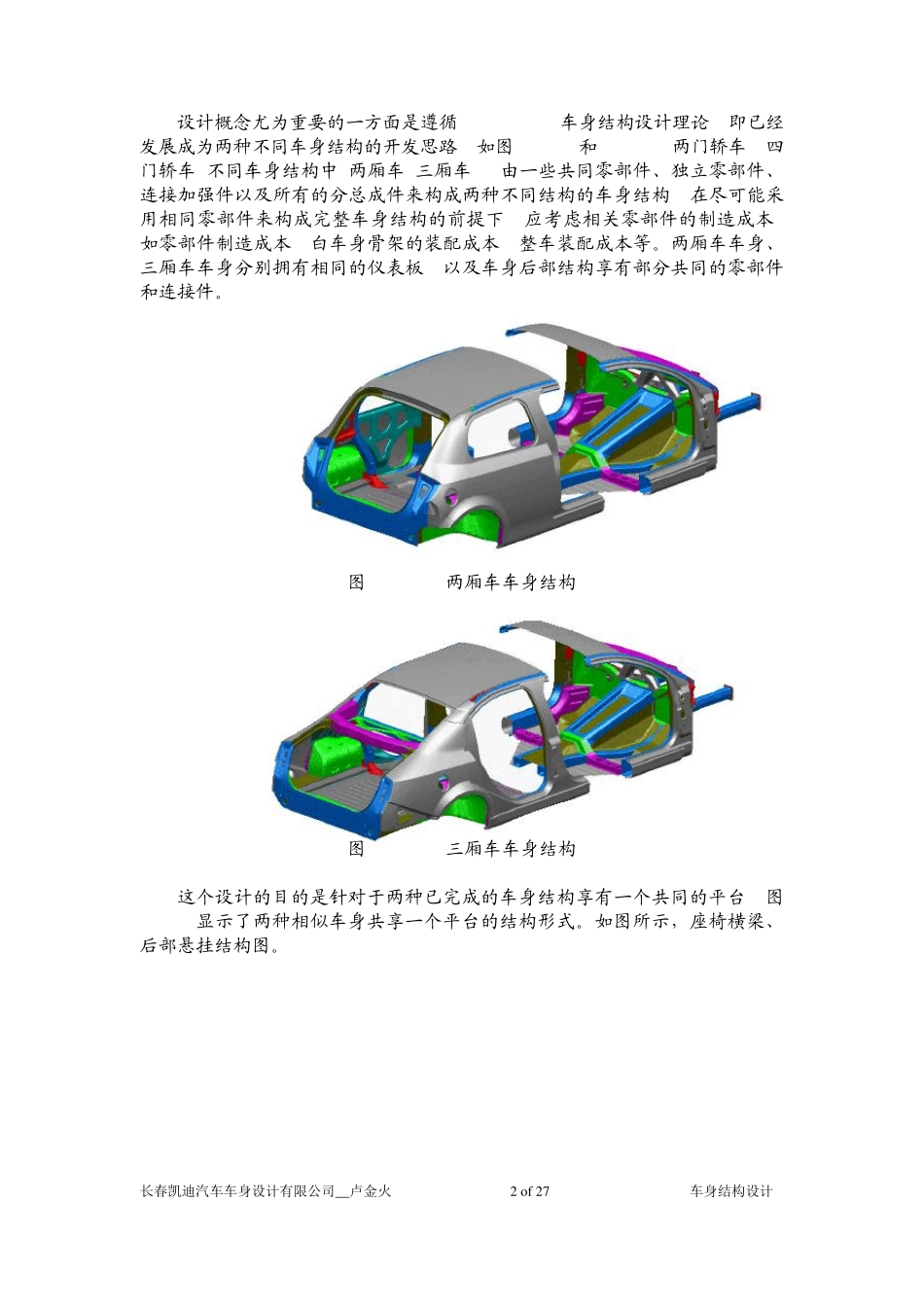 设计概念尤为重要的一方面是遵循 车身结构设计理论 即已经发展成为两种不同车身结构的开发思路 如图 和 两门轿车 四门轿车 不同车身结构中 两厢车 三厢车 由一些共同零部件、独立零部件、连接加强件以及所有的分总成件来构成两种不同结构的车身结构 在尽可能采用相同零部件来构成完整车身结构的前提下 应考虑相关零部件的制造成本 如零部件制造成本 白车身骨架的装配成本 整车装配成本等。两厢车车身、三厢车车身分别拥有相同的仪表板 以及车身后部结构享有部分共同的零部件和连接件。

图 两厢车车身结构

图 三厢车车身结构

这个设计的目的是针对于两种已完成的车身结构享有一个共同的平台 图 显示了两种相似车身共享一个平台的结构形式。如图所示，座椅横梁、后部悬挂结构图。

长春凯迪汽车车身设计有限公司__卢金火 2 of 27 车身结构设计