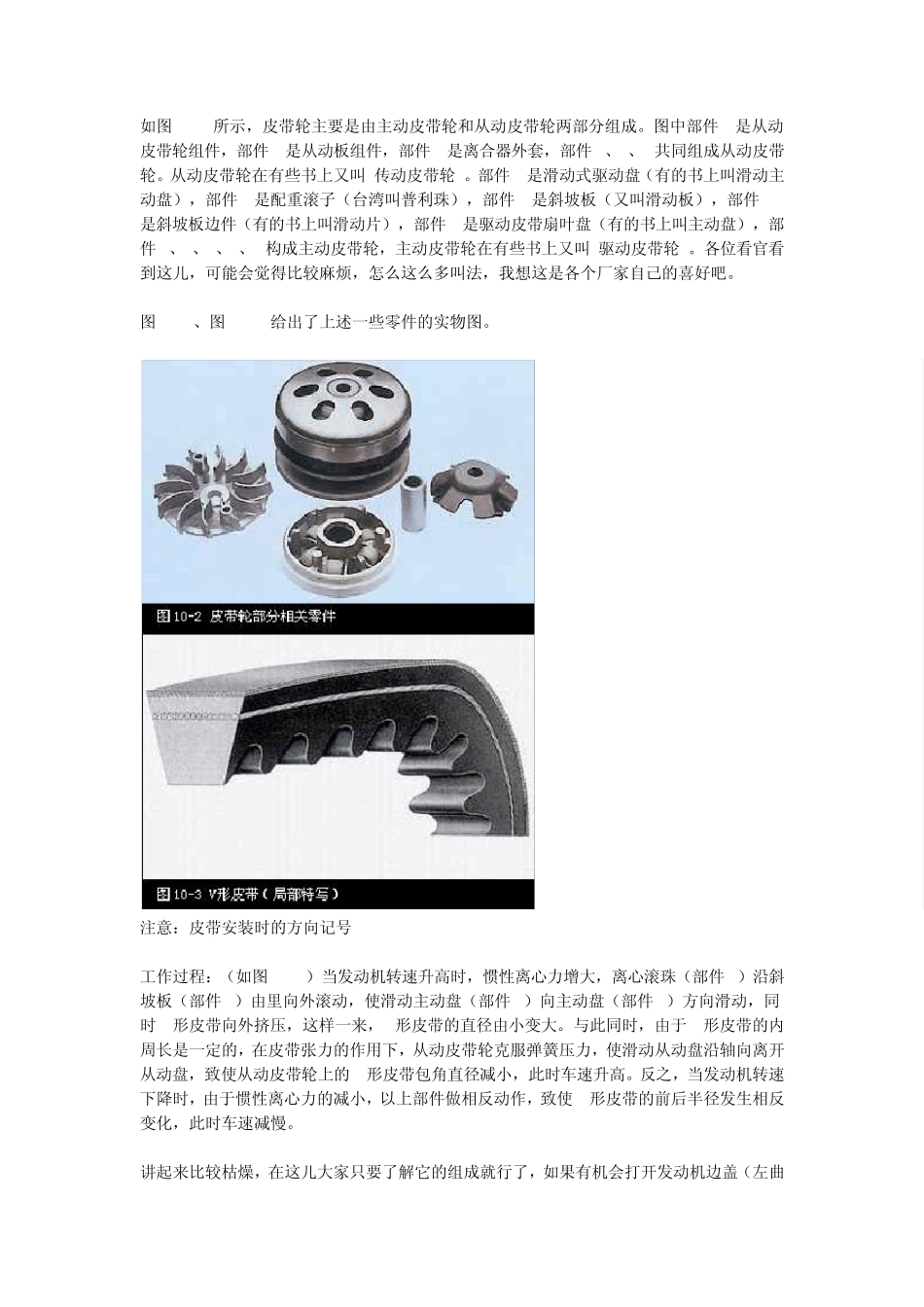 如图 所示，皮带轮主要是由主动皮带轮和从动皮带轮两部分组成。图中部件 是从动皮带轮组件，部件 是从动板组件，部件 是离合器外套，部件 、 、 共同组成从动皮带轮。从动皮带轮在有些书上又叫 传动皮带轮 。部件 是滑动式驱动盘（有的书上叫滑动主动盘），部件 是配重滚子（台湾叫普利珠），部件 是斜坡板（又叫滑动板），部件 是斜坡板边件（有的书上叫滑动片），部件 是驱动皮带扇叶盘（有的书上叫主动盘），部件 、 、 、 、 构成主动皮带轮，主动皮带轮在有些书上又叫 驱动皮带轮 。各位看官看到这儿，可能会觉得比较麻烦，怎么这么多叫法，我想这是各个厂家自己的喜好吧。

图 、图 给出了上述一些零件的实物图。

图10-2 皮带轮部分相关零件

图10-3 V形皮带（局部特写）

注意：皮带安装时的方向记号

工作过程：（如图 ）当发动机转速升高时，惯性离心力增大，离心滚珠（部件 ）沿斜坡板（部件 ）由里向外滚动，使滑动主动盘（部件 ）向主动盘（部件 ）方向滑动，同时 形皮带向外挤压，这样一来， 形皮带的直径由小变大。与此同时，由于 形皮带的内周长是一定的，在皮带张力的作用下，从动皮带轮克服弹簧压力，使滑动从动盘沿轴向离开从动盘，致使从动皮带轮上的 形皮带包角直径减小，此时车速升高。反之，当发动机转速下降时，由于惯性离心力的减小，以上部件做相反动作，致使 形皮带的前后半径发生相反变化，此时车速减慢。

讲起来比较枯燥，在这儿大家只要了解它的组成就行了，如果有机会打开发动机边盖（左曲