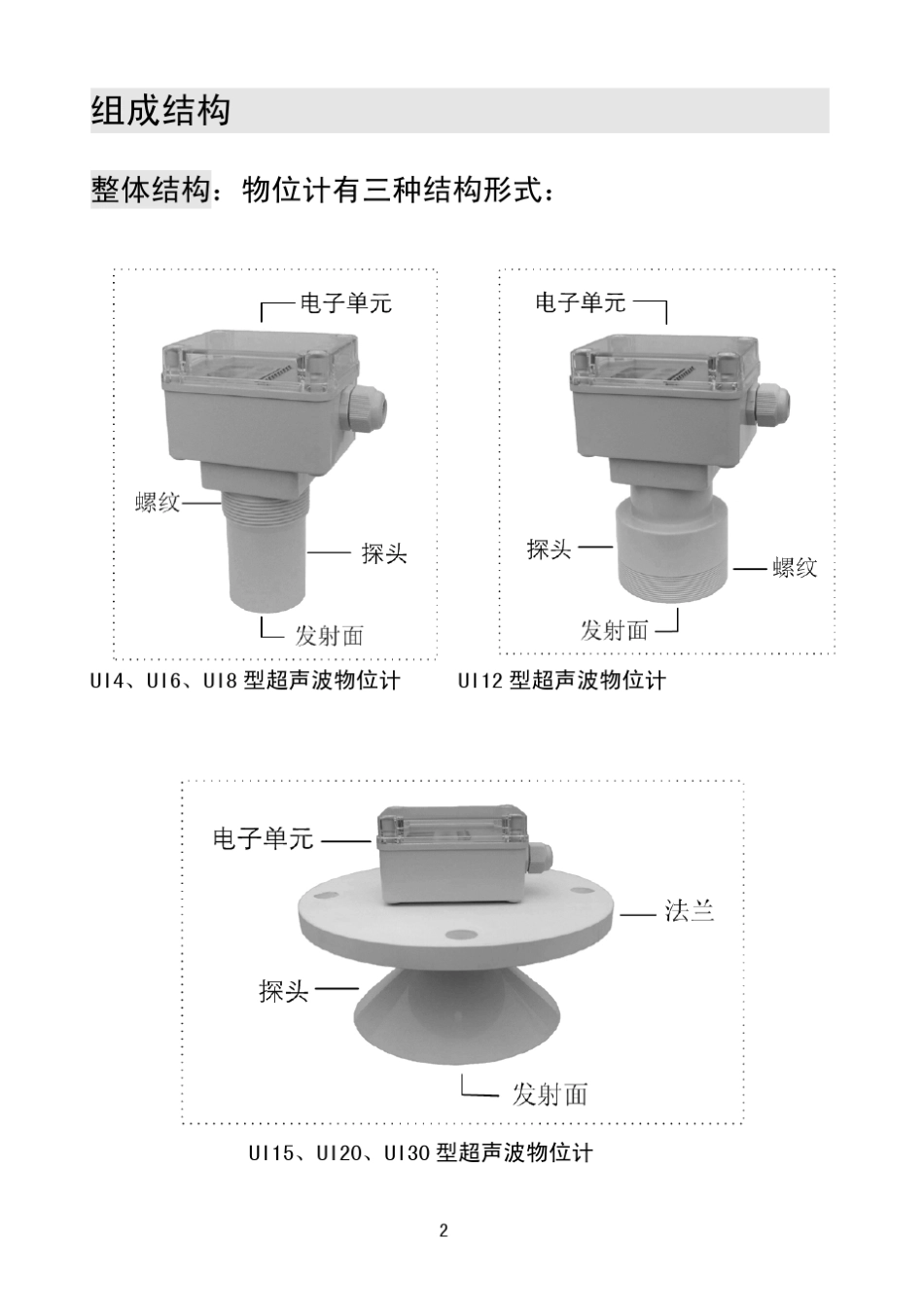 组成结构

整体结构：物位计有三种结构形式：

电子单元

螺纹

探头

发射面

UI4、UI6、UI8 型超声波物位计

电子单元

探头

螺纹

发射面

UI12 型超声波物位计

电子单元

法兰

探头

发射面

UI15、UI20、UI30 型超声波物位计

2