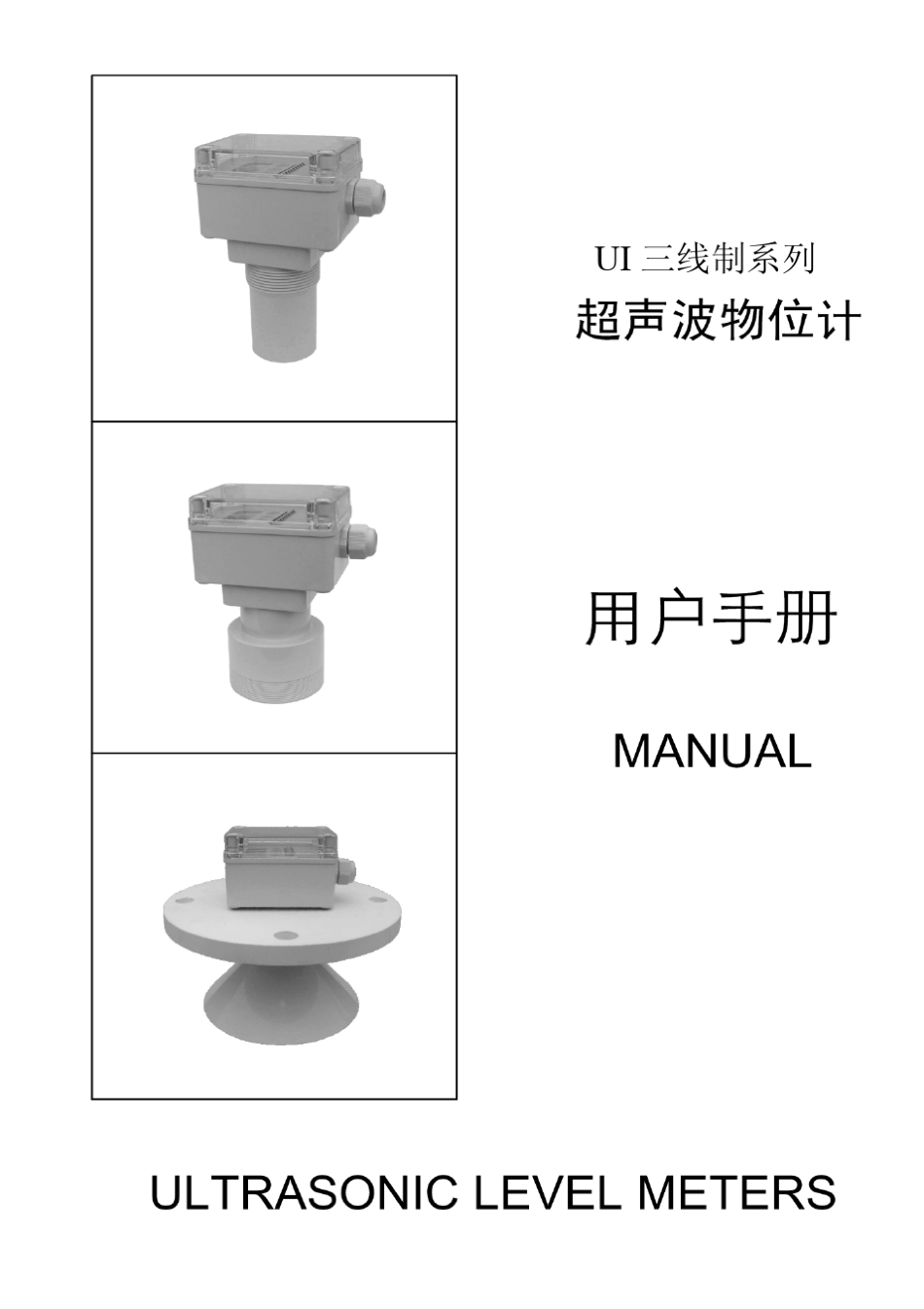 UI 三线制系列

超声波物位计

用户手册

MANUAL

ULTRASONIC LEVEL METERS