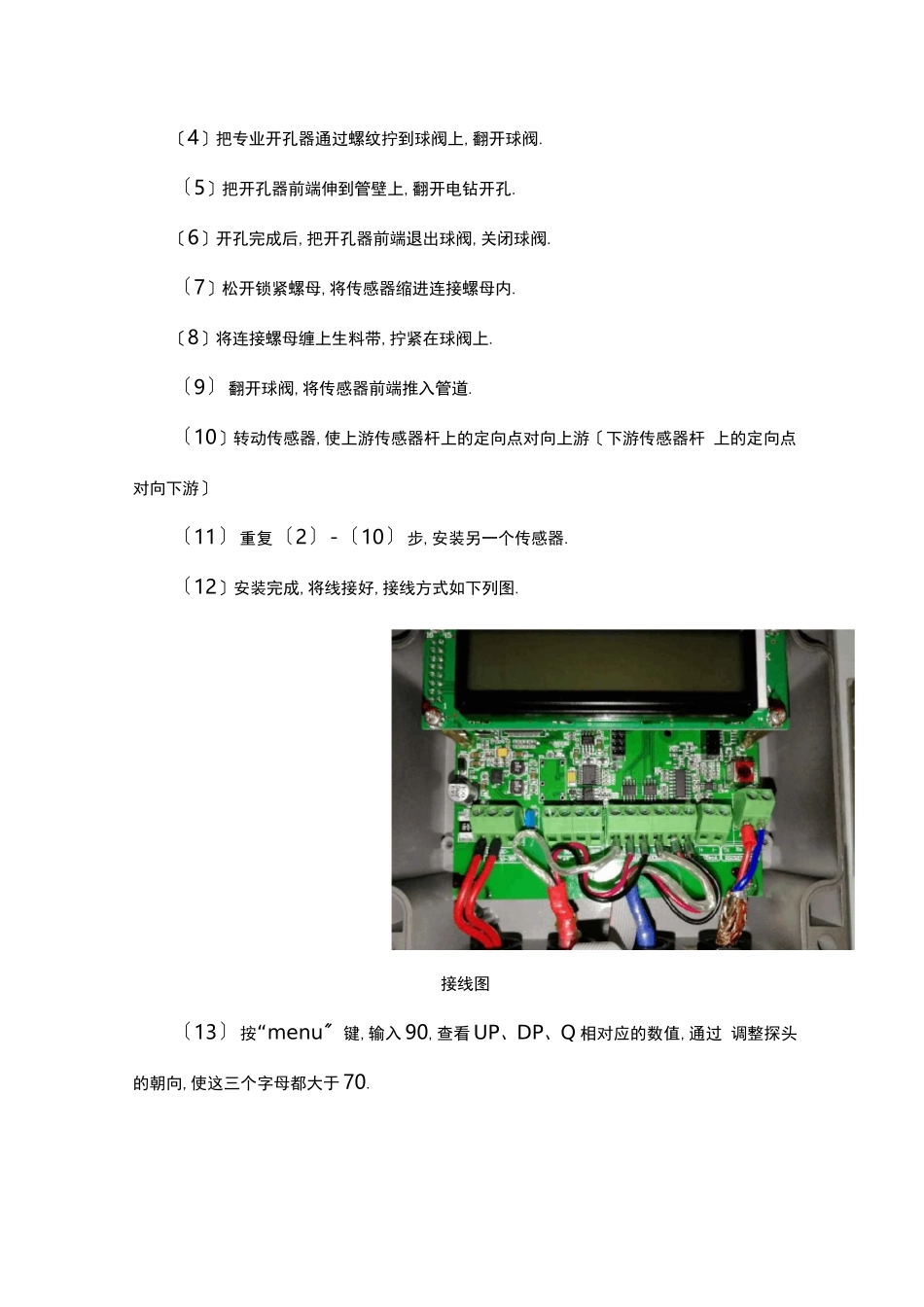 〔4〕把专业开孔器通过螺纹拧到球阀上, 翻开球阀.

〔5〕把开孔器前端伸到管壁上, 翻开电钻开孔.

〔6〕开孔完成后, 把开孔器前端退出球阀, 关闭球阀.

〔7〕松开锁紧螺母, 将传感器缩进连接螺母内.

〔8〕将连接螺母缠上生料带, 拧紧在球阀上.

〔9〕 翻开球阀, 将传感器前端推入管道.

〔10〕转动传感器, 使上游传感器杆上的定向点对向上游〔下游传感器杆 上的定向点对向下游〕

〔11〕 重复〔2〕-〔10〕 步, 安装另一个传感器.

〔12〕安装完成, 将线接好, 接线方式如下列图.

接线图

〔13〕 按“menu〞 键, 输入 90, 查看 UP、DP、Q 相对应的数值, 通过 调整探头的朝向, 使这三个字母都大于 70.