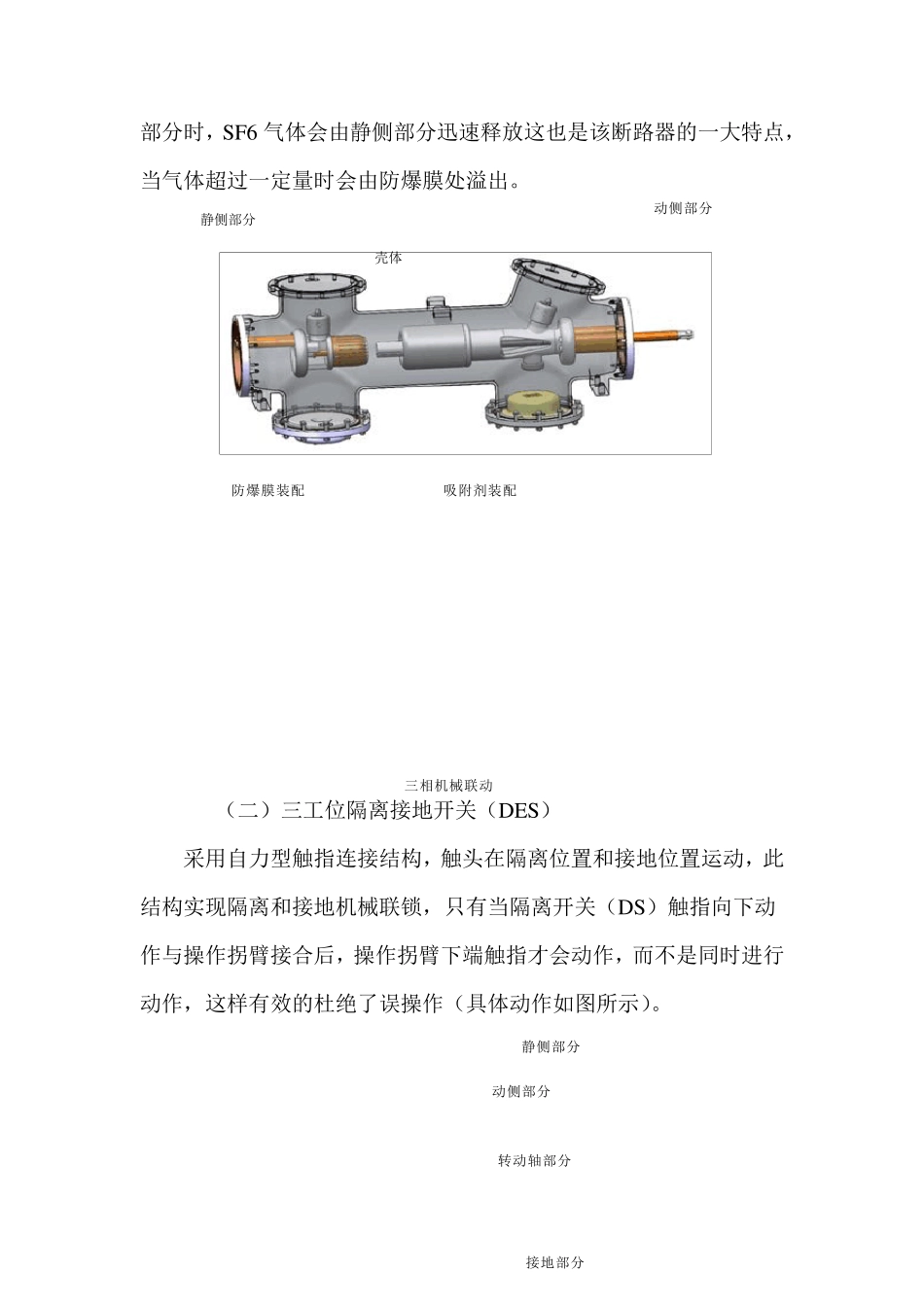 部分时，SF6 气体会由静侧部分迅速释放这也是该断路器的一大特点，当气体超过一定量时会由防爆膜处溢出。

静侧部分

动侧部分

壳体

防爆膜装配

吸附剂装配

三相机械联动

（二）三工位隔离接地开关（DES）

采用自力型触指连接结构，触头在隔离位置和接地位置运动，此结构实现隔离和接地机械联锁，只有当隔离开关（DS）触指向下动作与操作拐臂接合后，操作拐臂下端触指才会动作，而不是同时进行动作，这样有效的杜绝了误操作（具体动作如图所示）。

静侧部分

动侧部分

转动轴部分

接地部分