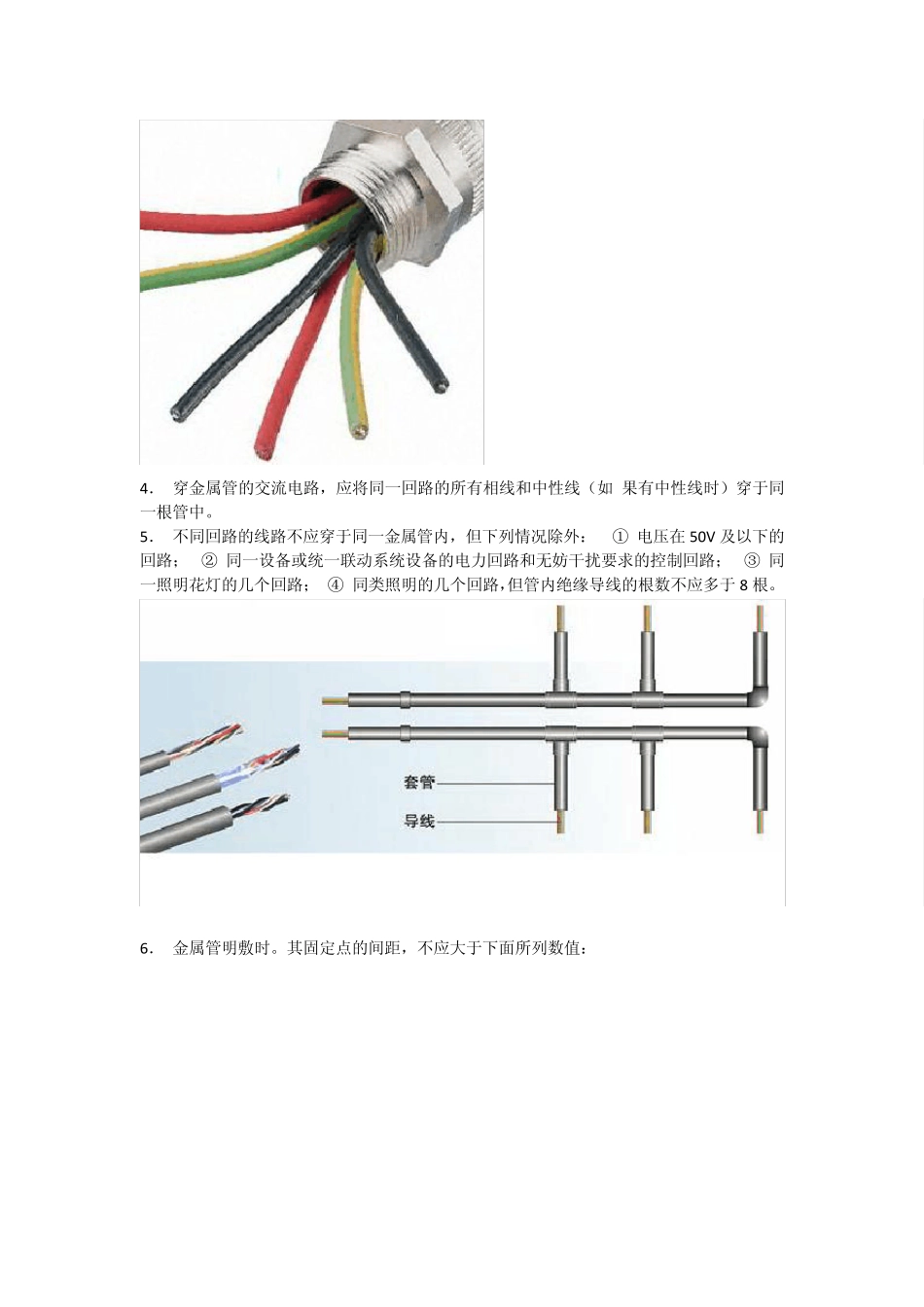 4． 穿金属管的交流电路，应将同一回路的所有相线和中性线（如 果有中性线时）穿于同一根管中。

5． 不同回路的线路不应穿于同一金属管内，但下列情况除外： ① 电压在 50V 及以下的回路； ② 同一设备或统一联动系统设备的电力回路和无妨干扰要求的控制回路； ③ 同一照明花灯的几个回路； ④ 同类照明的几个回路,但管内绝缘导线的根数不应多于 8 根。

套管

导线

6． 金属管明敷时。其固定点的间距，不应大于下面所列数值：